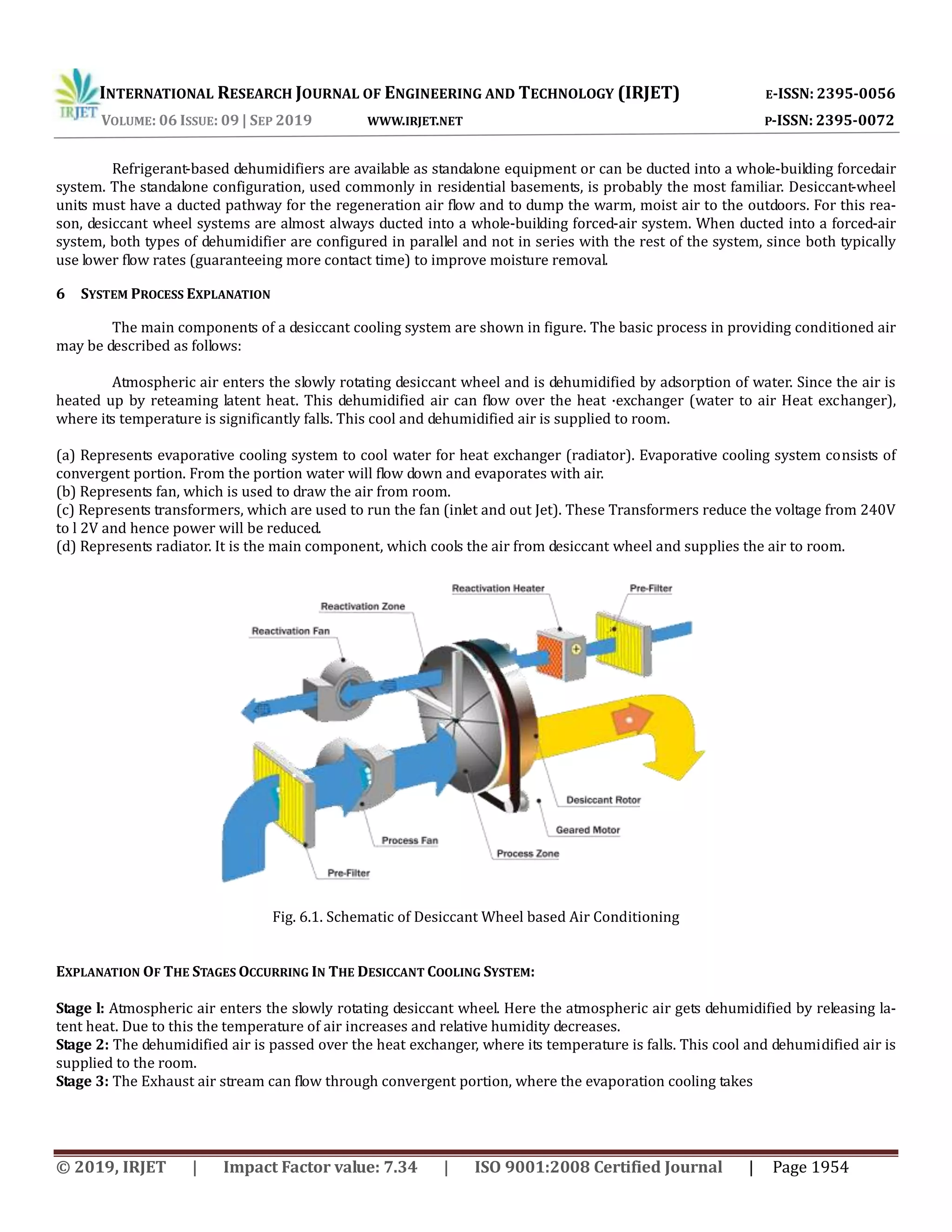 IRJET INTERNATIONAL RESEARCH JOURNAL OF ENGINEERING AND TECHNOLOGY (IRJET) E-ISSN: 2395-0056
VOLUME: 06 ISSUE: 09 | SEP 2019 WWW.IRJET.NET P-ISSN: 2395-0072

Refrigerant-based dehumidifiers are available as standalone equipment or can be ducted into a whole-building forcedair system. The standalone configuration, used commonly in residential basements, is probably the most familiar. Desiccant-wheel units must have a ducted pathway for the regeneration air flow and to dump the warm, moist air to the outdoors. For this reason, desiccant wheel systems are almost always ducted into a whole-building forced-air system. When ducted into a forced-air system, both types of dehumidifier are configured in parallel and not in series with the rest of the system, since both typically use lower flow rates (guaranteeing more contact time) to improve moisture removal.

6 SYSTEM PROCESS EXPLANATION

The main components of a desiccant cooling system are shown in figure. The basic process in providing conditioned air may be described as follows:

Atmospheric air enters the slowly rotating desiccant wheel and is dehumidified by adsorption of water. Since the air is heated up by reteaming latent heat. This dehumidified air can flow over the heat ·exchanger (water to air Heat exchanger), where its temperature is significantly falls. This cool and dehumidified air is supplied to room.

(a) Represents evaporative cooling system to cool water for heat exchanger (radiator). Evaporative cooling system consists of convergent portion. From the portion water will flow down and evaporates with air.
(b) Represents fan, which is used to draw the air from room.
(c) Represents transformers, which are used to run the fan (inlet and out Jet). These Transformers reduce the voltage from 240V to l 2V and hence power will be reduced.
(d) Represents radiator. It is the main component, which cools the air from desiccant wheel and supplies the air to room.

Reactivation Heater
Pre-Filter
Reactivation Zone
Reactivation Fan
Desiccant Rotor
Geared Motor
Process Fan
Process Zone
Pre-Filter

Fig. 6.1. Schematic of Desiccant Wheel based Air Conditioning

EXPLANATION OF THE STAGES OCCURRING IN THE DESICCANT COOLING SYSTEM:

Stage l: Atmospheric air enters the slowly rotating desiccant wheel. Here the atmospheric air gets dehumidified by releasing latent heat. Due to this the temperature of air increases and relative humidity decreases.
Stage 2: The dehumidified air is passed over the heat exchanger, where its temperature is falls. This cool and dehumidified air is supplied to the room.
Stage 3: The Exhaust air stream can flow through convergent portion, where the evaporation cooling takes

© 2019, IRJET | Impact Factor value: 7.34 | ISO 9001:2008 Certified Journal | Page 1954