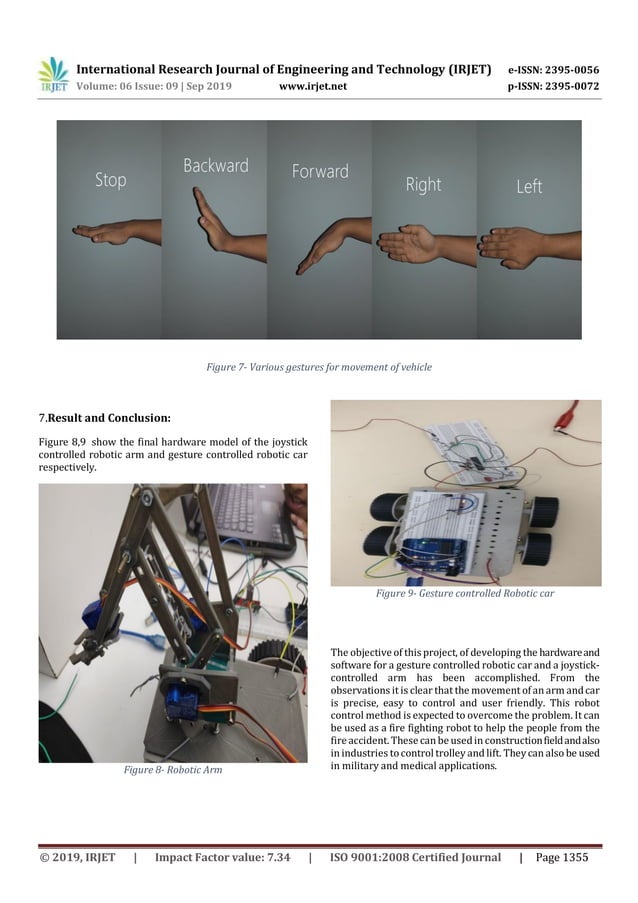 IRJET International Research Journal of Engineering and Technology (IRJET) e-ISSN: 2395-0056
Volume: 06 Issue: 09 | Sep 2019 www.irjet.net p-ISSN: 2395-0072

Stop Backward Forward Right Left

Figure 7- Various gestures for movement of vehicle

7.Result and Conclusion:

Figure 8,9 show the final hardware model of the joystick controlled robotic arm and gesture controlled robotic car respectively.

Figure 8- Robotic Arm

Figure 9- Gesture controlled Robotic car

The objective of this project, of developing the hardware and software for a gesture controlled robotic car and a joystick-controlled arm has been accomplished. From the observations it is clear that the movement of an arm and car is precise, easy to control and user friendly. This robot control method is expected to overcome the problem. It can be used as a fire fighting robot to help the people from the fire accident. These can be used in construction field and also in industries to control trolley and lift. They can also be used in military and medical applications.

© 2019, IRJET | Impact Factor value: 7.34 | ISO 9001:2008 Certified Journal | Page 1355