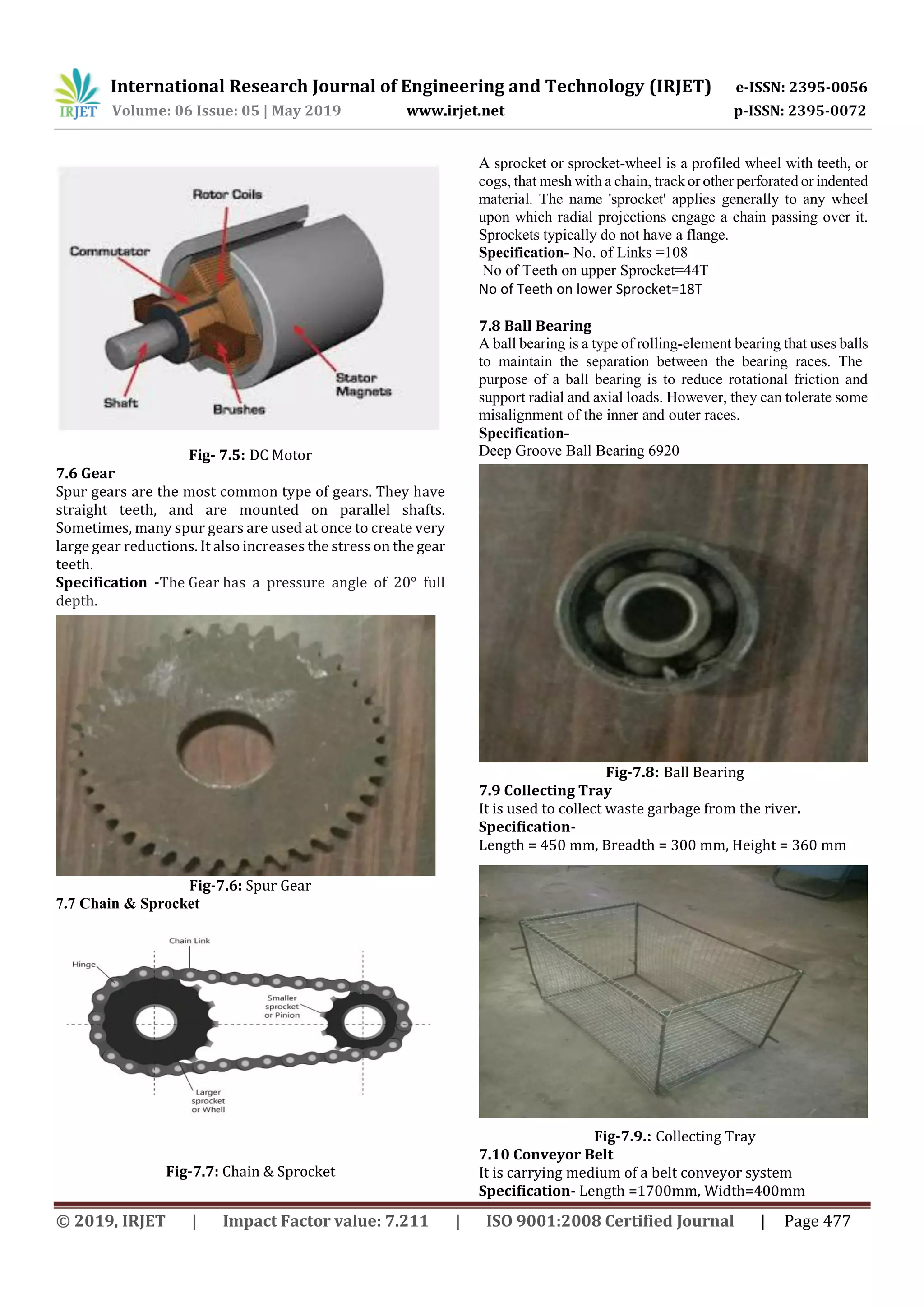 IRJET International Research Journal of Engineering and Technology (IRJET) e-ISSN: 2395-0056
Volume: 06 Issue: 05 | May 2019 www.irjet.net p-ISSN: 2395-0072

Rotor Coils
Commutator
Shaft
Brushes
Stator Magnets

Fig- 7.5: DC Motor

7.6 Gear
Spur gears are the most common type of gears. They have straight teeth, and are mounted on parallel shafts. Sometimes, many spur gears are used at once to create very large gear reductions. It also increases the stress on the gear teeth.
Specification -The Gear has a pressure angle of 20° full depth.

Fig-7.6: Spur Gear

7.7 Chain & Sprocket

Chain Link
Hinge
Smaller sprocket or Pinion
Larger sprocket or Whell

Fig-7.7: Chain & Sprocket

A sprocket or sprocket-wheel is a profiled wheel with teeth, or cogs, that mesh with a chain, track or other perforated or indented material. The name 'sprocket' applies generally to any wheel upon which radial projections engage a chain passing over it. Sprockets typically do not have a flange.
Specification- No. of Links =108
No of Teeth on upper Sprocket=44T
No of Teeth on lower Sprocket=18T

7.8 Ball Bearing
A ball bearing is a type of rolling-element bearing that uses balls to maintain the separation between the bearing races. The purpose of a ball bearing is to reduce rotational friction and support radial and axial loads. However, they can tolerate some misalignment of the inner and outer races.
Specification-
Deep Groove Ball Bearing 6920

Fig-7.8: Ball Bearing

7.9 Collecting Tray
It is used to collect waste garbage from the river.
Specification-
Length = 450 mm, Breadth = 300 mm, Height = 360 mm

Fig-7.9.: Collecting Tray

7.10 Conveyor Belt
It is carrying medium of a belt conveyor system
Specification- Length =1700mm, Width=400mm

© 2019, IRJET | Impact Factor value: 7.211 | ISO 9001:2008 Certified Journal | Page 477