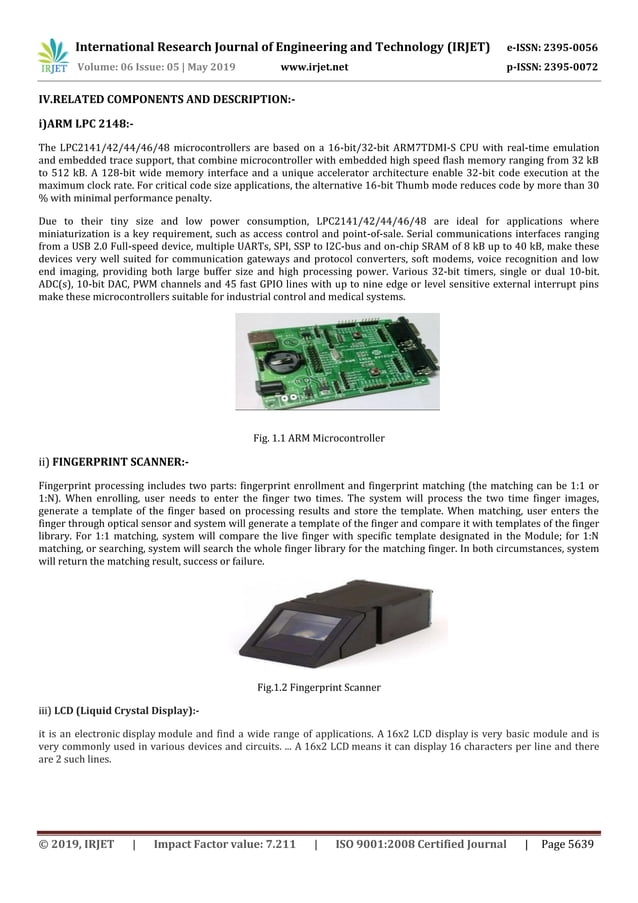 IRJET International Research Journal of Engineering and Technology (IRJET) e-ISSN: 2395-0056
Volume: 06 Issue: 05 | May 2019 www.irjet.net p-ISSN: 2395-0072

IV.RELATED COMPONENTS AND DESCRIPTION:-

i)ARM LPC 2148:-

The LPC2141/42/44/46/48 microcontrollers are based on a 16-bit/32-bit ARM7TDMI-S CPU with real-time emulation and embedded trace support, that combine microcontroller with embedded high speed flash memory ranging from 32 kB to 512 kB. A 128-bit wide memory interface and a unique accelerator architecture enable 32-bit code execution at the maximum clock rate. For critical code size applications, the alternative 16-bit Thumb mode reduces code by more than 30 % with minimal performance penalty.

Due to their tiny size and low power consumption, LPC2141/42/44/46/48 are ideal for applications where miniaturization is a key requirement, such as access control and point-of-sale. Serial communications interfaces ranging from a USB 2.0 Full-speed device, multiple UARTs, SPI, SSP to I2C-bus and on-chip SRAM of 8 kB up to 40 kB, make these devices very well suited for communication gateways and protocol converters, soft modems, voice recognition and low end imaging, providing both large buffer size and high processing power. Various 32-bit timers, single or dual 10-bit. ADC(s), 10-bit DAC, PWM channels and 45 fast GPIO lines with up to nine edge or level sensitive external interrupt pins make these microcontrollers suitable for industrial control and medical systems.

Fig. 1.1 ARM Microcontroller

ii) FINGERPRINT SCANNER:-

Fingerprint processing includes two parts: fingerprint enrollment and fingerprint matching (the matching can be 1:1 or 1:N). When enrolling, user needs to enter the finger two times. The system will process the two time finger images, generate a template of the finger based on processing results and store the template. When matching, user enters the finger through optical sensor and system will generate a template of the finger and compare it with templates of the finger library. For 1:1 matching, system will compare the live finger with specific template designated in the Module; for 1:N matching, or searching, system will search the whole finger library for the matching finger. In both circumstances, system will return the matching result, success or failure.

Fig.1.2 Fingerprint Scanner

iii) LCD (Liquid Crystal Display):-

it is an electronic display module and find a wide range of applications. A 16x2 LCD display is very basic module and is very commonly used in various devices and circuits. ... A 16x2 LCD means it can display 16 characters per line and there are 2 such lines.

© 2019, IRJET | Impact Factor value: 7.211 | ISO 9001:2008 Certified Journal | Page 5639