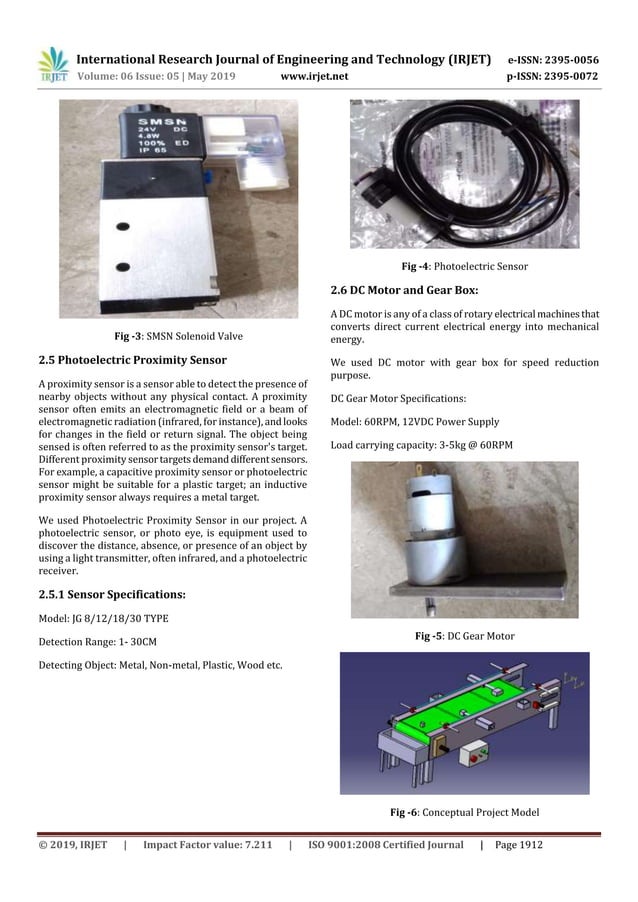 IRJET International Research Journal of Engineering and Technology (IRJET) e-ISSN: 2395-0056
Volume: 06 Issue: 05 | May 2019 www.irjet.net p-ISSN: 2395-0072

SMSN
24V DC
4.8W
100% ED
IP 65

Fig -3: SMSN Solenoid Valve

2.5 Photoelectric Proximity Sensor

A proximity sensor is a sensor able to detect the presence of nearby objects without any physical contact. A proximity sensor often emits an electromagnetic field or a beam of electromagnetic radiation (infrared, for instance), and looks for changes in the field or return signal. The object being sensed is often referred to as the proximity sensor's target. Different proximity sensor targets demand different sensors. For example, a capacitive proximity sensor or photoelectric sensor might be suitable for a plastic target; an inductive proximity sensor always requires a metal target.

We used Photoelectric Proximity Sensor in our project. A photoelectric sensor, or photo eye, is equipment used to discover the distance, absence, or presence of an object by using a light transmitter, often infrared, and a photoelectric receiver.

2.5.1 Sensor Specifications:

Model: JG 8/12/18/30 TYPE

Detection Range: 1- 30CM

Detecting Object: Metal, Non-metal, Plastic, Wood etc.

Fig -4: Photoelectric Sensor

2.6 DC Motor and Gear Box:

A DC motor is any of a class of rotary electrical machines that converts direct current electrical energy into mechanical energy.

We used DC motor with gear box for speed reduction purpose.

DC Gear Motor Specifications:

Model: 60RPM, 12VDC Power Supply

Load carrying capacity: 3-5kg @ 60RPM

Fig -5: DC Gear Motor

Fig -6: Conceptual Project Model

© 2019, IRJET | Impact Factor value: 7.211 | ISO 9001:2008 Certified Journal | Page 1912