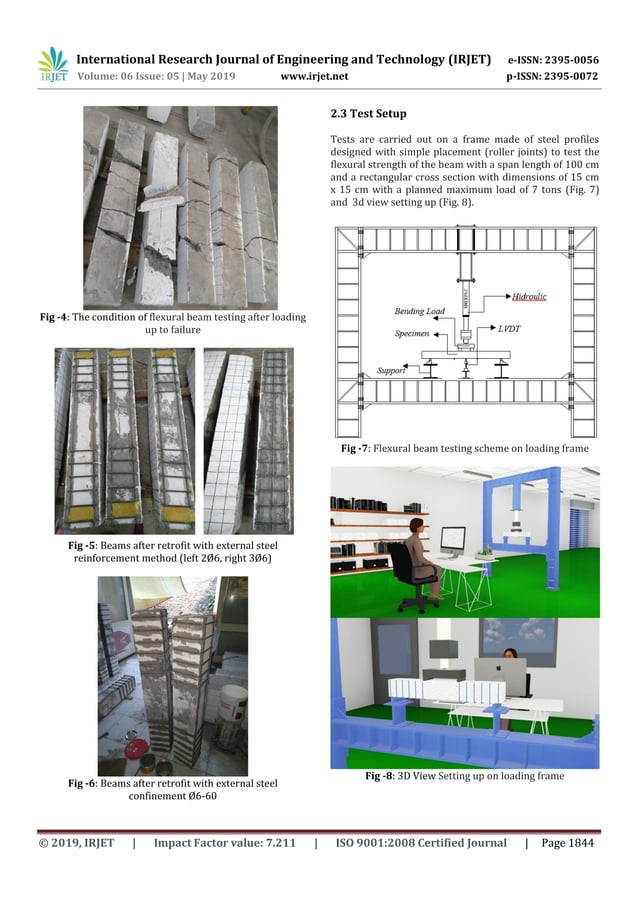 IRJET International Research Journal of Engineering and Technology (IRJET) e-ISSN: 2395-0056
Volume: 06 Issue: 05 | May 2019 www.irjet.net p-ISSN: 2395-0072

Fig -4: The condition of flexural beam testing after loading up to failure

Fig -5: Beams after retrofit with external steel reinforcement method (left 2Ø6, right 3Ø6)

Fig -6: Beams after retrofit with external steel confinement Ø6-60

2.3 Test Setup

Tests are carried out on a frame made of steel profiles designed with simple placement (roller joints) to test the flexural strength of the beam with a span length of 100 cm and a rectangular cross section with dimensions of 15 cm x 15 cm with a planned maximum load of 7 tons (Fig. 7) and 3d view setting up (Fig. 8).

Hidroulic
Bending Load
LVDT
Specimen
Support

Fig -7: Flexural beam testing scheme on loading frame

Fig -8: 3D View Setting up on loading frame

© 2019, IRJET | Impact Factor value: 7.211 | ISO 9001:2008 Certified Journal | Page 1844