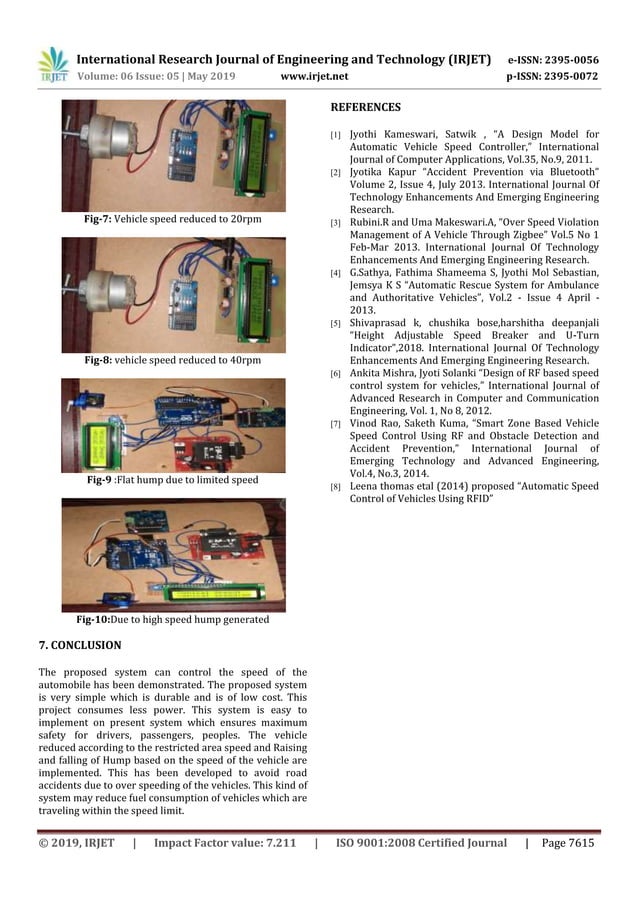 IRJET International Research Journal of Engineering and Technology (IRJET) e-ISSN: 2395-0056
Volume: 06 Issue: 05 | May 2019 www.irjet.net p-ISSN: 2395-0072

Fig-7: Vehicle speed reduced to 20rpm

Fig-8: vehicle speed reduced to 40rpm

Fig-9 :Flat hump due to limited speed

Fig-10:Due to high speed hump generated

7. CONCLUSION

The proposed system can control the speed of the automobile has been demonstrated. The proposed system is very simple which is durable and is of low cost. This project consumes less power. This system is easy to implement on present system which ensures maximum safety for drivers, passengers, peoples. The vehicle reduced according to the restricted area speed and Raising and falling of Hump based on the speed of the vehicle are implemented. This has been developed to avoid road accidents due to over speeding of the vehicles. This kind of system may reduce fuel consumption of vehicles which are traveling within the speed limit.

REFERENCES

[1] Jyothi Kameswari, Satwik , "A Design Model for Automatic Vehicle Speed Controller," International Journal of Computer Applications, Vol.35, No.9, 2011.
[2] Jyotika Kapur "Accident Prevention via Bluetooth" Volume 2, Issue 4, July 2013. International Journal Of Technology Enhancements And Emerging Engineering Research.
[3] Rubini.R and Uma Makeswari.A, "Over Speed Violation Management of A Vehicle Through Zigbee" Vol.5 No 1 Feb-Mar 2013. International Journal Of Technology Enhancements And Emerging Engineering Research.
[4] G.Sathya, Fathima Shameema S, Jyothi Mol Sebastian, Jemsya K S "Automatic Rescue System for Ambulance and Authoritative Vehicles", Vol.2 - Issue 4 April - 2013.
[5] Shivaprasad k, chushika bose,harshitha deepanjali "Height Adjustable Speed Breaker and U-Turn Indicator",2018. International Journal Of Technology Enhancements And Emerging Engineering Research.
[6] Ankita Mishra, Jyoti Solanki "Design of RF based speed control system for vehicles," International Journal of Advanced Research in Computer and Communication Engineering, Vol. 1, No 8, 2012.
[7] Vinod Rao, Saketh Kuma, "Smart Zone Based Vehicle Speed Control Using RF and Obstacle Detection and Accident Prevention," International Journal of Emerging Technology and Advanced Engineering, Vol.4, No.3, 2014.
[8] Leena thomas etal (2014) proposed "Automatic Speed Control of Vehicles Using RFID"

© 2019, IRJET | Impact Factor value: 7.211 | ISO 9001:2008 Certified Journal | Page 7615