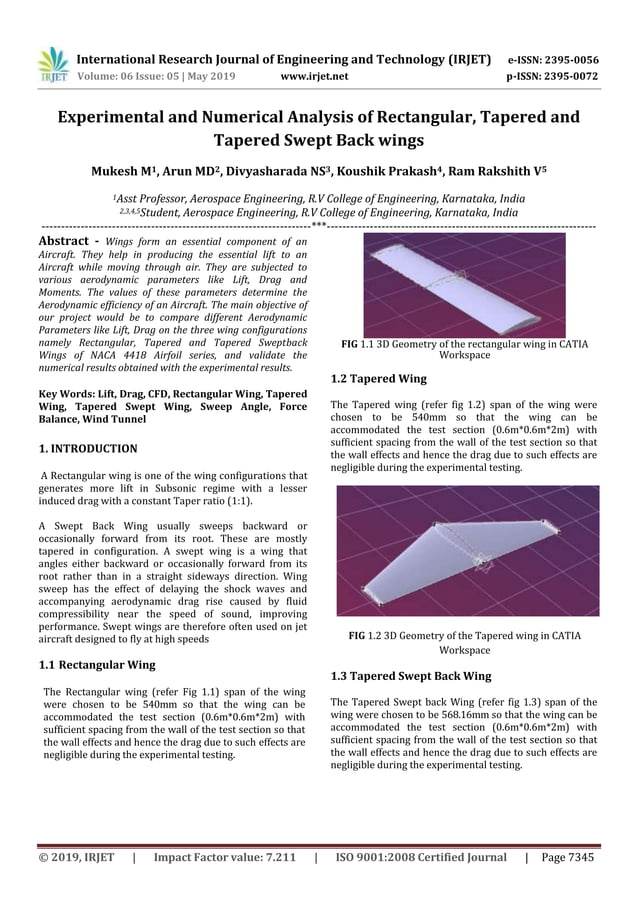 IRJET International Research Journal of Engineering and Technology (IRJET) e-ISSN: 2395-0056
Volume: 06 Issue: 05 | May 2019 www.irjet.net p-ISSN: 2395-0072

Experimental and Numerical Analysis of Rectangular, Tapered and Tapered Swept Back wings

Mukesh M$^1$, Arun MD$^2$, Divyasharada NS$^3$, Koushik Prakash$^4$, Ram Rakshith V$^5$

$^1$Asst Professor, Aerospace Engineering, R.V College of Engineering, Karnataka, India
$^{2,3,4,5}$Student, Aerospace Engineering, R.V College of Engineering, Karnataka, India

---***---

Abstract - Wings form an essential component of an Aircraft. They help in producing the essential lift to an Aircraft while moving through air. They are subjected to various aerodynamic parameters like Lift, Drag and Moments. The values of these parameters determine the Aerodynamic efficiency of an Aircraft. The main objective of our project would be to compare different Aerodynamic Parameters like Lift, Drag on the three wing configurations namely Rectangular, Tapered and Tapered Sweptback Wings of NACA 4418 Airfoil series, and validate the numerical results obtained with the experimental results.

Key Words: Lift, Drag, CFD, Rectangular Wing, Tapered Wing, Tapered Swept Wing, Sweep Angle, Force Balance, Wind Tunnel

1. INTRODUCTION

A Rectangular wing is one of the wing configurations that generates more lift in Subsonic regime with a lesser induced drag with a constant Taper ratio (1:1).

A Swept Back Wing usually sweeps backward or occasionally forward from its root. These are mostly tapered in configuration. A swept wing is a wing that angles either backward or occasionally forward from its root rather than in a straight sideways direction. Wing sweep has the effect of delaying the shock waves and accompanying aerodynamic drag rise caused by fluid compressibility near the speed of sound, improving performance. Swept wings are therefore often used on jet aircraft designed to fly at high speeds

1.1 Rectangular Wing

The Rectangular wing (refer Fig 1.1) span of the wing were chosen to be 540mm so that the wing can be accommodated the test section (0.6m*0.6m*2m) with sufficient spacing from the wall of the test section so that the wall effects and hence the drag due to such effects are negligible during the experimental testing.

FIG 1.1 3D Geometry of the rectangular wing in CATIA Workspace

1.2 Tapered Wing

The Tapered wing (refer fig 1.2) span of the wing were chosen to be 540mm so that the wing can be accommodated the test section (0.6m*0.6m*2m) with sufficient spacing from the wall of the test section so that the wall effects and hence the drag due to such effects are negligible during the experimental testing.

FIG 1.2 3D Geometry of the Tapered wing in CATIA Workspace

1.3 Tapered Swept Back Wing

The Tapered Swept back Wing (refer fig 1.3) span of the wing were chosen to be 568.16mm so that the wing can be accommodated the test section (0.6m*0.6m*2m) with sufficient spacing from the wall of the test section so that the wall effects and hence the drag due to such effects are negligible during the experimental testing.

© 2019, IRJET | Impact Factor value: 7.211 | ISO 9001:2008 Certified Journal | Page 7345