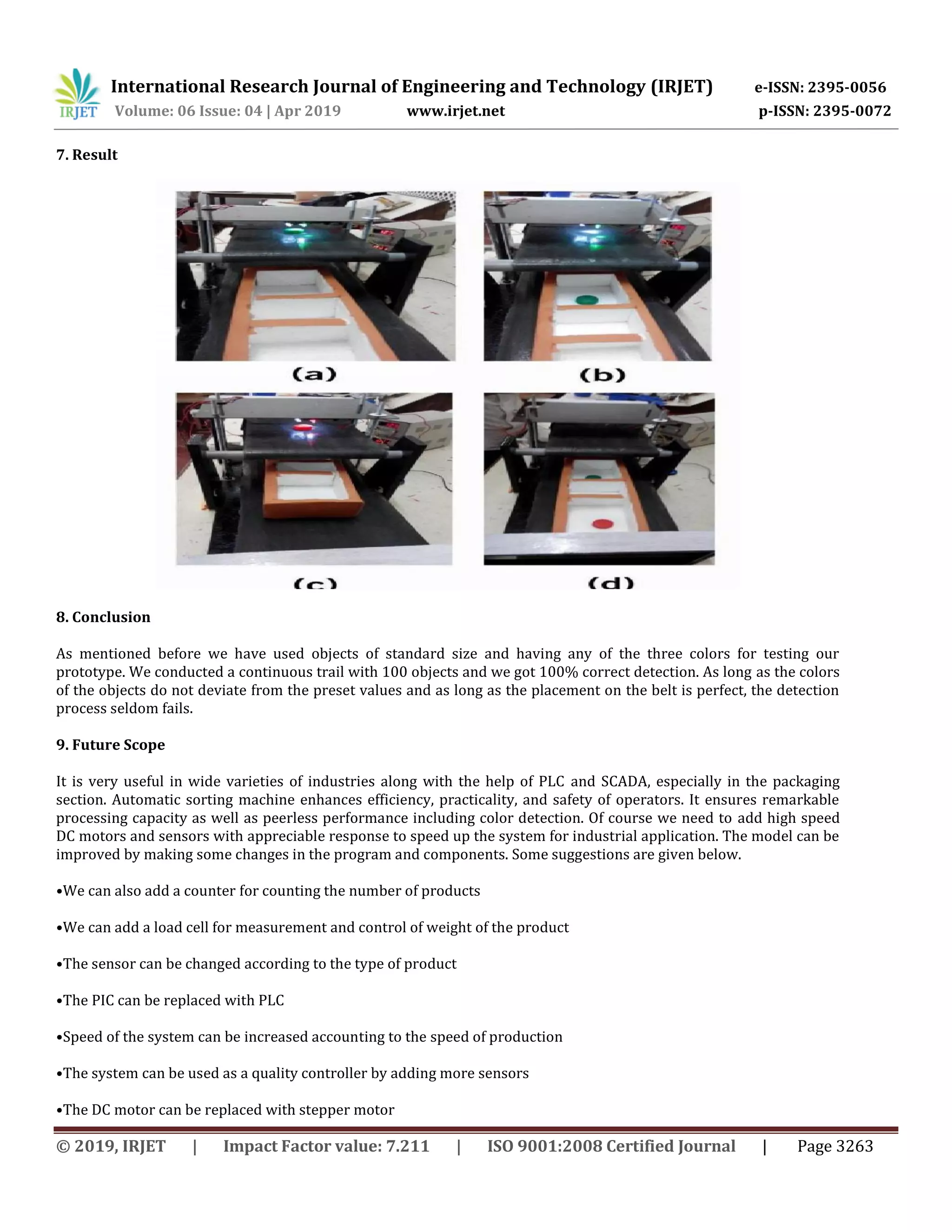 IRJET International Research Journal of Engineering and Technology (IRJET) e-ISSN: 2395-0056
Volume: 06 Issue: 04 | Apr 2019 www.irjet.net p-ISSN: 2395-0072

7. Result

(a) (b)

(c) (d)

8. Conclusion

As mentioned before we have used objects of standard size and having any of the three colors for testing our prototype. We conducted a continuous trail with 100 objects and we got 100% correct detection. As long as the colors of the objects do not deviate from the preset values and as long as the placement on the belt is perfect, the detection process seldom fails.

9. Future Scope

It is very useful in wide varieties of industries along with the help of PLC and SCADA, especially in the packaging section. Automatic sorting machine enhances efficiency, practicality, and safety of operators. It ensures remarkable processing capacity as well as peerless performance including color detection. Of course we need to add high speed DC motors and sensors with appreciable response to speed up the system for industrial application. The model can be improved by making some changes in the program and components. Some suggestions are given below.

•We can also add a counter for counting the number of products

•We can add a load cell for measurement and control of weight of the product

•The sensor can be changed according to the type of product

•The PIC can be replaced with PLC

•Speed of the system can be increased accounting to the speed of production

•The system can be used as a quality controller by adding more sensors

•The DC motor can be replaced with stepper motor

© 2019, IRJET | Impact Factor value: 7.211 | ISO 9001:2008 Certified Journal | Page 3263