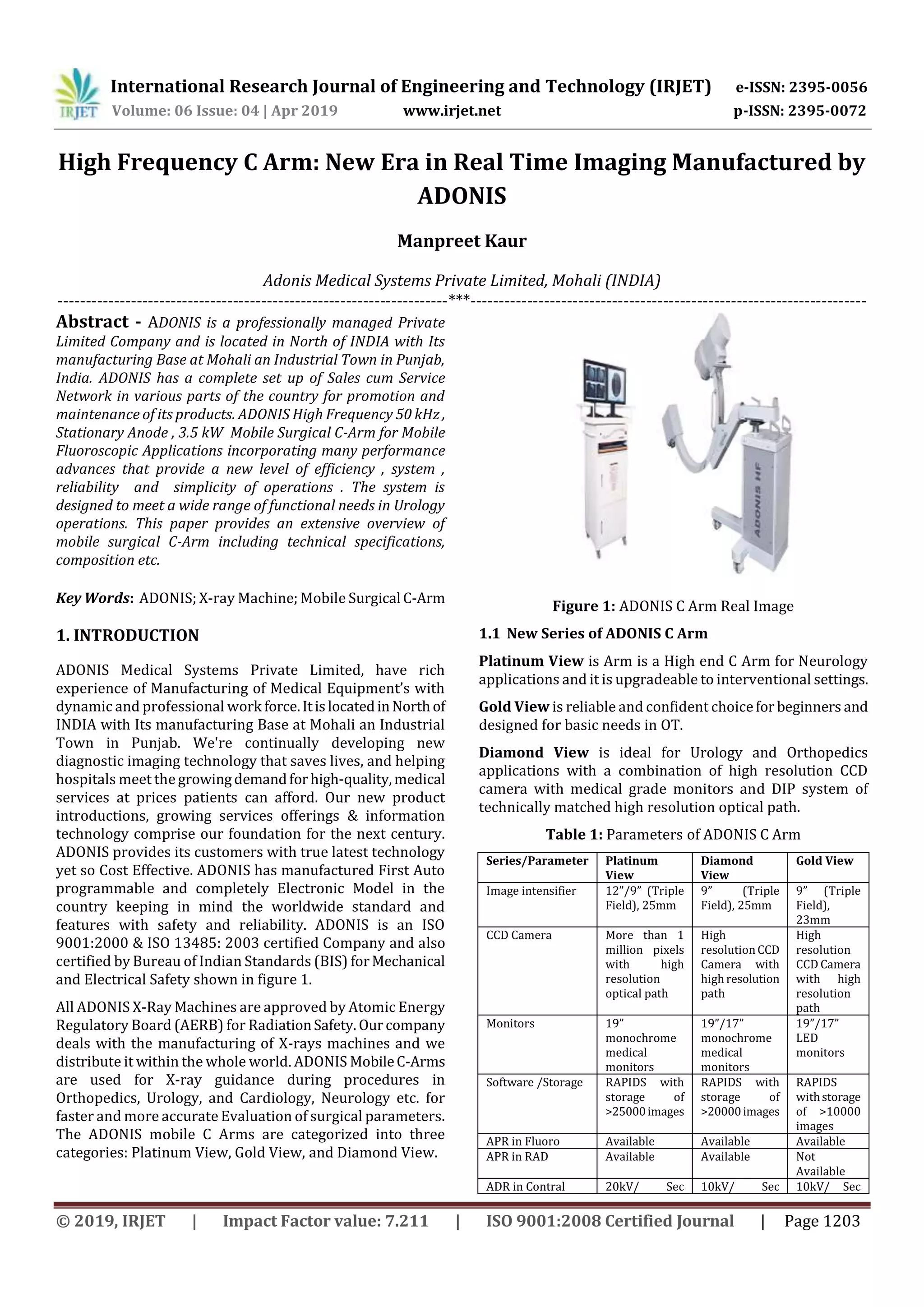 IRJET International Research Journal of Engineering and Technology (IRJET) e-ISSN: 2395-0056
Volume: 06 Issue: 04 | Apr 2019 www.irjet.net p-ISSN: 2395-0072

High Frequency C Arm: New Era in Real Time Imaging Manufactured by ADONIS

Manpreet Kaur

Adonis Medical Systems Private Limited, Mohali (INDIA)

---***---

Abstract - ADONIS is a professionally managed Private Limited Company and is located in North of INDIA with Its manufacturing Base at Mohali an Industrial Town in Punjab, India. ADONIS has a complete set up of Sales cum Service Network in various parts of the country for promotion and maintenance of its products. ADONIS High Frequency 50 kHz , Stationary Anode , 3.5 kW Mobile Surgical C-Arm for Mobile Fluoroscopic Applications incorporating many performance advances that provide a new level of efficiency , system , reliability and simplicity of operations . The system is designed to meet a wide range of functional needs in Urology operations. This paper provides an extensive overview of mobile surgical C-Arm including technical specifications, composition etc.

Key Words: ADONIS; X-ray Machine; Mobile Surgical C-Arm

1. INTRODUCTION

ADONIS Medical Systems Private Limited, have rich experience of Manufacturing of Medical Equipment's with dynamic and professional work force. It is located in North of INDIA with Its manufacturing Base at Mohali an Industrial Town in Punjab. We're continually developing new diagnostic imaging technology that saves lives, and helping hospitals meet the growing demand for high-quality, medical services at prices patients can afford. Our new product introductions, growing services offerings & information technology comprise our foundation for the next century. ADONIS provides its customers with true latest technology yet so Cost Effective. ADONIS has manufactured First Auto programmable and completely Electronic Model in the country keeping in mind the worldwide standard and features with safety and reliability. ADONIS is an ISO 9001:2000 & ISO 13485: 2003 certified Company and also certified by Bureau of Indian Standards (BIS) for Mechanical and Electrical Safety shown in figure 1.

All ADONIS X-Ray Machines are approved by Atomic Energy Regulatory Board (AERB) for Radiation Safety. Our company deals with the manufacturing of X-rays machines and we distribute it within the whole world. ADONIS Mobile C-Arms are used for X-ray guidance during procedures in Orthopedics, Urology, and Cardiology, Neurology etc. for faster and more accurate Evaluation of surgical parameters. The ADONIS mobile C Arms are categorized into three categories: Platinum View, Gold View, and Diamond View.

ADONIS HF

Figure 1: ADONIS C Arm Real Image

1.1 New Series of ADONIS C Arm

Platinum View is Arm is a High end C Arm for Neurology applications and it is upgradeable to interventional settings.

Gold View is reliable and confident choice for beginners and designed for basic needs in OT.

Diamond View is ideal for Urology and Orthopedics applications with a combination of high resolution CCD camera with medical grade monitors and DIP system of technically matched high resolution optical path.

Table 1: Parameters of ADONIS C Arm

| Series/Parameter | Platinum View | Diamond View | Gold View |
|---|---|---|---|
| Image intensifier | 12"/9" (Triple Field), 25mm | 9" (Triple Field), 25mm | 9" (Triple Field), 23mm |
| CCD Camera | More than 1 million pixels with high resolution optical path | High resolution CCD Camera with high resolution path | High resolution CCD Camera with high resolution path |
| Monitors | 19" monochrome medical monitors | 19"/17" monochrome medical monitors | 19"/17" LED monitors |
| Software /Storage | RAPIDS with storage of >25000 images | RAPIDS with storage of >20000 images | RAPIDS with storage of >10000 images |
| APR in Fluoro | Available | Available | Available |
| APR in RAD | Available | Available | Not Available |
| ADR in Contral | 20kV/ Sec | 10kV/ Sec | 10kV/ Sec |

© 2019, IRJET | Impact Factor value: 7.211 | ISO 9001:2008 Certified Journal | Page 1203