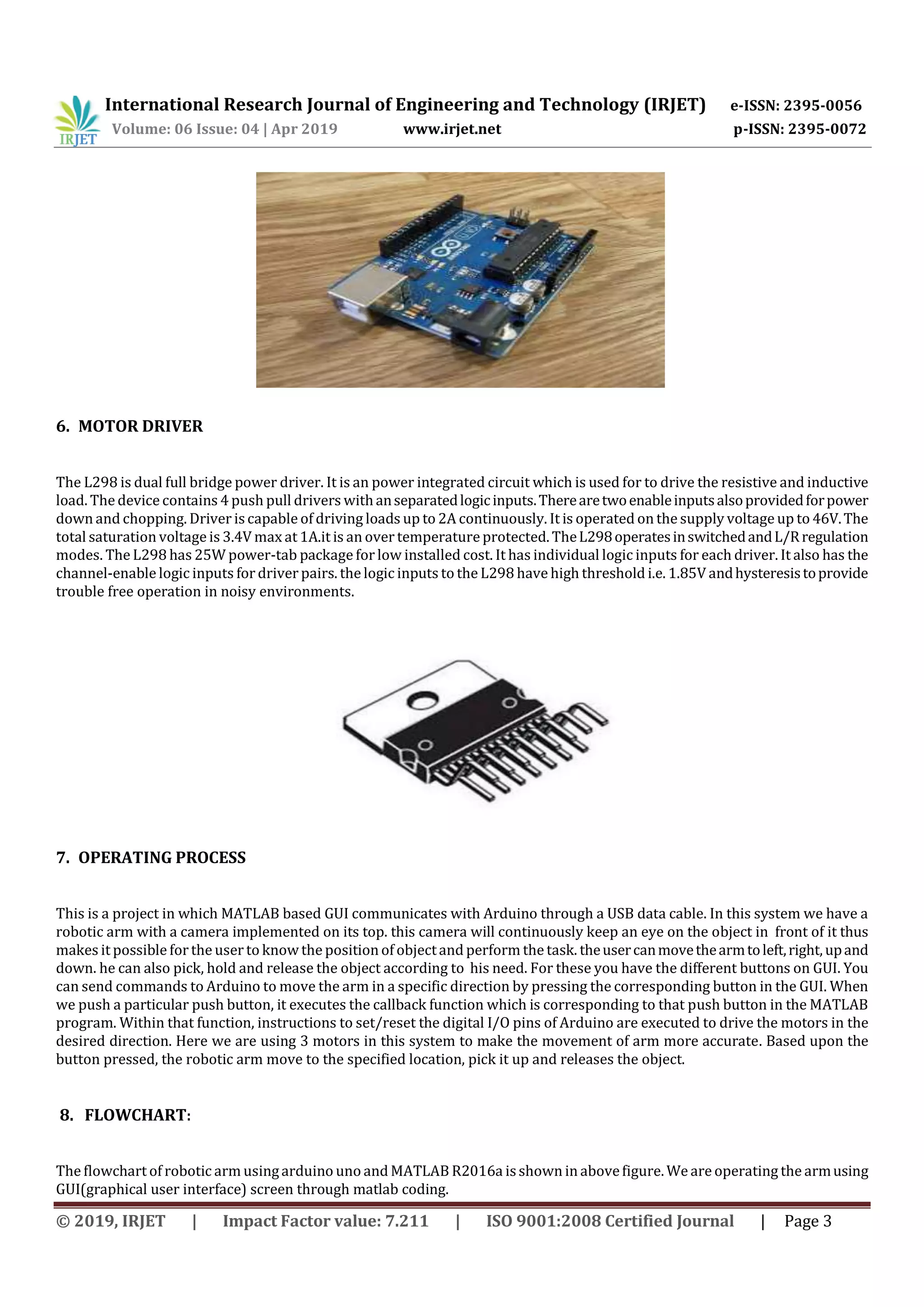 IRJET International Research Journal of Engineering and Technology (IRJET) e-ISSN: 2395-0056
Volume: 06 Issue: 04 | Apr 2019 www.irjet.net p-ISSN: 2395-0072

6. MOTOR DRIVER

The L298 is dual full bridge power driver. It is an power integrated circuit which is used for to drive the resistive and inductive load. The device contains 4 push pull drivers with an separated logic inputs. There are two enable inputs also provided for power down and chopping. Driver is capable of driving loads up to 2A continuously. It is operated on the supply voltage up to 46V. The total saturation voltage is 3.4V max at 1A.it is an over temperature protected. The L298 operates in switched and L/R regulation modes. The L298 has 25W power-tab package for low installed cost. It has individual logic inputs for each driver. It also has the channel-enable logic inputs for driver pairs. the logic inputs to the L298 have high threshold i.e. 1.85V and hysteresis to provide trouble free operation in noisy environments.

7. OPERATING PROCESS

This is a project in which MATLAB based GUI communicates with Arduino through a USB data cable. In this system we have a robotic arm with a camera implemented on its top. this camera will continuously keep an eye on the object in front of it thus makes it possible for the user to know the position of object and perform the task. the user can move the arm to left, right, up and down. he can also pick, hold and release the object according to his need. For these you have the different buttons on GUI. You can send commands to Arduino to move the arm in a specific direction by pressing the corresponding button in the GUI. When we push a particular push button, it executes the callback function which is corresponding to that push button in the MATLAB program. Within that function, instructions to set/reset the digital I/O pins of Arduino are executed to drive the motors in the desired direction. Here we are using 3 motors in this system to make the movement of arm more accurate. Based upon the button pressed, the robotic arm move to the specified location, pick it up and releases the object.

8. FLOWCHART:

The flowchart of robotic arm using arduino uno and MATLAB R2016a is shown in above figure. We are operating the arm using GUI(graphical user interface) screen through matlab coding.

© 2019, IRJET | Impact Factor value: 7.211 | ISO 9001:2008 Certified Journal | Page 3