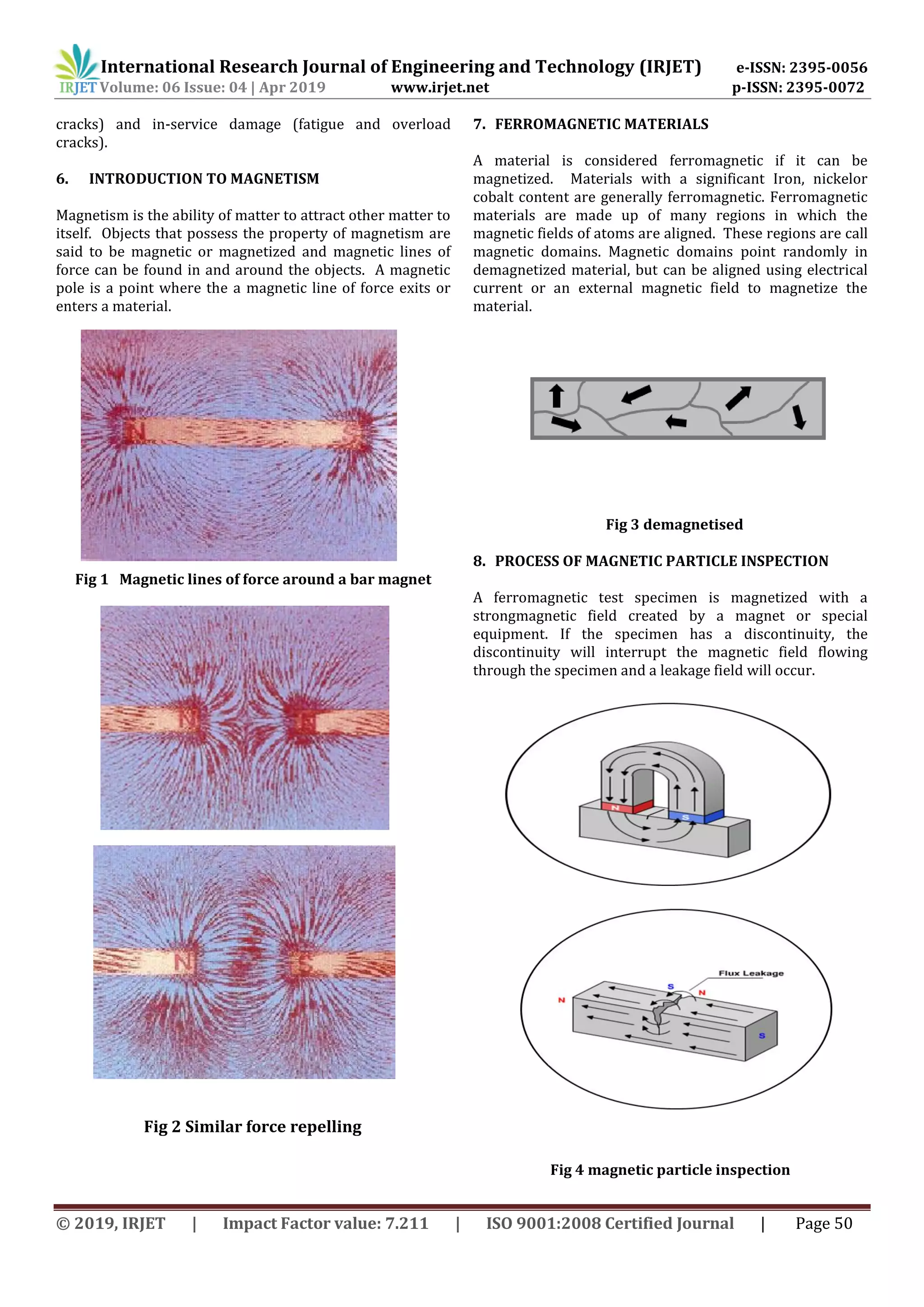 International Research Journal of Engineering and Technology (IRJET) e-ISSN: 2395-0056
IRJET Volume: 06 Issue: 04 | Apr 2019 www.irjet.net p-ISSN: 2395-0072

cracks) and in-service damage (fatigue and overload cracks).

6. INTRODUCTION TO MAGNETISM

Magnetism is the ability of matter to attract other matter to itself. Objects that possess the property of magnetism are said to be magnetic or magnetized and magnetic lines of force can be found in and around the objects. A magnetic pole is a point where the a magnetic line of force exits or enters a material.

N S

Fig 1 Magnetic lines of force around a bar magnet

N S

N S

Fig 2 Similar force repelling

7. FERROMAGNETIC MATERIALS

A material is considered ferromagnetic if it can be magnetized. Materials with a significant Iron, nickelor cobalt content are generally ferromagnetic. Ferromagnetic materials are made up of many regions in which the magnetic fields of atoms are aligned. These regions are call magnetic domains. Magnetic domains point randomly in demagnetized material, but can be aligned using electrical current or an external magnetic field to magnetize the material.

Fig 3 demagnetised

8. PROCESS OF MAGNETIC PARTICLE INSPECTION

A ferromagnetic test specimen is magnetized with a strongmagnetic field created by a magnet or special equipment. If the specimen has a discontinuity, the discontinuity will interrupt the magnetic field flowing through the specimen and a leakage field will occur.

N S

Flux Leakage
S N
N
S

Fig 4 magnetic particle inspection

© 2019, IRJET | Impact Factor value: 7.211 | ISO 9001:2008 Certified Journal | Page 50