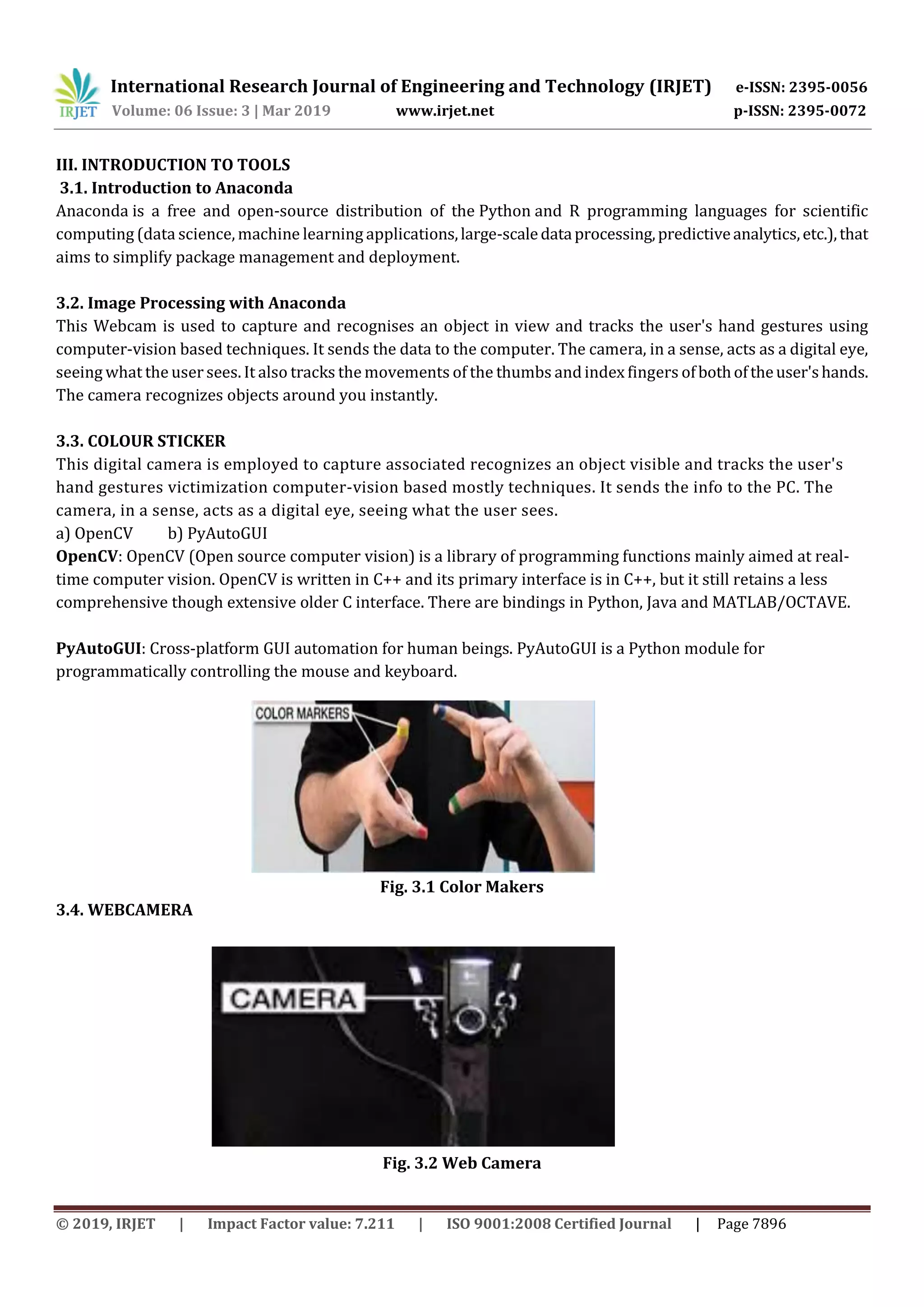 IRJET International Research Journal of Engineering and Technology (IRJET) e-ISSN: 2395-0056
Volume: 06 Issue: 3 | Mar 2019 www.irjet.net p-ISSN: 2395-0072

III. INTRODUCTION TO TOOLS
3.1. Introduction to Anaconda
Anaconda is a free and open-source distribution of the Python and R programming languages for scientific computing (data science, machine learning applications, large-scale data processing, predictive analytics, etc.), that aims to simplify package management and deployment.

3.2. Image Processing with Anaconda
This Webcam is used to capture and recognises an object in view and tracks the user's hand gestures using computer-vision based techniques. It sends the data to the computer. The camera, in a sense, acts as a digital eye, seeing what the user sees. It also tracks the movements of the thumbs and index fingers of both of the user's hands. The camera recognizes objects around you instantly.

3.3. COLOUR STICKER
This digital camera is employed to capture associated recognizes an object visible and tracks the user's hand gestures victimization computer-vision based mostly techniques. It sends the info to the PC. The camera, in a sense, acts as a digital eye, seeing what the user sees.
a) OpenCV b) PyAutoGUI
OpenCV: OpenCV (Open source computer vision) is a library of programming functions mainly aimed at real-time computer vision. OpenCV is written in C++ and its primary interface is in C++, but it still retains a less comprehensive though extensive older C interface. There are bindings in Python, Java and MATLAB/OCTAVE.

PyAutoGUI: Cross-platform GUI automation for human beings. PyAutoGUI is a Python module for programmatically controlling the mouse and keyboard.

COLOR MARKERS

Fig. 3.1 Color Makers
3.4. WEBCAMERA

CAMERA

Fig. 3.2 Web Camera

© 2019, IRJET | Impact Factor value: 7.211 | ISO 9001:2008 Certified Journal | Page 7896