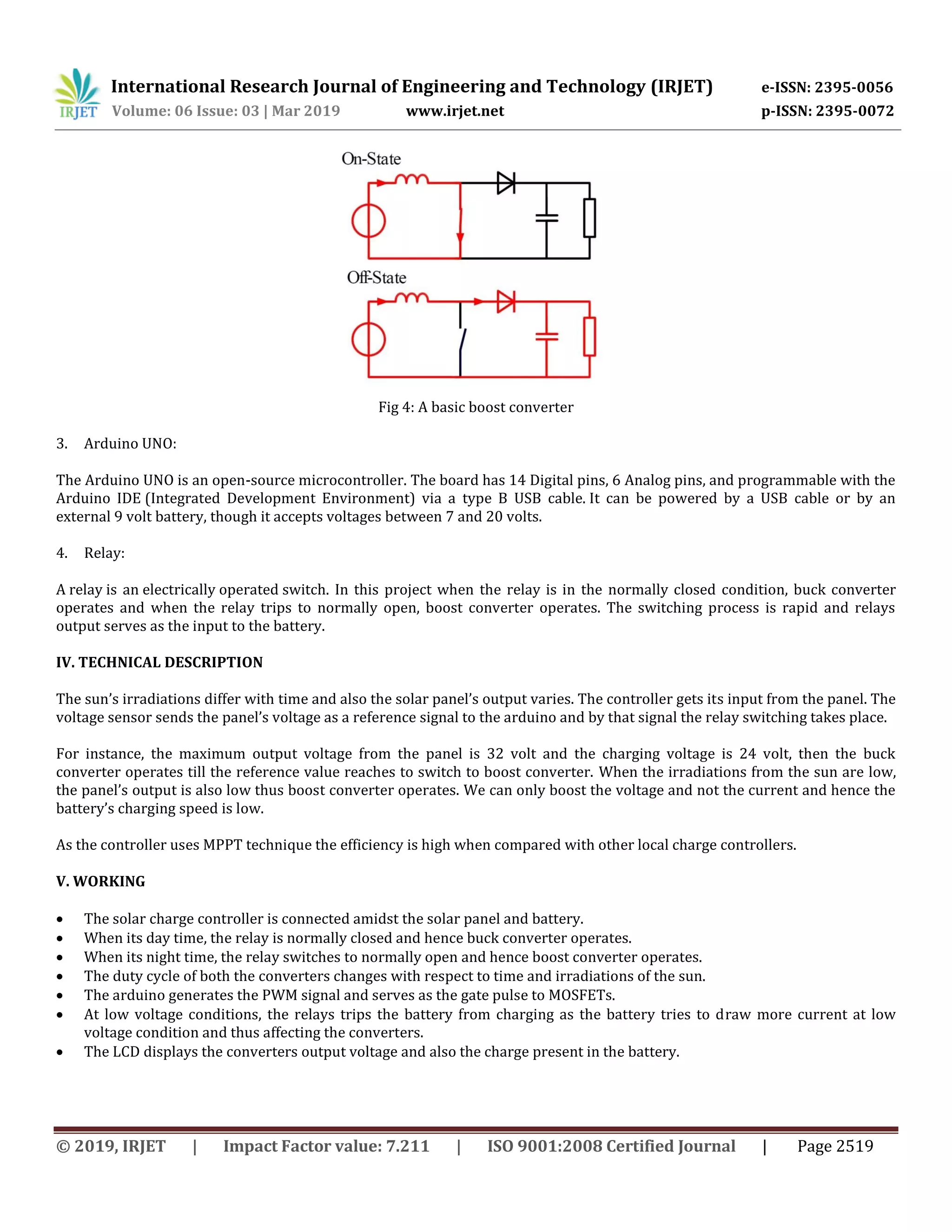 IRJET International Research Journal of Engineering and Technology (IRJET) e-ISSN: 2395-0056
Volume: 06 Issue: 03 | Mar 2019 www.irjet.net p-ISSN: 2395-0072

On-State

Off-State

Fig 4: A basic boost converter

3. Arduino UNO:

The Arduino UNO is an open-source microcontroller. The board has 14 Digital pins, 6 Analog pins, and programmable with the Arduino IDE (Integrated Development Environment) via a type B USB cable. It can be powered by a USB cable or by an external 9 volt battery, though it accepts voltages between 7 and 20 volts.

4. Relay:

A relay is an electrically operated switch. In this project when the relay is in the normally closed condition, buck converter operates and when the relay trips to normally open, boost converter operates. The switching process is rapid and relays output serves as the input to the battery.

IV. TECHNICAL DESCRIPTION

The sun's irradiations differ with time and also the solar panel's output varies. The controller gets its input from the panel. The voltage sensor sends the panel's voltage as a reference signal to the arduino and by that signal the relay switching takes place.

For instance, the maximum output voltage from the panel is 32 volt and the charging voltage is 24 volt, then the buck converter operates till the reference value reaches to switch to boost converter. When the irradiations from the sun are low, the panel's output is also low thus boost converter operates. We can only boost the voltage and not the current and hence the battery's charging speed is low.

As the controller uses MPPT technique the efficiency is high when compared with other local charge controllers.

V. WORKING

• The solar charge controller is connected amidst the solar panel and battery.
• When its day time, the relay is normally closed and hence buck converter operates.
• When its night time, the relay switches to normally open and hence boost converter operates.
• The duty cycle of both the converters changes with respect to time and irradiations of the sun.
• The arduino generates the PWM signal and serves as the gate pulse to MOSFETs.
• At low voltage conditions, the relays trips the battery from charging as the battery tries to draw more current at low voltage condition and thus affecting the converters.
• The LCD displays the converters output voltage and also the charge present in the battery.

© 2019, IRJET | Impact Factor value: 7.211 | ISO 9001:2008 Certified Journal | Page 2519