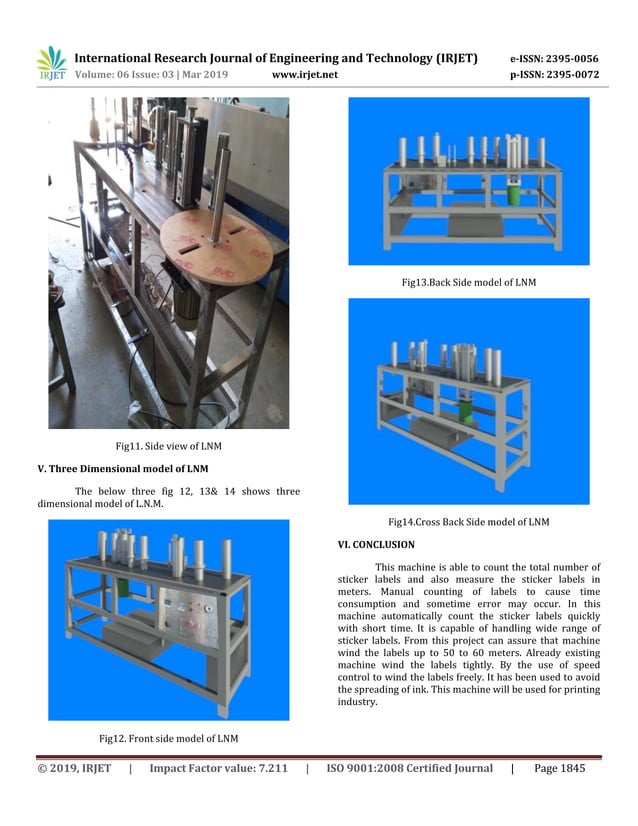 IRJET International Research Journal of Engineering and Technology (IRJET) e-ISSN: 2395-0056
Volume: 06 Issue: 03 | Mar 2019 www.irjet.net p-ISSN: 2395-0072

Fig11. Side view of LNM

V. Three Dimensional model of LNM

The below three fig 12, 13& 14 shows three dimensional model of L.N.M.

Fig12. Front side model of LNM

Fig13.Back Side model of LNM

Fig14.Cross Back Side model of LNM

VI. CONCLUSION

This machine is able to count the total number of sticker labels and also measure the sticker labels in meters. Manual counting of labels to cause time consumption and sometime error may occur. In this machine automatically count the sticker labels quickly with short time. It is capable of handling wide range of sticker labels. From this project can assure that machine wind the labels up to 50 to 60 meters. Already existing machine wind the labels tightly. By the use of speed control to wind the labels freely. It has been used to avoid the spreading of ink. This machine will be used for printing industry.

© 2019, IRJET | Impact Factor value: 7.211 | ISO 9001:2008 Certified Journal | Page 1845