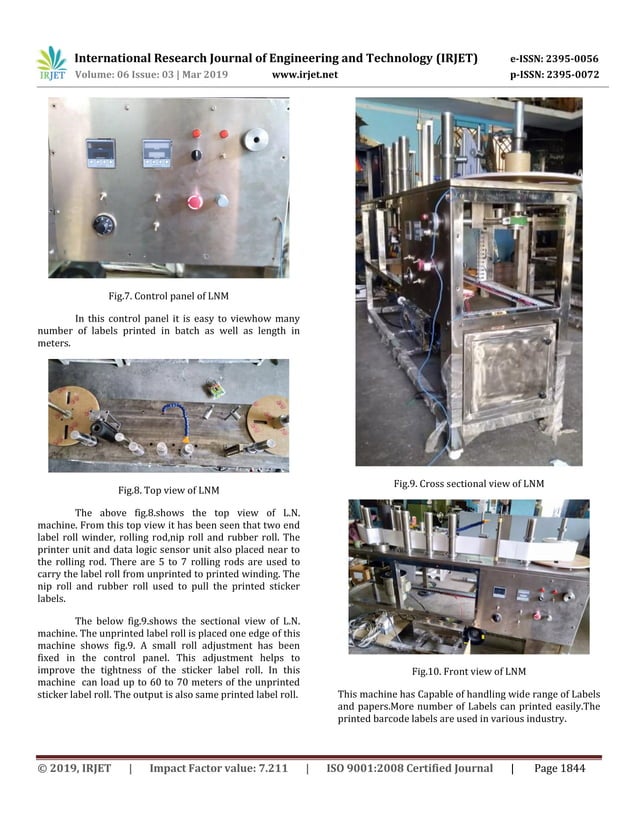 IRJET International Research Journal of Engineering and Technology (IRJET) e-ISSN: 2395-0056
Volume: 06 Issue: 03 | Mar 2019 www.irjet.net p-ISSN: 2395-0072

Fig.7. Control panel of LNM

In this control panel it is easy to viewhow many number of labels printed in batch as well as length in meters.

Fig.8. Top view of LNM

The above fig.8.shows the top view of L.N. machine. From this top view it has been seen that two end label roll winder, rolling rod,nip roll and rubber roll. The printer unit and data logic sensor unit also placed near to the rolling rod. There are 5 to 7 rolling rods are used to carry the label roll from unprinted to printed winding. The nip roll and rubber roll used to pull the printed sticker labels.

The below fig.9.shows the sectional view of L.N. machine. The unprinted label roll is placed one edge of this machine shows fig.9. A small roll adjustment has been fixed in the control panel. This adjustment helps to improve the tightness of the sticker label roll. In this machine can load up to 60 to 70 meters of the unprinted sticker label roll. The output is also same printed label roll.

Fig.9. Cross sectional view of LNM

Fig.10. Front view of LNM

This machine has Capable of handling wide range of Labels and papers.More number of Labels can printed easily.The printed barcode labels are used in various industry.

© 2019, IRJET | Impact Factor value: 7.211 | ISO 9001:2008 Certified Journal | Page 1844