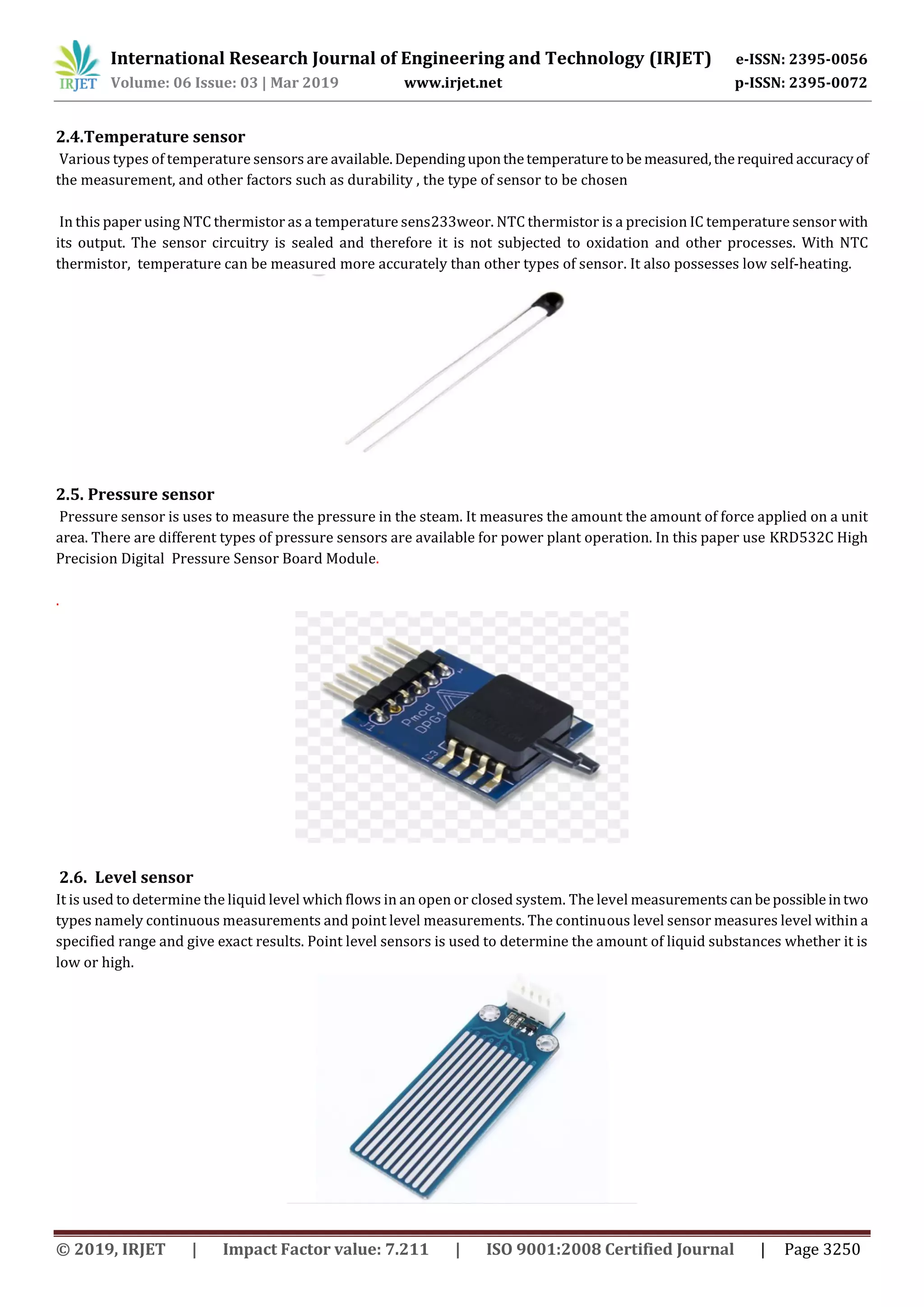 IRJET International Research Journal of Engineering and Technology (IRJET) e-ISSN: 2395-0056
Volume: 06 Issue: 03 | Mar 2019 www.irjet.net p-ISSN: 2395-0072

2.4.Temperature sensor

Various types of temperature sensors are available. Depending upon the temperature to be measured, the required accuracy of the measurement, and other factors such as durability , the type of sensor to be chosen

In this paper using NTC thermistor as a temperature sens233weor. NTC thermistor is a precision IC temperature sensor with its output. The sensor circuitry is sealed and therefore it is not subjected to oxidation and other processes. With NTC thermistor, temperature can be measured more accurately than other types of sensor. It also possesses low self-heating.

2.5. Pressure sensor

Pressure sensor is uses to measure the pressure in the steam. It measures the amount the amount of force applied on a unit area. There are different types of pressure sensors are available for power plant operation. In this paper use KRD532C High Precision Digital Pressure Sensor Board Module.

.

Pmod DPG1

2.6. Level sensor

It is used to determine the liquid level which flows in an open or closed system. The level measurements can be possible in two types namely continuous measurements and point level measurements. The continuous level sensor measures level within a specified range and give exact results. Point level sensors is used to determine the amount of liquid substances whether it is low or high.

© 2019, IRJET | Impact Factor value: 7.211 | ISO 9001:2008 Certified Journal | Page 3250