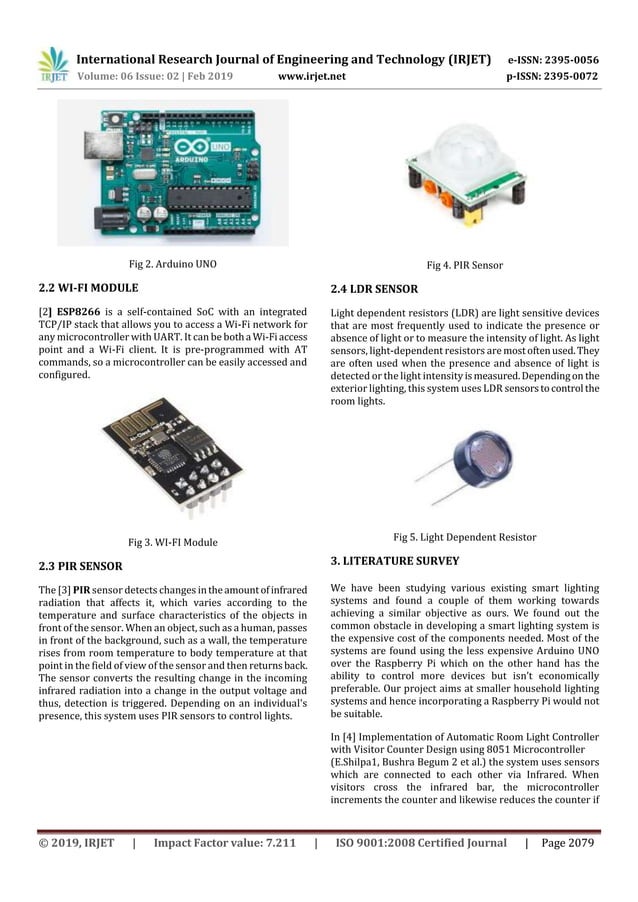 IRJET International Research Journal of Engineering and Technology (IRJET) e-ISSN: 2395-0056
Volume: 06 Issue: 02 | Feb 2019 www.irjet.net p-ISSN: 2395-0072

UNO
ARDUINO

Fig 2. Arduino UNO

2.2 WI-FI MODULE

[2] ESP8266 is a self-contained SoC with an integrated TCP/IP stack that allows you to access a Wi-Fi network for any microcontroller with UART. It can be both a Wi-Fi access point and a Wi-Fi client. It is pre-programmed with AT commands, so a microcontroller can be easily accessed and configured.

Fig 3. WI-FI Module

2.3 PIR SENSOR

The [3] PIR sensor detects changes in the amount of infrared radiation that affects it, which varies according to the temperature and surface characteristics of the objects in front of the sensor. When an object, such as a human, passes in front of the background, such as a wall, the temperature rises from room temperature to body temperature at that point in the field of view of the sensor and then returns back. The sensor converts the resulting change in the incoming infrared radiation into a change in the output voltage and thus, detection is triggered. Depending on an individual's presence, this system uses PIR sensors to control lights.

Fig 4. PIR Sensor

2.4 LDR SENSOR

Light dependent resistors (LDR) are light sensitive devices that are most frequently used to indicate the presence or absence of light or to measure the intensity of light. As light sensors, light-dependent resistors are most often used. They are often used when the presence and absence of light is detected or the light intensity is measured. Depending on the exterior lighting, this system uses LDR sensors to control the room lights.

Fig 5. Light Dependent Resistor

3. LITERATURE SURVEY

We have been studying various existing smart lighting systems and found a couple of them working towards achieving a similar objective as ours. We found out the common obstacle in developing a smart lighting system is the expensive cost of the components needed. Most of the systems are found using the less expensive Arduino UNO over the Raspberry Pi which on the other hand has the ability to control more devices but isn't economically preferable. Our project aims at smaller household lighting systems and hence incorporating a Raspberry Pi would not be suitable.

In [4] Implementation of Automatic Room Light Controller with Visitor Counter Design using 8051 Microcontroller (E.Shilpa1, Bushra Begum 2 et al.) the system uses sensors which are connected to each other via Infrared. When visitors cross the infrared bar, the microcontroller increments the counter and likewise reduces the counter if

© 2019, IRJET | Impact Factor value: 7.211 | ISO 9001:2008 Certified Journal | Page 2079