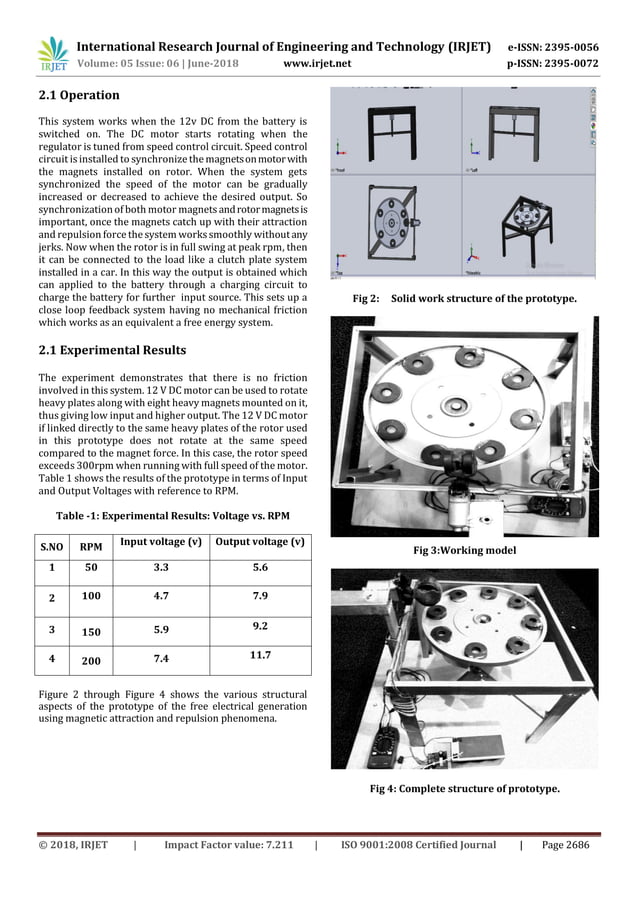 IRJET International Research Journal of Engineering and Technology (IRJET) e-ISSN: 2395-0056
Volume: 05 Issue: 06 | June-2018 www.irjet.net p-ISSN: 2395-0072

2.1 Operation

This system works when the 12v DC from the battery is switched on. The DC motor starts rotating when the regulator is tuned from speed control circuit. Speed control circuit is installed to synchronize the magnets on motor with the magnets installed on rotor. When the system gets synchronized the speed of the motor can be gradually increased or decreased to achieve the desired output. So synchronization of both motor magnets and rotor magnets is important, once the magnets catch up with their attraction and repulsion force the system works smoothly without any jerks. Now when the rotor is in full swing at peak rpm, then it can be connected to the load like a clutch plate system installed in a car. In this way the output is obtained which can applied to the battery through a charging circuit to charge the battery for further input source. This sets up a close loop feedback system having no mechanical friction which works as an equivalent a free energy system.

2.1 Experimental Results

The experiment demonstrates that there is no friction involved in this system. 12 V DC motor can be used to rotate heavy plates along with eight heavy magnets mounted on it, thus giving low input and higher output. The 12 V DC motor if linked directly to the same heavy plates of the rotor used in this prototype does not rotate at the same speed compared to the magnet force. In this case, the rotor speed exceeds 300rpm when running with full speed of the motor. Table 1 shows the results of the prototype in terms of Input and Output Voltages with reference to RPM.

Table -1: Experimental Results: Voltage vs. RPM

| S.NO | RPM | Input voltage (v) | Output voltage (v) |
|---|---|---|---|
| 1 | 50 | 3.3 | 5.6 |
| 2 | 100 | 4.7 | 7.9 |
| 3 | 150 | 5.9 | 9.2 |
| 4 | 200 | 7.4 | 11.7 |

Figure 2 through Figure 4 shows the various structural aspects of the prototype of the free electrical generation using magnetic attraction and repulsion phenomena.

Fig 2: Solid work structure of the prototype.

Fig 3:Working model

Fig 4: Complete structure of prototype.

© 2018, IRJET | Impact Factor value: 7.211 | ISO 9001:2008 Certified Journal | Page 2686