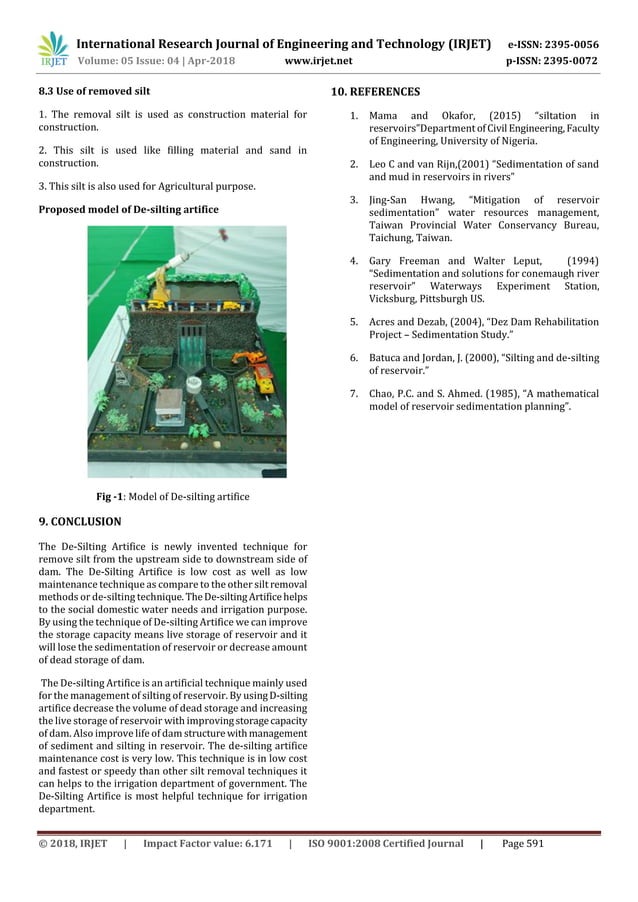 IRJET International Research Journal of Engineering and Technology (IRJET) e-ISSN: 2395-0056
Volume: 05 Issue: 04 | Apr-2018 www.irjet.net p-ISSN: 2395-0072

8.3 Use of removed silt

1. The removal silt is used as construction material for construction.

2. This silt is used like filling material and sand in construction.

3. This silt is also used for Agricultural purpose.

Proposed model of De-silting artifice

Fig -1: Model of De-silting artifice

9. CONCLUSION

The De-Silting Artifice is newly invented technique for remove silt from the upstream side to downstream side of dam. The De-Silting Artifice is low cost as well as low maintenance technique as compare to the other silt removal methods or de-silting technique. The De-silting Artifice helps to the social domestic water needs and irrigation purpose. By using the technique of De-silting Artifice we can improve the storage capacity means live storage of reservoir and it will lose the sedimentation of reservoir or decrease amount of dead storage of dam.

The De-silting Artifice is an artificial technique mainly used for the management of silting of reservoir. By using D-silting artifice decrease the volume of dead storage and increasing the live storage of reservoir with improving storage capacity of dam. Also improve life of dam structure with management of sediment and silting in reservoir. The de-silting artifice maintenance cost is very low. This technique is in low cost and fastest or speedy than other silt removal techniques it can helps to the irrigation department of government. The De-Silting Artifice is most helpful technique for irrigation department.

10. REFERENCES

1. Mama and Okafor, (2015) "siltation in reservoirs"Department of Civil Engineering, Faculty of Engineering, University of Nigeria.

2. Leo C and van Rijn,(2001) "Sedimentation of sand and mud in reservoirs in rivers"

3. Jing-San Hwang, "Mitigation of reservoir sedimentation" water resources management, Taiwan Provincial Water Conservancy Bureau, Taichung, Taiwan.

4. Gary Freeman and Walter Leput, (1994) "Sedimentation and solutions for conemaugh river reservoir" Waterways Experiment Station, Vicksburg, Pittsburgh US.

5. Acres and Dezab, (2004), "Dez Dam Rehabilitation Project – Sedimentation Study."

6. Batuca and Jordan, J. (2000), "Silting and de-silting of reservoir."

7. Chao, P.C. and S. Ahmed. (1985), "A mathematical model of reservoir sedimentation planning".

© 2018, IRJET | Impact Factor value: 6.171 | ISO 9001:2008 Certified Journal | Page 591