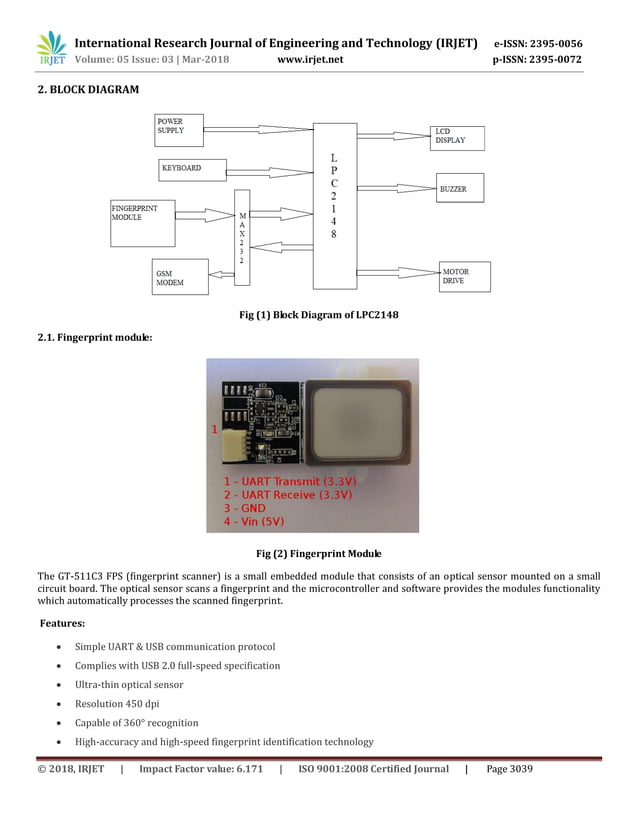 IRJET International Research Journal of Engineering and Technology (IRJET) e-ISSN: 2395-0056
Volume: 05 Issue: 03 | Mar-2018 www.irjet.net p-ISSN: 2395-0072

2. BLOCK DIAGRAM

POWER SUPPLY

KEYBOARD

FINGERPRINT MODULE

GSM MODEM

M A X 2 3 2

L P C 2 1 4 8

LCD DISPLAY

BUZZER

MOTOR DRIVE

Fig (1) Block Diagram of LPC2148

2.1. Fingerprint module:

1

1 - UART Transmit (3.3V)
2 - UART Receive (3.3V)
3 - GND
4 - Vin (5V)

Fig (2) Fingerprint Module

The GT-511C3 FPS (fingerprint scanner) is a small embedded module that consists of an optical sensor mounted on a small circuit board. The optical sensor scans a fingerprint and the microcontroller and software provides the modules functionality which automatically processes the scanned fingerprint.

Features:

• Simple UART & USB communication protocol
• Complies with USB 2.0 full-speed specification
• Ultra-thin optical sensor
• Resolution 450 dpi
• Capable of 360° recognition
• High-accuracy and high-speed fingerprint identification technology

© 2018, IRJET | Impact Factor value: 6.171 | ISO 9001:2008 Certified Journal | Page 3039