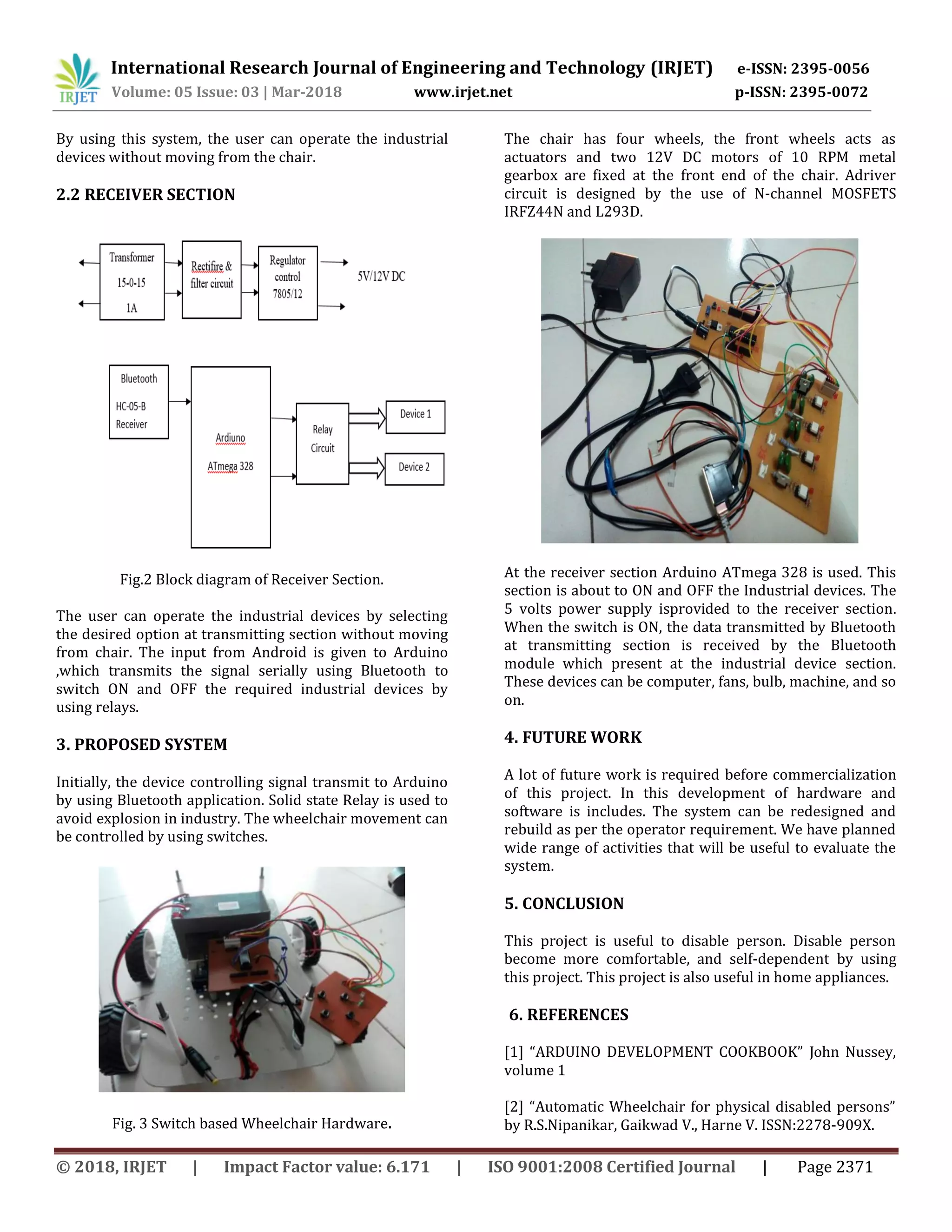 IRJET International Research Journal of Engineering and Technology (IRJET) e-ISSN: 2395-0056
Volume: 05 Issue: 03 | Mar-2018 www.irjet.net p-ISSN: 2395-0072

By using this system, the user can operate the industrial devices without moving from the chair.

2.2 RECEIVER SECTION

Transformer 15-0-15 1A
Rectifire & filter circuit
Regulator control 7805/12
5V/12V DC

Bluetooth HC-05-B Receiver
Ardiuno ATmega 328
Relay Circuit
Device 1
Device 2

Fig.2 Block diagram of Receiver Section.

The user can operate the industrial devices by selecting the desired option at transmitting section without moving from chair. The input from Android is given to Arduino ,which transmits the signal serially using Bluetooth to switch ON and OFF the required industrial devices by using relays.

3. PROPOSED SYSTEM

Initially, the device controlling signal transmit to Arduino by using Bluetooth application. Solid state Relay is used to avoid explosion in industry. The wheelchair movement can be controlled by using switches.

Fig. 3 Switch based Wheelchair Hardware.

The chair has four wheels, the front wheels acts as actuators and two 12V DC motors of 10 RPM metal gearbox are fixed at the front end of the chair. Adriver circuit is designed by the use of N-channel MOSFETS IRFZ44N and L293D.

At the receiver section Arduino ATmega 328 is used. This section is about to ON and OFF the Industrial devices. The 5 volts power supply isprovided to the receiver section. When the switch is ON, the data transmitted by Bluetooth at transmitting section is received by the Bluetooth module which present at the industrial device section. These devices can be computer, fans, bulb, machine, and so on.

4. FUTURE WORK

A lot of future work is required before commercialization of this project. In this development of hardware and software is includes. The system can be redesigned and rebuild as per the operator requirement. We have planned wide range of activities that will be useful to evaluate the system.

5. CONCLUSION

This project is useful to disable person. Disable person become more comfortable, and self-dependent by using this project. This project is also useful in home appliances.

6. REFERENCES

[1] “ARDUINO DEVELOPMENT COOKBOOK” John Nussey, volume 1

[2] “Automatic Wheelchair for physical disabled persons” by R.S.Nipanikar, Gaikwad V., Harne V. ISSN:2278-909X.

© 2018, IRJET | Impact Factor value: 6.171 | ISO 9001:2008 Certified Journal | Page 2371