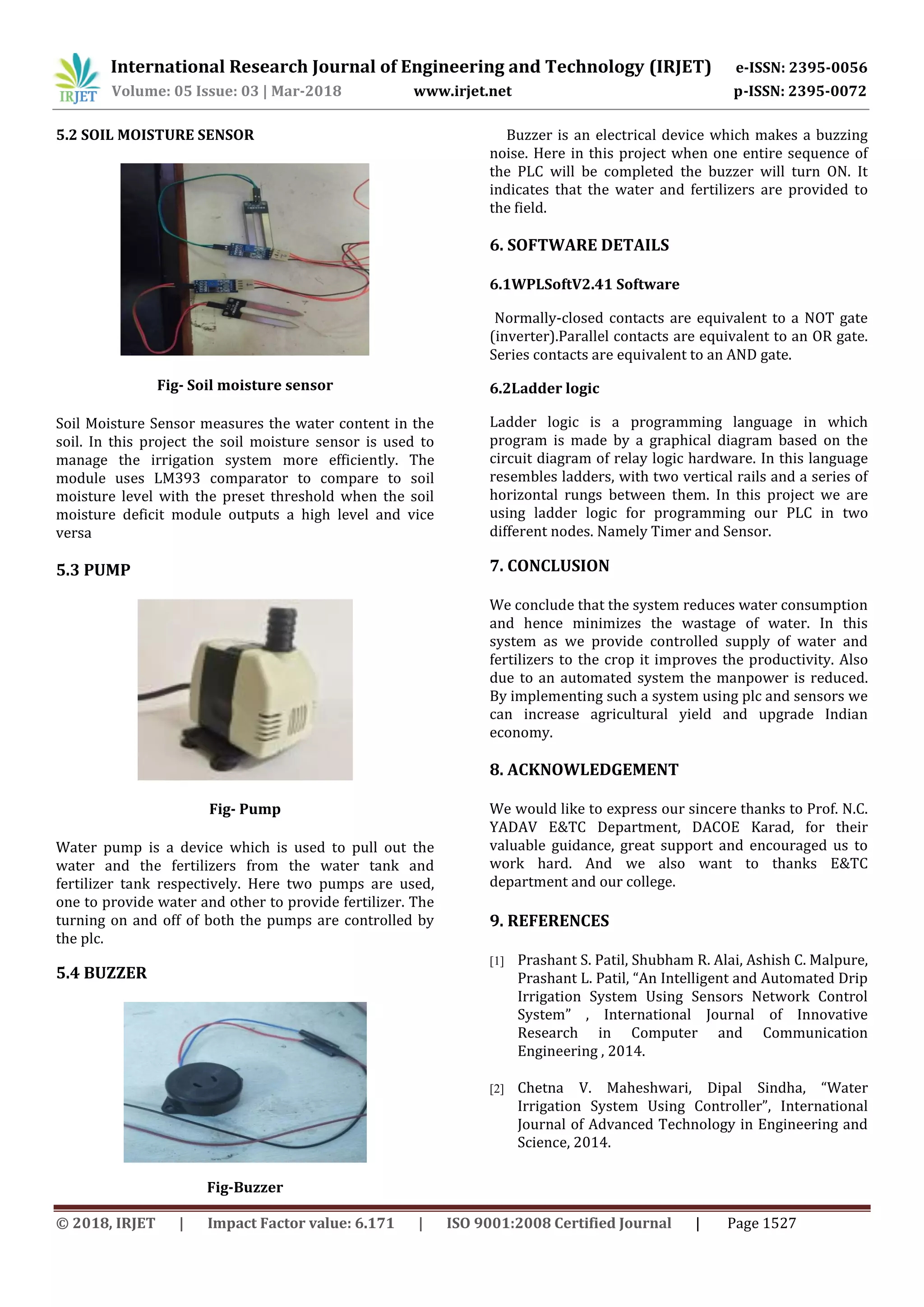 IRJET International Research Journal of Engineering and Technology (IRJET) e-ISSN: 2395-0056
Volume: 05 Issue: 03 | Mar-2018 www.irjet.net p-ISSN: 2395-0072

5.2 SOIL MOISTURE SENSOR

Fig- Soil moisture sensor

Soil Moisture Sensor measures the water content in the soil. In this project the soil moisture sensor is used to manage the irrigation system more efficiently. The module uses LM393 comparator to compare to soil moisture level with the preset threshold when the soil moisture deficit module outputs a high level and vice versa

5.3 PUMP

Fig- Pump

Water pump is a device which is used to pull out the water and the fertilizers from the water tank and fertilizer tank respectively. Here two pumps are used, one to provide water and other to provide fertilizer. The turning on and off of both the pumps are controlled by the plc.

5.4 BUZZER

Fig-Buzzer

Buzzer is an electrical device which makes a buzzing noise. Here in this project when one entire sequence of the PLC will be completed the buzzer will turn ON. It indicates that the water and fertilizers are provided to the field.

6. SOFTWARE DETAILS

6.1WPLSoftV2.41 Software

Normally-closed contacts are equivalent to a NOT gate (inverter).Parallel contacts are equivalent to an OR gate. Series contacts are equivalent to an AND gate.

6.2Ladder logic

Ladder logic is a programming language in which program is made by a graphical diagram based on the circuit diagram of relay logic hardware. In this language resembles ladders, with two vertical rails and a series of horizontal rungs between them. In this project we are using ladder logic for programming our PLC in two different nodes. Namely Timer and Sensor.

7. CONCLUSION

We conclude that the system reduces water consumption and hence minimizes the wastage of water. In this system as we provide controlled supply of water and fertilizers to the crop it improves the productivity. Also due to an automated system the manpower is reduced. By implementing such a system using plc and sensors we can increase agricultural yield and upgrade Indian economy.

8. ACKNOWLEDGEMENT

We would like to express our sincere thanks to Prof. N.C. YADAV E&TC Department, DACOE Karad, for their valuable guidance, great support and encouraged us to work hard. And we also want to thanks E&TC department and our college.

9. REFERENCES

[1] Prashant S. Patil, Shubham R. Alai, Ashish C. Malpure, Prashant L. Patil, “An Intelligent and Automated Drip Irrigation System Using Sensors Network Control System” , International Journal of Innovative Research in Computer and Communication Engineering , 2014.

[2] Chetna V. Maheshwari, Dipal Sindha, “Water Irrigation System Using Controller”, International Journal of Advanced Technology in Engineering and Science, 2014.

© 2018, IRJET | Impact Factor value: 6.171 | ISO 9001:2008 Certified Journal | Page 1527