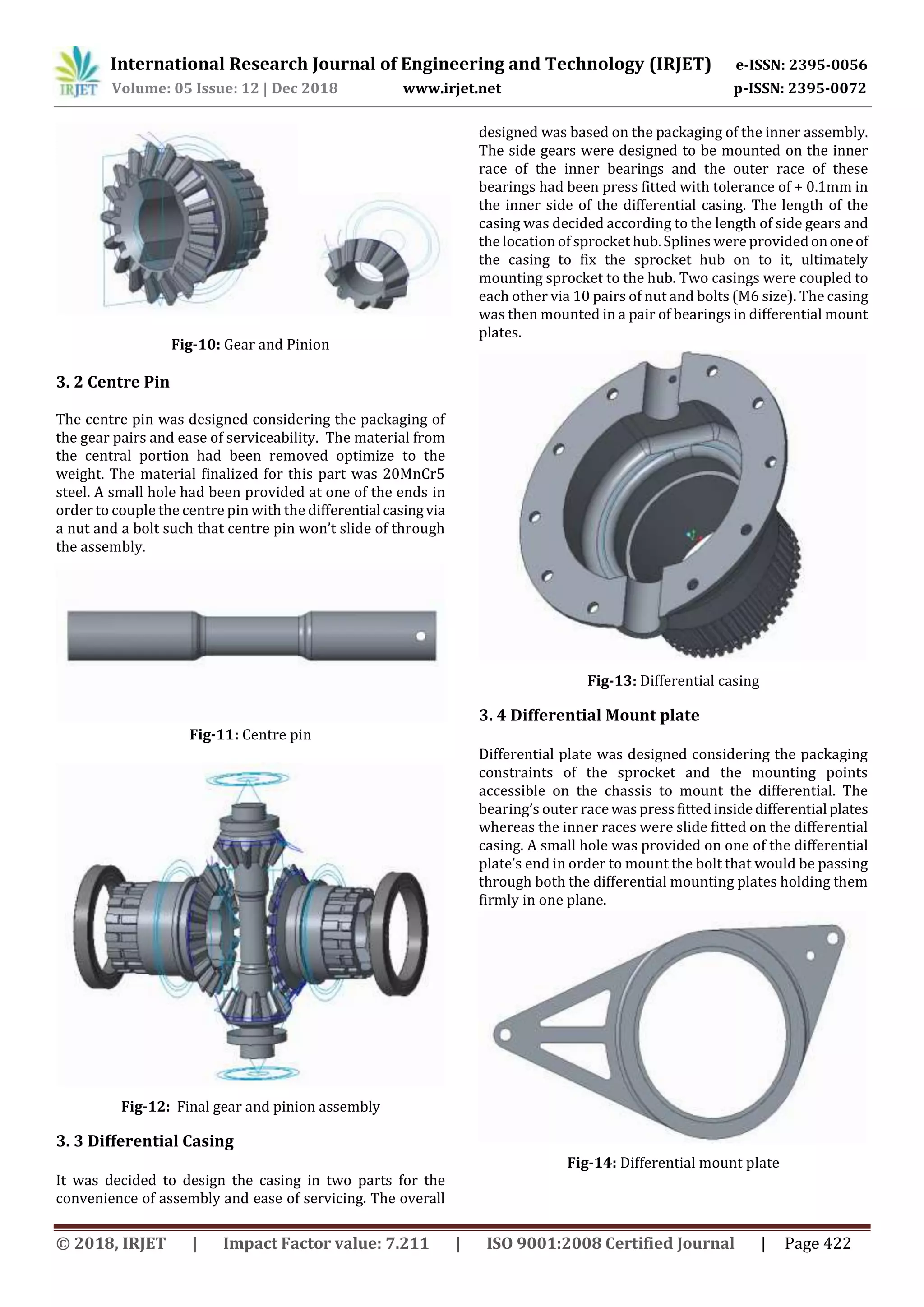 IRJET International Research Journal of Engineering and Technology (IRJET) e-ISSN: 2395-0056
Volume: 05 Issue: 12 | Dec 2018 www.irjet.net p-ISSN: 2395-0072

Fig-10: Gear and Pinion

3. 2 Centre Pin

The centre pin was designed considering the packaging of the gear pairs and ease of serviceability. The material from the central portion had been removed optimize to the weight. The material finalized for this part was 20MnCr5 steel. A small hole had been provided at one of the ends in order to couple the centre pin with the differential casing via a nut and a bolt such that centre pin won't slide of through the assembly.

Fig-11: Centre pin

Fig-12: Final gear and pinion assembly

3. 3 Differential Casing

It was decided to design the casing in two parts for the convenience of assembly and ease of servicing. The overall designed was based on the packaging of the inner assembly. The side gears were designed to be mounted on the inner race of the inner bearings and the outer race of these bearings had been press fitted with tolerance of + 0.1mm in the inner side of the differential casing. The length of the casing was decided according to the length of side gears and the location of sprocket hub. Splines were provided on one of the casing to fix the sprocket hub on to it, ultimately mounting sprocket to the hub. Two casings were coupled to each other via 10 pairs of nut and bolts (M6 size). The casing was then mounted in a pair of bearings in differential mount plates.

Fig-13: Differential casing

3. 4 Differential Mount plate

Differential plate was designed considering the packaging constraints of the sprocket and the mounting points accessible on the chassis to mount the differential. The bearing's outer race was press fitted inside differential plates whereas the inner races were slide fitted on the differential casing. A small hole was provided on one of the differential plate's end in order to mount the bolt that would be passing through both the differential mounting plates holding them firmly in one plane.

Fig-14: Differential mount plate

© 2018, IRJET | Impact Factor value: 7.211 | ISO 9001:2008 Certified Journal | Page 422