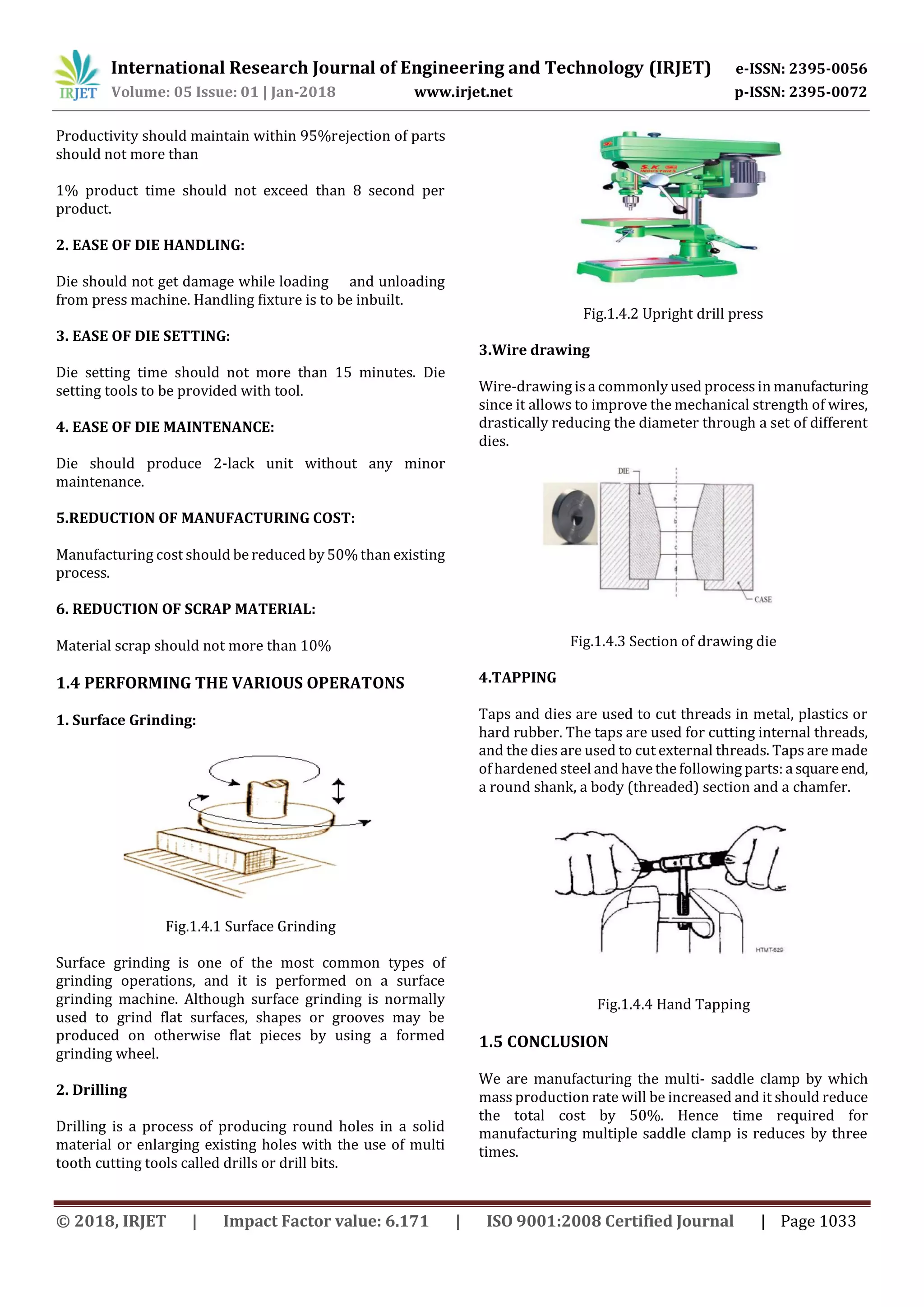 IRJET International Research Journal of Engineering and Technology (IRJET) e-ISSN: 2395-0056
Volume: 05 Issue: 01 | Jan-2018 www.irjet.net p-ISSN: 2395-0072

Productivity should maintain within 95%rejection of parts should not more than

1% product time should not exceed than 8 second per product.

2. EASE OF DIE HANDLING:

Die should not get damage while loading and unloading from press machine. Handling fixture is to be inbuilt.

3. EASE OF DIE SETTING:

Die setting time should not more than 15 minutes. Die setting tools to be provided with tool.

4. EASE OF DIE MAINTENANCE:

Die should produce 2-lack unit without any minor maintenance.

5.REDUCTION OF MANUFACTURING COST:

Manufacturing cost should be reduced by 50% than existing process.

6. REDUCTION OF SCRAP MATERIAL:

Material scrap should not more than 10%

1.4 PERFORMING THE VARIOUS OPERATONS

1. Surface Grinding:

Fig.1.4.1 Surface Grinding

Surface grinding is one of the most common types of grinding operations, and it is performed on a surface grinding machine. Although surface grinding is normally used to grind flat surfaces, shapes or grooves may be produced on otherwise flat pieces by using a formed grinding wheel.

2. Drilling

Drilling is a process of producing round holes in a solid material or enlarging existing holes with the use of multi tooth cutting tools called drills or drill bits.

S.K. INDUSTRIES

Fig.1.4.2 Upright drill press

3.Wire drawing

Wire-drawing is a commonly used process in manufacturing since it allows to improve the mechanical strength of wires, drastically reducing the diameter through a set of different dies.

DIE

CASE

Fig.1.4.3 Section of drawing die

4.TAPPING

Taps and dies are used to cut threads in metal, plastics or hard rubber. The taps are used for cutting internal threads, and the dies are used to cut external threads. Taps are made of hardened steel and have the following parts: a square end, a round shank, a body (threaded) section and a chamfer.

HTMT-629

Fig.1.4.4 Hand Tapping

1.5 CONCLUSION

We are manufacturing the multi- saddle clamp by which mass production rate will be increased and it should reduce the total cost by 50%. Hence time required for manufacturing multiple saddle clamp is reduces by three times.

© 2018, IRJET | Impact Factor value: 6.171 | ISO 9001:2008 Certified Journal | Page 1033