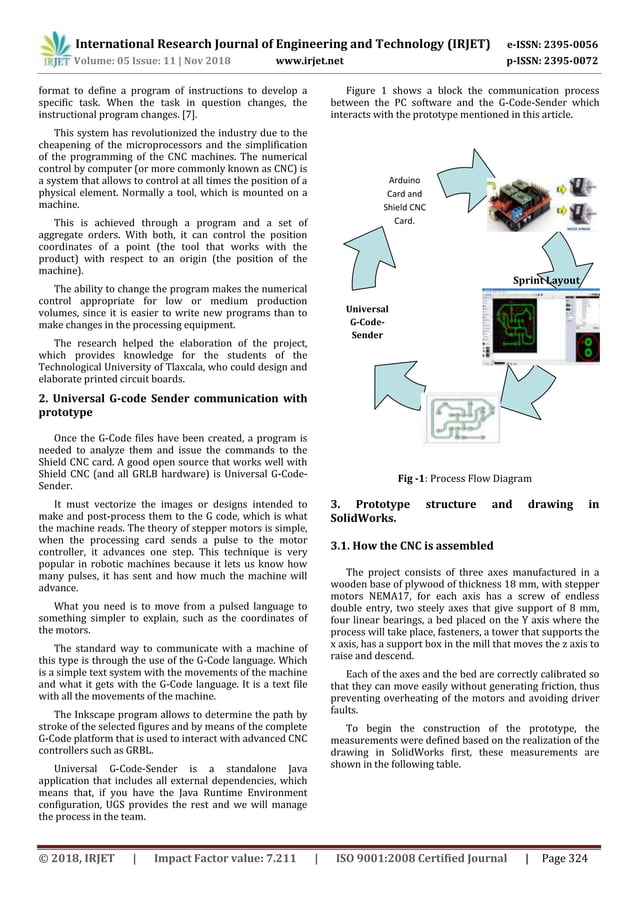 IRJET International Research Journal of Engineering and Technology (IRJET) e-ISSN: 2395-0056
Volume: 05 Issue: 11 | Nov 2018 www.irjet.net p-ISSN: 2395-0072

format to define a program of instructions to develop a specific task. When the task in question changes, the instructional program changes. [7].

This system has revolutionized the industry due to the cheapening of the microprocessors and the simplification of the programming of the CNC machines. The numerical control by computer (or more commonly known as CNC) is a system that allows to control at all times the position of a physical element. Normally a tool, which is mounted on a machine.

This is achieved through a program and a set of aggregate orders. With both, it can control the position coordinates of a point (the tool that works with the product) with respect to an origin (the position of the machine).

The ability to change the program makes the numerical control appropriate for low or medium production volumes, since it is easier to write new programs than to make changes in the processing equipment.

The research helped the elaboration of the project, which provides knowledge for the students of the Technological University of Tlaxcala, who could design and elaborate printed circuit boards.

2. Universal G-code Sender communication with prototype

Once the G-Code files have been created, a program is needed to analyze them and issue the commands to the Shield CNC card. A good open source that works well with Shield CNC (and all GRLB hardware) is Universal G-Code-Sender.

It must vectorize the images or designs intended to make and post-process them to the G code, which is what the machine reads. The theory of stepper motors is simple, when the processing card sends a pulse to the motor controller, it advances one step. This technique is very popular in robotic machines because it lets us know how many pulses, it has sent and how much the machine will advance.

What you need is to move from a pulsed language to something simpler to explain, such as the coordinates of the motors.

The standard way to communicate with a machine of this type is through the use of the G-Code language. Which is a simple text system with the movements of the machine and what it gets with the G-Code language. It is a text file with all the movements of the machine.

The Inkscape program allows to determine the path by stroke of the selected figures and by means of the complete G-Code platform that is used to interact with advanced CNC controllers such as GRBL.

Universal G-Code-Sender is a standalone Java application that includes all external dependencies, which means that, if you have the Java Runtime Environment configuration, UGS provides the rest and we will manage the process in the team.

Figure 1 shows a block the communication process between the PC software and the G-Code-Sender which interacts with the prototype mentioned in this article.

Arduino Card and Shield CNC Card.

Sprint Layout

Universal G-Code-Sender

Fig -1: Process Flow Diagram

3. Prototype structure and drawing in SolidWorks.

3.1. How the CNC is assembled

The project consists of three axes manufactured in a wooden base of plywood of thickness 18 mm, with stepper motors NEMA17, for each axis has a screw of endless double entry, two steely axes that give support of 8 mm, four linear bearings, a bed placed on the Y axis where the process will take place, fasteners, a tower that supports the x axis, has a support box in the mill that moves the z axis to raise and descend.

Each of the axes and the bed are correctly calibrated so that they can move easily without generating friction, thus preventing overheating of the motors and avoiding driver faults.

To begin the construction of the prototype, the measurements were defined based on the realization of the drawing in SolidWorks first, these measurements are shown in the following table.

© 2018, IRJET | Impact Factor value: 7.211 | ISO 9001:2008 Certified Journal | Page 324