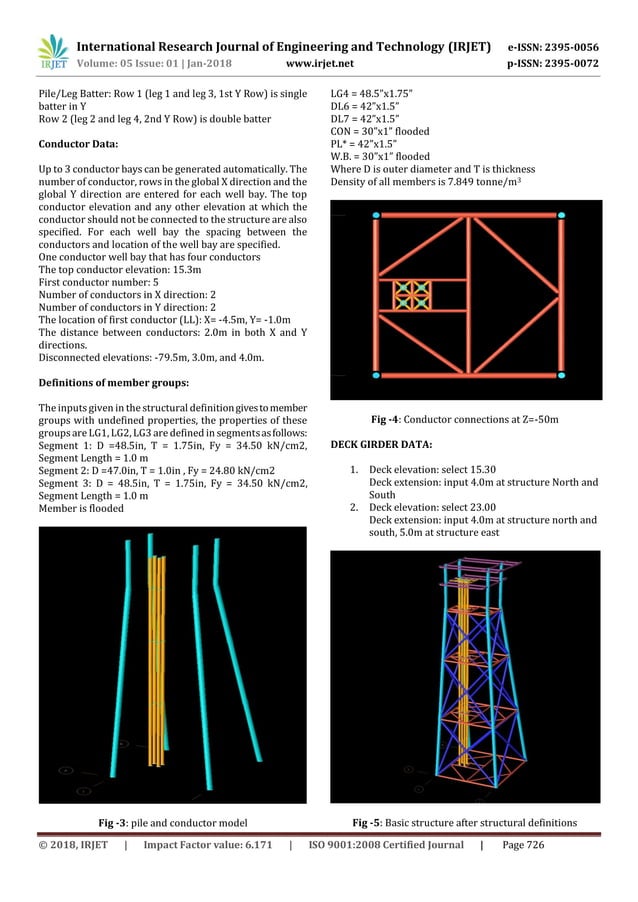 IRJET International Research Journal of Engineering and Technology (IRJET) e-ISSN: 2395-0056
Volume: 05 Issue: 01 | Jan-2018 www.irjet.net p-ISSN: 2395-0072

Pile/Leg Batter: Row 1 (leg 1 and leg 3, 1st Y Row) is single batter in Y
Row 2 (leg 2 and leg 4, 2nd Y Row) is double batter

**Conductor Data:**

Up to 3 conductor bays can be generated automatically. The number of conductor, rows in the global X direction and the global Y direction are entered for each well bay. The top conductor elevation and any other elevation at which the conductor should not be connected to the structure are also specified. For each well bay the spacing between the conductors and location of the well bay are specified.
One conductor well bay that has four conductors
The top conductor elevation: 15.3m
First conductor number: 5
Number of conductors in X direction: 2
Number of conductors in Y direction: 2
The location of first conductor (LL): X= -4.5m, Y= -1.0m
The distance between conductors: 2.0m in both X and Y directions.
Disconnected elevations: -79.5m, 3.0m, and 4.0m.

**Definitions of member groups:**

The inputs given in the structural definition gives to member groups with undefined properties, the properties of these groups are LG1, LG2, LG3 are defined in segments as follows:
Segment 1: D =48.5in, T = 1.75in, Fy = 34.50 kN/cm2, Segment Length = 1.0 m
Segment 2: D =47.0in, T = 1.0in , Fy = 24.80 kN/cm2
Segment 3: D = 48.5in, T = 1.75in, Fy = 34.50 kN/cm2, Segment Length = 1.0 m
Member is flooded

**Fig -3**: pile and conductor model

LG4 = 48.5"x1.75"
DL6 = 42"x1.5"
DL7 = 42"x1.5"
CON = 30"x1" flooded
PL* = 42"x1.5"
W.B. = 30"x1" flooded
Where D is outer diameter and T is thickness
Density of all members is 7.849 tonne/m$^3$

**Fig -4**: Conductor connections at Z=-50m

**DECK GIRDER DATA:**

1. Deck elevation: select 15.30
Deck extension: input 4.0m at structure North and South
2. Deck elevation: select 23.00
Deck extension: input 4.0m at structure north and south, 5.0m at structure east

**Fig -5**: Basic structure after structural definitions

© 2018, IRJET | Impact Factor value: 6.171 | ISO 9001:2008 Certified Journal | Page 726