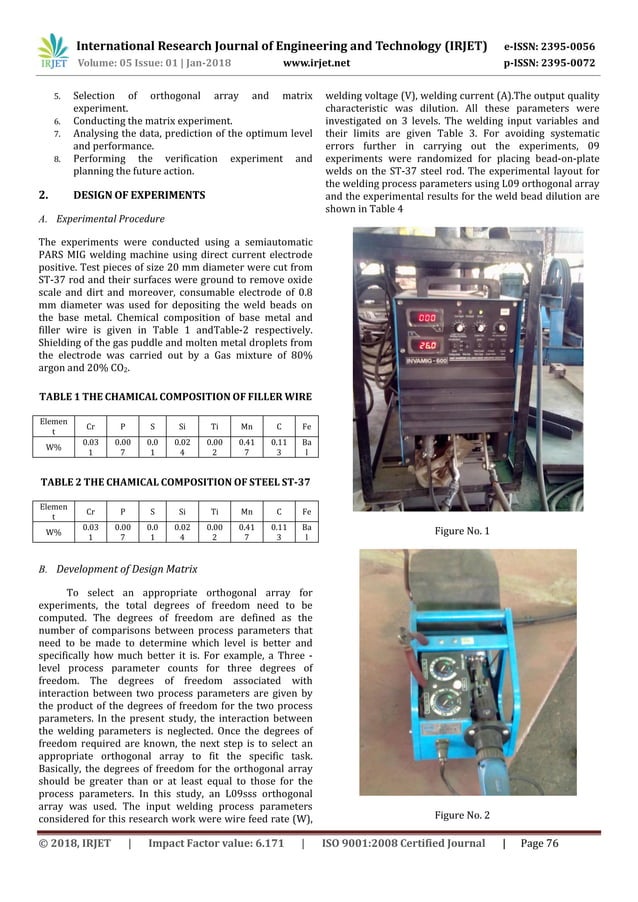 IRJET International Research Journal of Engineering and Technology (IRJET) e-ISSN: 2395-0056
Volume: 05 Issue: 01 | Jan-2018 www.irjet.net p-ISSN: 2395-0072

5. Selection of orthogonal array and matrix experiment.
6. Conducting the matrix experiment.
7. Analysing the data, prediction of the optimum level and performance.
8. Performing the verification experiment and planning the future action.

2. DESIGN OF EXPERIMENTS

A. Experimental Procedure

The experiments were conducted using a semiautomatic PARS MIG welding machine using direct current electrode positive. Test pieces of size 20 mm diameter were cut from ST-37 rod and their surfaces were ground to remove oxide scale and dirt and moreover, consumable electrode of 0.8 mm diameter was used for depositing the weld beads on the base metal. Chemical composition of base metal and filler wire is given in Table 1 andTable-2 respectively. Shielding of the gas puddle and molten metal droplets from the electrode was carried out by a Gas mixture of 80% argon and 20% $CO_2$.

TABLE 1 THE CHAMICAL COMPOSITION OF FILLER WIRE

| Element | Cr | P | S | Si | Ti | Mn | C | Fe |
|---|---|---|---|---|---|---|---|---|
| W% | 0.031 | 0.007 | 0.01 | 0.024 | 0.002 | 0.417 | 0.113 | Bal |

TABLE 2 THE CHAMICAL COMPOSITION OF STEEL ST-37

| Element | Cr | P | S | Si | Ti | Mn | C | Fe |
|---|---|---|---|---|---|---|---|---|
| W% | 0.031 | 0.007 | 0.01 | 0.024 | 0.002 | 0.417 | 0.113 | Bal |

B. Development of Design Matrix

To select an appropriate orthogonal array for experiments, the total degrees of freedom need to be computed. The degrees of freedom are defined as the number of comparisons between process parameters that need to be made to determine which level is better and specifically how much better it is. For example, a Three - level process parameter counts for three degrees of freedom. The degrees of freedom associated with interaction between two process parameters are given by the product of the degrees of freedom for the two process parameters. In the present study, the interaction between the welding parameters is neglected. Once the degrees of freedom required are known, the next step is to select an appropriate orthogonal array to fit the specific task. Basically, the degrees of freedom for the orthogonal array should be greater than or at least equal to those for the process parameters. In this study, an L09sss orthogonal array was used. The input welding process parameters considered for this research work were wire feed rate (W), welding voltage (V), welding current (A).The output quality characteristic was dilution. All these parameters were investigated on 3 levels. The welding input variables and their limits are given Table 3. For avoiding systematic errors further in carrying out the experiments, 09 experiments were randomized for placing bead-on-plate welds on the ST-37 steel rod. The experimental layout for the welding process parameters using L09 orthogonal array and the experimental results for the weld bead dilution are shown in Table 4

000
26.0
INVAMIG - 600

Figure No. 1

Figure No. 2

© 2018, IRJET | Impact Factor value: 6.171 | ISO 9001:2008 Certified Journal | Page 76