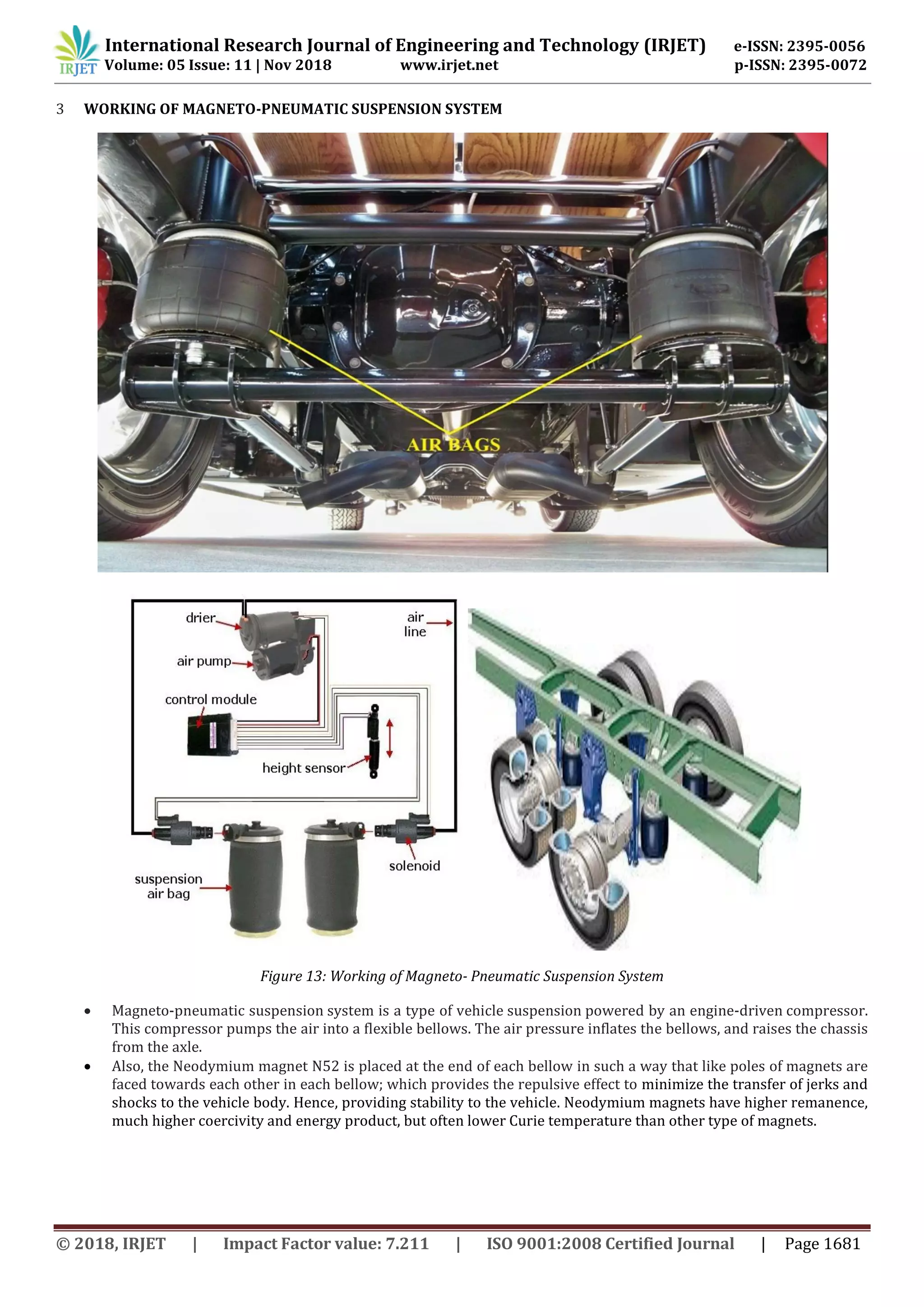 IRJET International Research Journal of Engineering and Technology (IRJET) e-ISSN: 2395-0056
Volume: 05 Issue: 11 | Nov 2018 www.irjet.net p-ISSN: 2395-0072

3 WORKING OF MAGNETO-PNEUMATIC SUSPENSION SYSTEM

AIR BAGS

drier
air line
air pump
control module
height sensor
solenoid
suspension air bag

Figure 13: Working of Magneto- Pneumatic Suspension System

• Magneto-pneumatic suspension system is a type of vehicle suspension powered by an engine-driven compressor. This compressor pumps the air into a flexible bellows. The air pressure inflates the bellows, and raises the chassis from the axle.
• Also, the Neodymium magnet N52 is placed at the end of each bellow in such a way that like poles of magnets are faced towards each other in each bellow; which provides the repulsive effect to minimize the transfer of jerks and shocks to the vehicle body. Hence, providing stability to the vehicle. Neodymium magnets have higher remanence, much higher coercivity and energy product, but often lower Curie temperature than other type of magnets.

© 2018, IRJET | Impact Factor value: 7.211 | ISO 9001:2008 Certified Journal | Page 1681