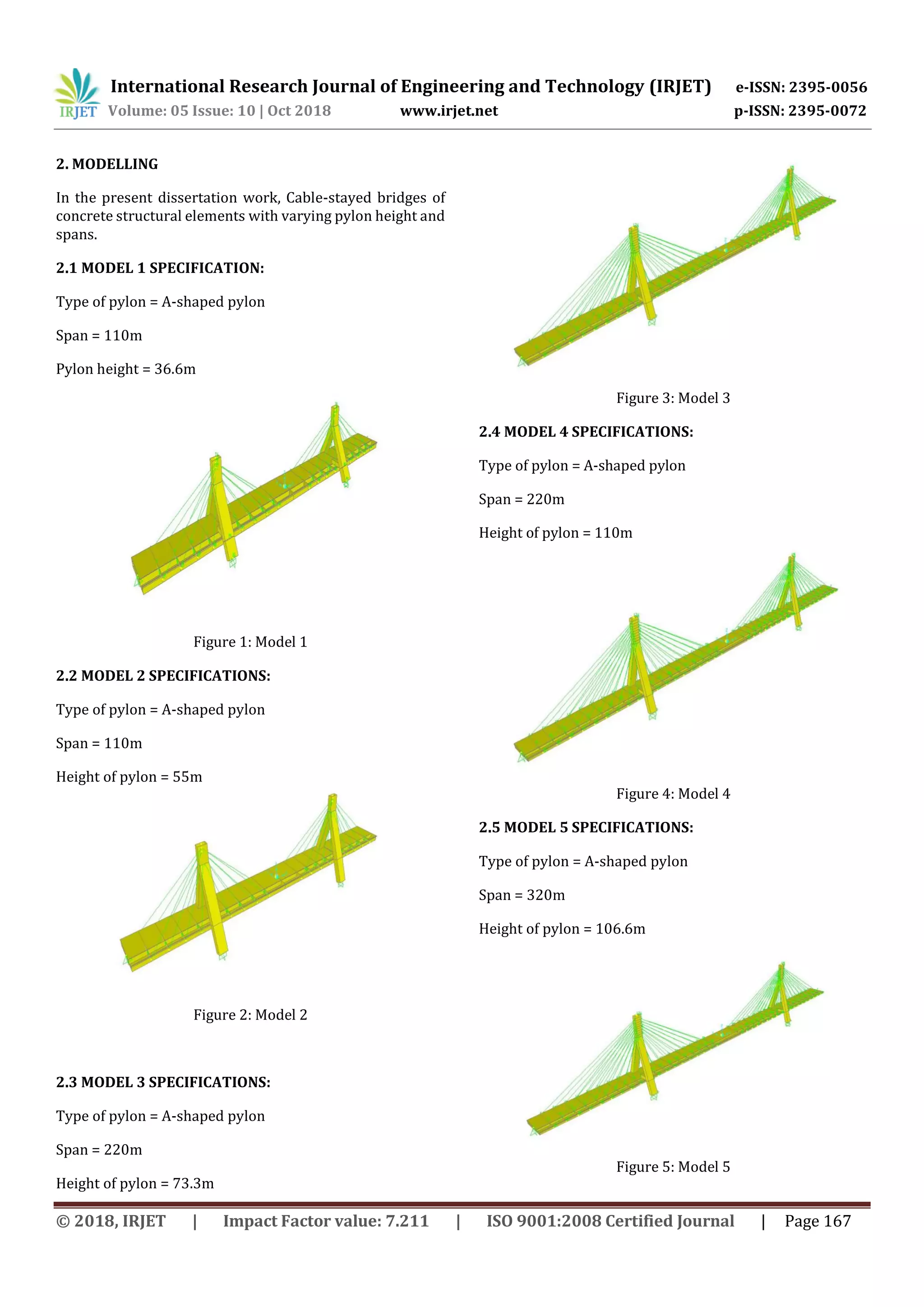 IRJET International Research Journal of Engineering and Technology (IRJET) e-ISSN: 2395-0056
Volume: 05 Issue: 10 | Oct 2018 www.irjet.net p-ISSN: 2395-0072

2. MODELLING

In the present dissertation work, Cable-stayed bridges of concrete structural elements with varying pylon height and spans.

2.1 MODEL 1 SPECIFICATION:

Type of pylon = A-shaped pylon

Span = 110m

Pylon height = 36.6m

Figure 1: Model 1

2.2 MODEL 2 SPECIFICATIONS:

Type of pylon = A-shaped pylon

Span = 110m

Height of pylon = 55m

Figure 2: Model 2

2.3 MODEL 3 SPECIFICATIONS:

Type of pylon = A-shaped pylon

Span = 220m

Height of pylon = 73.3m

Figure 3: Model 3

2.4 MODEL 4 SPECIFICATIONS:

Type of pylon = A-shaped pylon

Span = 220m

Height of pylon = 110m

Figure 4: Model 4

2.5 MODEL 5 SPECIFICATIONS:

Type of pylon = A-shaped pylon

Span = 320m

Height of pylon = 106.6m

Figure 5: Model 5

© 2018, IRJET | Impact Factor value: 7.211 | ISO 9001:2008 Certified Journal | Page 167