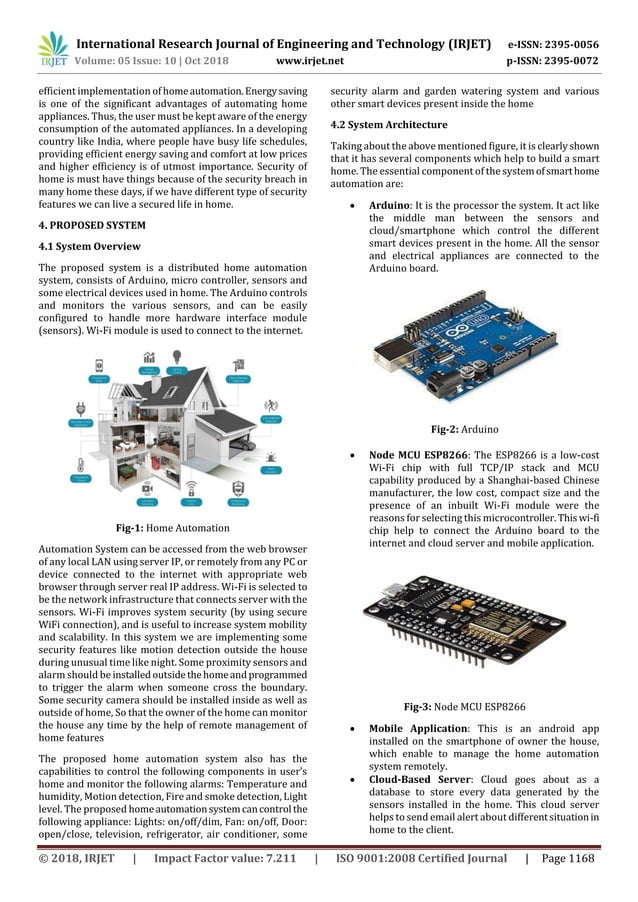 IRJET International Research Journal of Engineering and Technology (IRJET) e-ISSN: 2395-0056
Volume: 05 Issue: 10 | Oct 2018 www.irjet.net p-ISSN: 2395-0072

efficient implementation of home automation. Energy saving is one of the significant advantages of automating home appliances. Thus, the user must be kept aware of the energy consumption of the automated appliances. In a developing country like India, where people have busy life schedules, providing efficient energy saving and comfort at low prices and higher efficiency is of utmost importance. Security of home is must have things because of the security breach in many home these days, if we have different type of security features we can live a secured life in home.

4. PROPOSED SYSTEM

4.1 System Overview

The proposed system is a distributed home automation system, consists of Arduino, micro controller, sensors and some electrical devices used in home. The Arduino controls and monitors the various sensors, and can be easily configured to handle more hardware interface module (sensors). Wi-Fi module is used to connect to the internet.

Fig-1: Home Automation

Automation System can be accessed from the web browser of any local LAN using server IP, or remotely from any PC or device connected to the internet with appropriate web browser through server real IP address. Wi-Fi is selected to be the network infrastructure that connects server with the sensors. Wi-Fi improves system security (by using secure WiFi connection), and is useful to increase system mobility and scalability. In this system we are implementing some security features like motion detection outside the house during unusual time like night. Some proximity sensors and alarm should be installed outside the home and programmed to trigger the alarm when someone cross the boundary. Some security camera should be installed inside as well as outside of home, So that the owner of the home can monitor the house any time by the help of remote management of home features

The proposed home automation system also has the capabilities to control the following components in user's home and monitor the following alarms: Temperature and humidity, Motion detection, Fire and smoke detection, Light level. The proposed home automation system can control the following appliance: Lights: on/off/dim, Fan: on/off, Door: open/close, television, refrigerator, air conditioner, some security alarm and garden watering system and various other smart devices present inside the home

4.2 System Architecture

Taking about the above mentioned figure, it is clearly shown that it has several components which help to build a smart home. The essential component of the system of smart home automation are:

• Arduino: It is the processor the system. It act like the middle man between the sensors and cloud/smartphone which control the different smart devices present in the home. All the sensor and electrical appliances are connected to the Arduino board.

Fig-2: Arduino

• Node MCU ESP8266: The ESP8266 is a low-cost Wi-Fi chip with full TCP/IP stack and MCU capability produced by a Shanghai-based Chinese manufacturer, the low cost, compact size and the presence of an inbuilt Wi-Fi module were the reasons for selecting this microcontroller. This wi-fi chip help to connect the Arduino board to the internet and cloud server and mobile application.

Fig-3: Node MCU ESP8266

• Mobile Application: This is an android app installed on the smartphone of owner the house, which enable to manage the home automation system remotely.

• Cloud-Based Server: Cloud goes about as a database to store every data generated by the sensors installed in the home. This cloud server helps to send email alert about different situation in home to the client.

© 2018, IRJET | Impact Factor value: 7.211 | ISO 9001:2008 Certified Journal | Page 1168