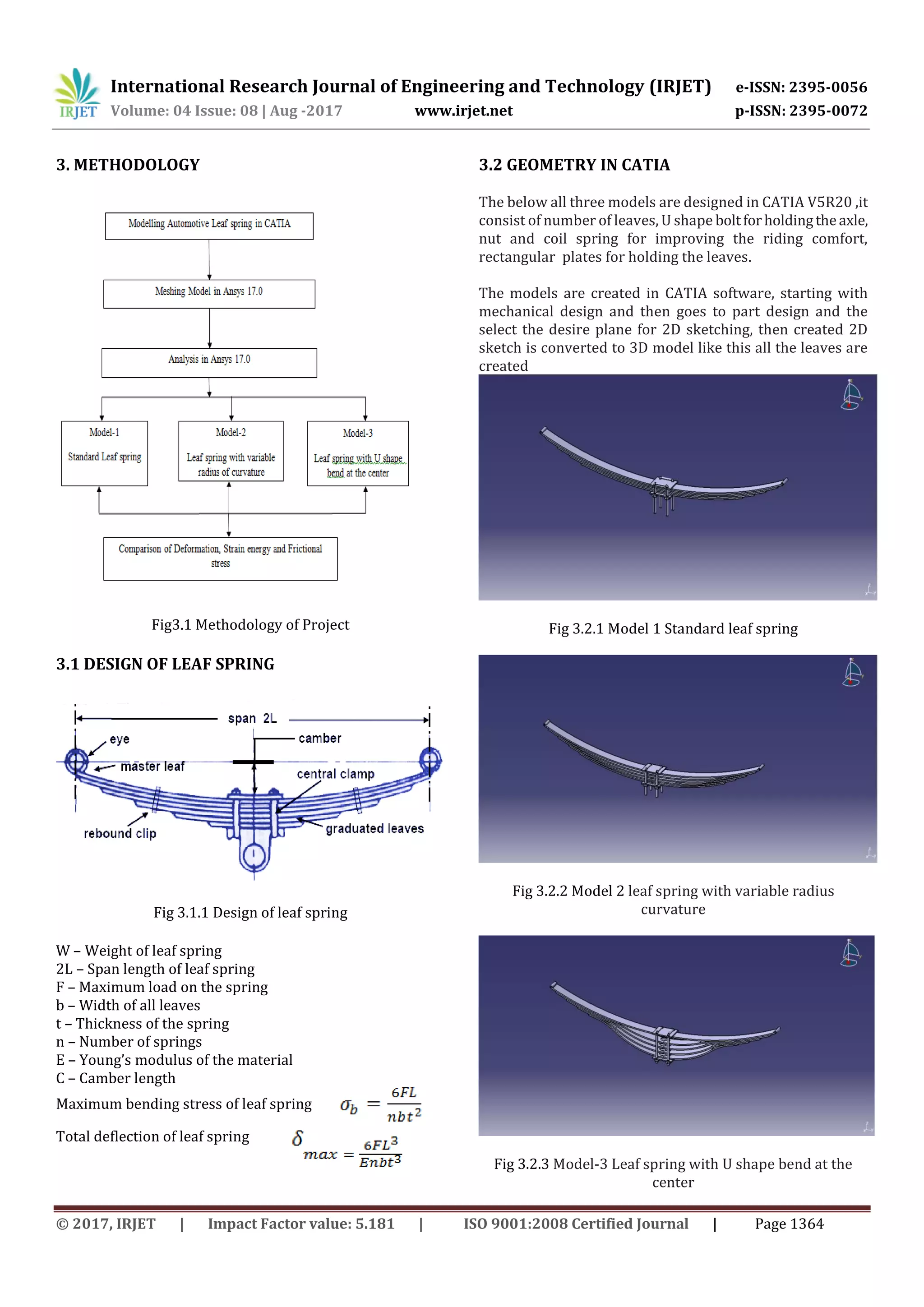 IRJET International Research Journal of Engineering and Technology (IRJET) e-ISSN: 2395-0056
Volume: 04 Issue: 08 | Aug -2017 www.irjet.net p-ISSN: 2395-0072

3. METHODOLOGY

Modelling Automotive Leaf spring in CATIA

Meshing Model in Ansys 17.0

Analysis in Ansys 17.0

Model-1
Standard Leaf spring

Model-2
Leaf spring with variable radius of curvature

Model-3
Leaf spring with U shape bend at the center

Comparison of Deformation, Strain energy and Frictional stress

Fig3.1 Methodology of Project

3.1 DESIGN OF LEAF SPRING

span 2L
eye
camber
master leaf
central clamp
rebound clip
graduated leaves

Fig 3.1.1 Design of leaf spring

W – Weight of leaf spring
2L – Span length of leaf spring
F – Maximum load on the spring
b – Width of all leaves
t – Thickness of the spring
n – Number of springs
E – Young's modulus of the material
C – Camber length

Maximum bending stress of leaf spring $\sigma_b = \frac{6FL}{nbt^2}$

Total deflection of leaf spring $\delta_{max} = \frac{6FL^3}{Enbt^3}$

3.2 GEOMETRY IN CATIA

The below all three models are designed in CATIA V5R20 ,it consist of number of leaves, U shape bolt for holding the axle, nut and coil spring for improving the riding comfort, rectangular plates for holding the leaves.

The models are created in CATIA software, starting with mechanical design and then goes to part design and the select the desire plane for 2D sketching, then created 2D sketch is converted to 3D model like this all the leaves are created

Fig 3.2.1 Model 1 Standard leaf spring

Fig 3.2.2 Model 2 leaf spring with variable radius curvature

Fig 3.2.3 Model-3 Leaf spring with U shape bend at the center

© 2017, IRJET | Impact Factor value: 5.181 | ISO 9001:2008 Certified Journal | Page 1364