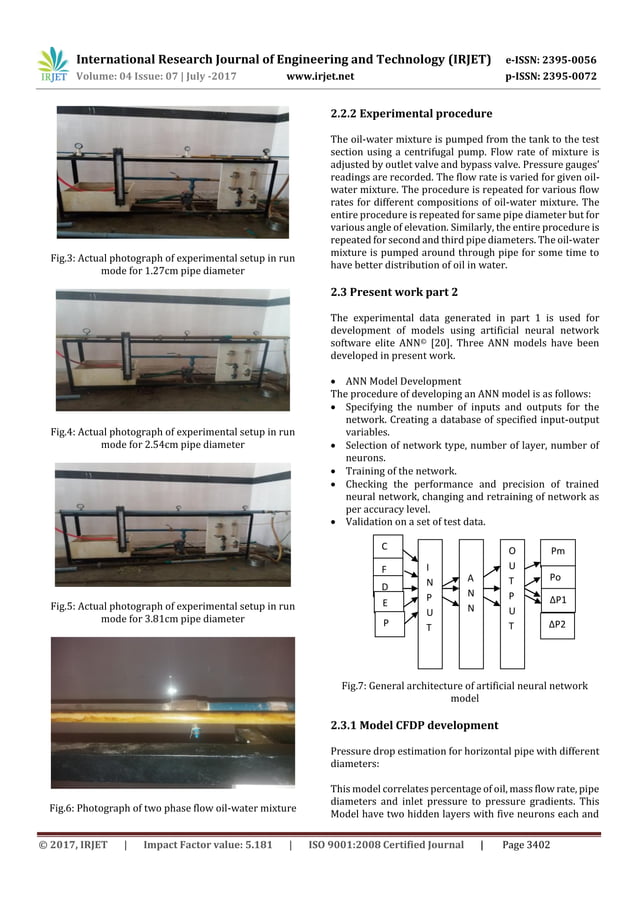 IRJET International Research Journal of Engineering and Technology (IRJET) e-ISSN: 2395-0056
Volume: 04 Issue: 07 | July -2017 www.irjet.net p-ISSN: 2395-0072

Fig.3: Actual photograph of experimental setup in run mode for 1.27cm pipe diameter

Fig.4: Actual photograph of experimental setup in run mode for 2.54cm pipe diameter

Fig.5: Actual photograph of experimental setup in run mode for 3.81cm pipe diameter

Fig.6: Photograph of two phase flow oil-water mixture

2.2.2 Experimental procedure

The oil-water mixture is pumped from the tank to the test section using a centrifugal pump. Flow rate of mixture is adjusted by outlet valve and bypass valve. Pressure gauges' readings are recorded. The flow rate is varied for given oil-water mixture. The procedure is repeated for various flow rates for different compositions of oil-water mixture. The entire procedure is repeated for same pipe diameter but for various angle of elevation. Similarly, the entire procedure is repeated for second and third pipe diameters. The oil-water mixture is pumped around through pipe for some time to have better distribution of oil in water.

2.3 Present work part 2

The experimental data generated in part 1 is used for development of models using artificial neural network software elite ANN© [20]. Three ANN models have been developed in present work.

• ANN Model Development
The procedure of developing an ANN model is as follows:
• Specifying the number of inputs and outputs for the network. Creating a database of specified input-output variables.
• Selection of network type, number of layer, number of neurons.
• Training of the network.
• Checking the performance and precision of trained neural network, changing and retraining of network as per accuracy level.
• Validation on a set of test data.

C
F
D
E
P
I N P U T
A N N
O U T P U T
Pm
Po
ΔP1
ΔP2

Fig.7: General architecture of artificial neural network model

2.3.1 Model CFDP development

Pressure drop estimation for horizontal pipe with different diameters:

This model correlates percentage of oil, mass flow rate, pipe diameters and inlet pressure to pressure gradients. This Model have two hidden layers with five neurons each and

© 2017, IRJET | Impact Factor value: 5.181 | ISO 9001:2008 Certified Journal | Page 3402