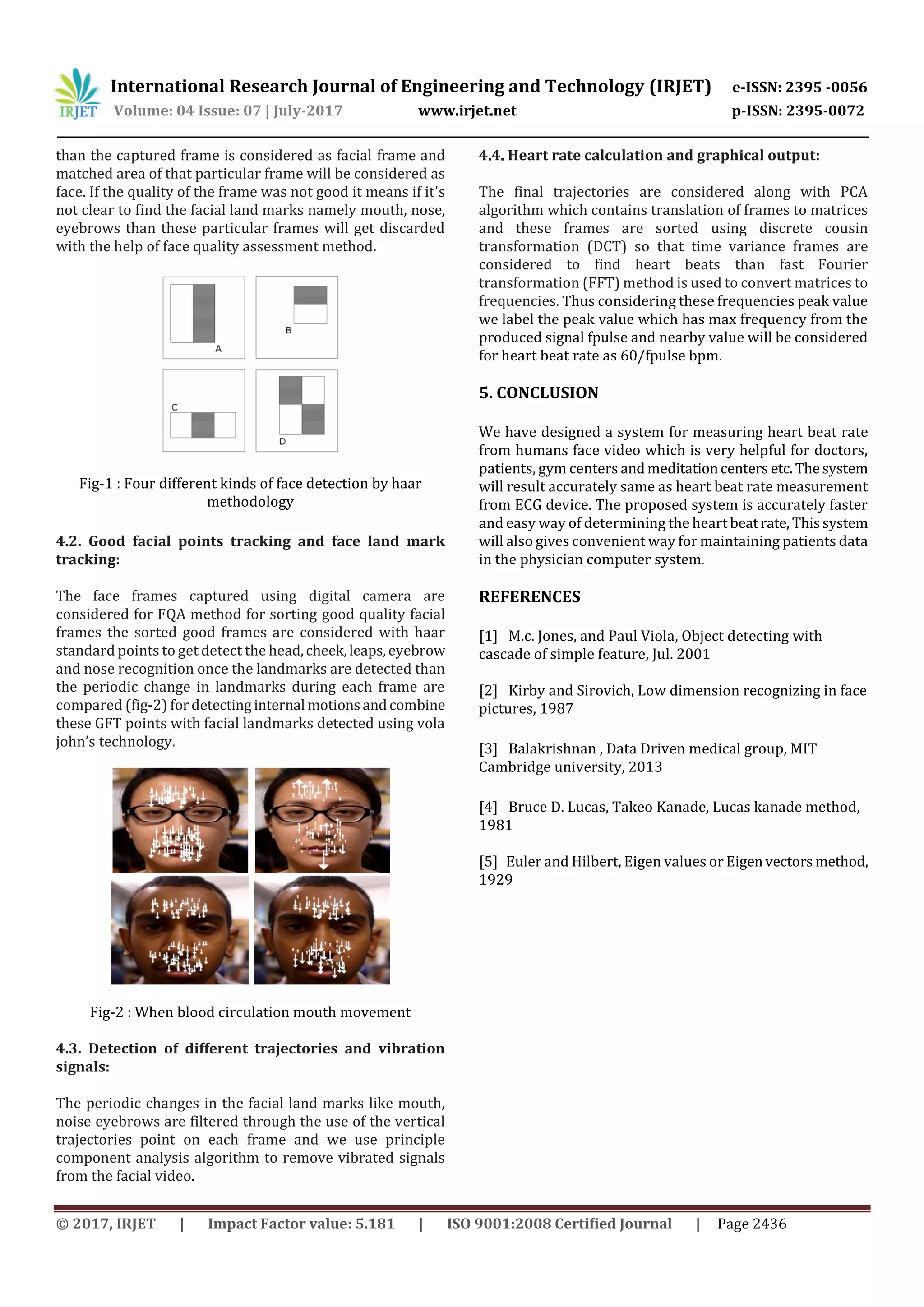 IRJET International Research Journal of Engineering and Technology (IRJET) e-ISSN: 2395 -0056
Volume: 04 Issue: 07 | July-2017 www.irjet.net p-ISSN: 2395-0072

than the captured frame is considered as facial frame and matched area of that particular frame will be considered as face. If the quality of the frame was not good it means if it's not clear to find the facial land marks namely mouth, nose, eyebrows than these particular frames will get discarded with the help of face quality assessment method.

A
B
C
D

Fig-1 : Four different kinds of face detection by haar methodology

4.2. Good facial points tracking and face land mark tracking:

The face frames captured using digital camera are considered for FQA method for sorting good quality facial frames the sorted good frames are considered with haar standard points to get detect the head, cheek, leaps, eyebrow and nose recognition once the landmarks are detected than the periodic change in landmarks during each frame are compared (fig-2) for detecting internal motions and combine these GFT points with facial landmarks detected using vola john's technology.

Fig-2 : When blood circulation mouth movement

4.3. Detection of different trajectories and vibration signals:

The periodic changes in the facial land marks like mouth, noise eyebrows are filtered through the use of the vertical trajectories point on each frame and we use principle component analysis algorithm to remove vibrated signals from the facial video.

4.4. Heart rate calculation and graphical output:

The final trajectories are considered along with PCA algorithm which contains translation of frames to matrices and these frames are sorted using discrete cousin transformation (DCT) so that time variance frames are considered to find heart beats than fast Fourier transformation (FFT) method is used to convert matrices to frequencies. Thus considering these frequencies peak value we label the peak value which has max frequency from the produced signal fpulse and nearby value will be considered for heart beat rate as 60/fpulse bpm.

5. CONCLUSION

We have designed a system for measuring heart beat rate from humans face video which is very helpful for doctors, patients, gym centers and meditation centers etc. The system will result accurately same as heart beat rate measurement from ECG device. The proposed system is accurately faster and easy way of determining the heart beat rate, This system will also gives convenient way for maintaining patients data in the physician computer system.

REFERENCES

[1] M.c. Jones, and Paul Viola, Object detecting with cascade of simple feature, Jul. 2001

[2] Kirby and Sirovich, Low dimension recognizing in face pictures, 1987

[3] Balakrishnan , Data Driven medical group, MIT Cambridge university, 2013

[4] Bruce D. Lucas, Takeo Kanade, Lucas kanade method, 1981

[5] Euler and Hilbert, Eigen values or Eigen vectors method, 1929

© 2017, IRJET | Impact Factor value: 5.181 | ISO 9001:2008 Certified Journal | Page 2436