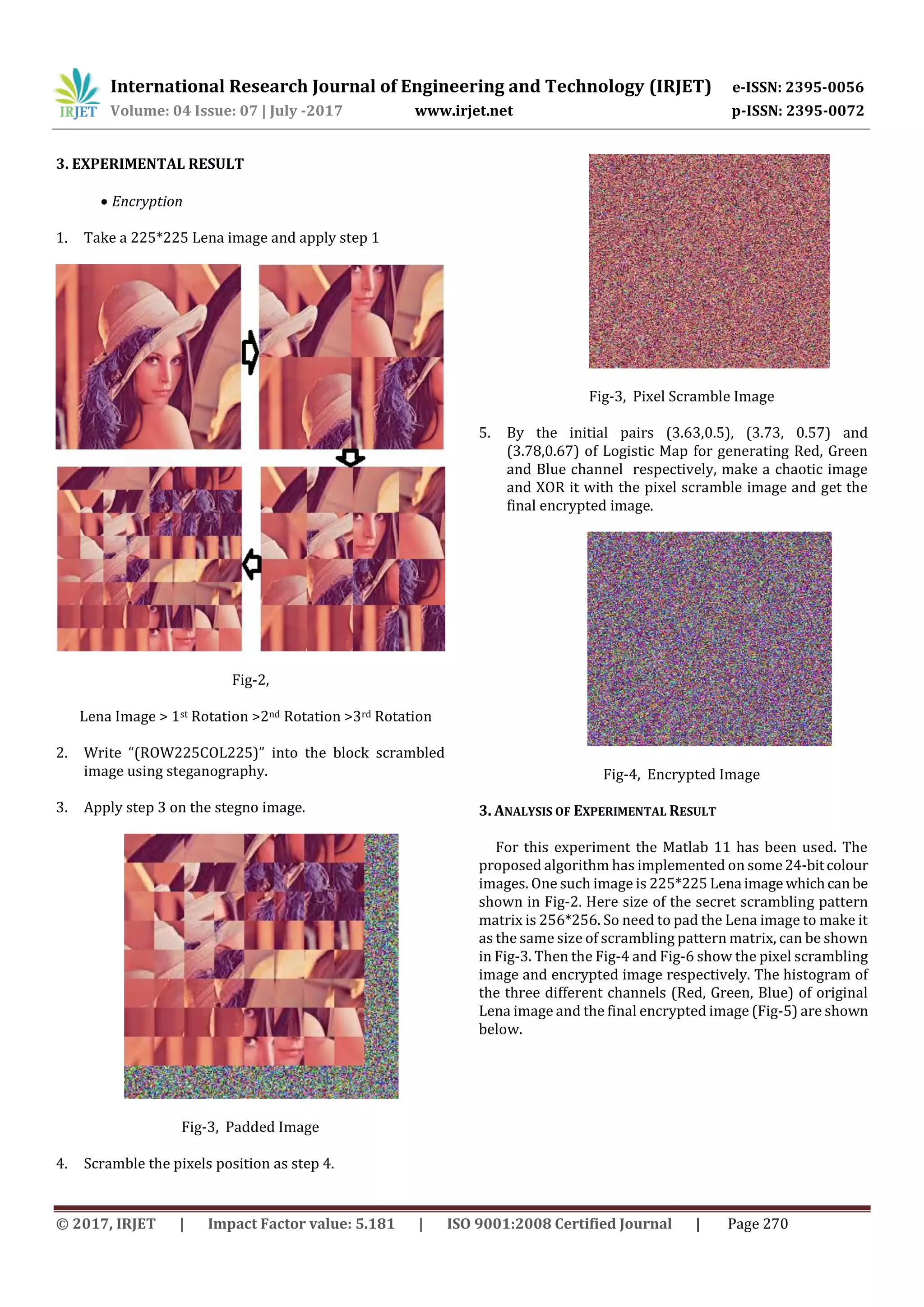 IRJET International Research Journal of Engineering and Technology (IRJET) e-ISSN: 2395-0056
Volume: 04 Issue: 07 | July -2017 www.irjet.net p-ISSN: 2395-0072

3. EXPERIMENTAL RESULT

• Encryption

1. Take a 225*225 Lena image and apply step 1

Fig-2,

Lena Image > 1$^{st}$ Rotation >2$^{nd}$ Rotation >3$^{rd}$ Rotation

2. Write "(ROW225COL225)" into the block scrambled image using steganography.

3. Apply step 3 on the stegno image.

Fig-3, Padded Image

4. Scramble the pixels position as step 4.

Fig-3, Pixel Scramble Image

5. By the initial pairs (3.63,0.5), (3.73, 0.57) and (3.78,0.67) of Logistic Map for generating Red, Green and Blue channel respectively, make a chaotic image and XOR it with the pixel scramble image and get the final encrypted image.

Fig-4, Encrypted Image

3. ANALYSIS OF EXPERIMENTAL RESULT

For this experiment the Matlab 11 has been used. The proposed algorithm has implemented on some 24-bit colour images. One such image is 225*225 Lena image which can be shown in Fig-2. Here size of the secret scrambling pattern matrix is 256*256. So need to pad the Lena image to make it as the same size of scrambling pattern matrix, can be shown in Fig-3. Then the Fig-4 and Fig-6 show the pixel scrambling image and encrypted image respectively. The histogram of the three different channels (Red, Green, Blue) of original Lena image and the final encrypted image (Fig-5) are shown below.

© 2017, IRJET | Impact Factor value: 5.181 | ISO 9001:2008 Certified Journal | Page 270