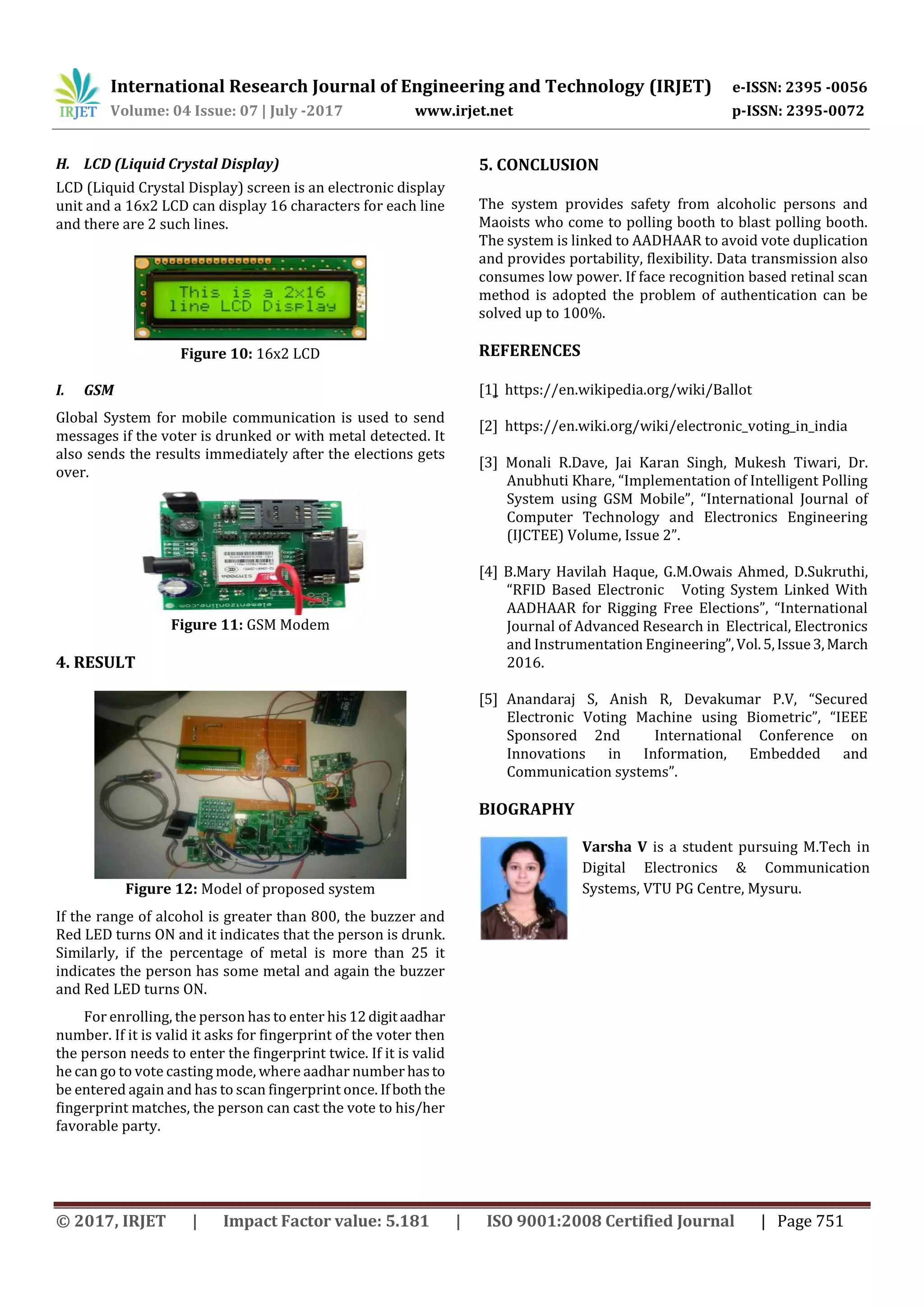 IRJET International Research Journal of Engineering and Technology (IRJET) e-ISSN: 2395 -0056
Volume: 04 Issue: 07 | July -2017 www.irjet.net p-ISSN: 2395-0072

H. LCD (Liquid Crystal Display)

LCD (Liquid Crystal Display) screen is an electronic display unit and a 16x2 LCD can display 16 characters for each line and there are 2 such lines.

This is a 2x16
line LCD Display

Figure 10: 16x2 LCD

I. GSM

Global System for mobile communication is used to send messages if the voter is drunked or with metal detected. It also sends the results immediately after the elections gets over.

Figure 11: GSM Modem

4. RESULT

Figure 12: Model of proposed system

If the range of alcohol is greater than 800, the buzzer and Red LED turns ON and it indicates that the person is drunk. Similarly, if the percentage of metal is more than 25 it indicates the person has some metal and again the buzzer and Red LED turns ON.

For enrolling, the person has to enter his 12 digit aadhar number. If it is valid it asks for fingerprint of the voter then the person needs to enter the fingerprint twice. If it is valid he can go to vote casting mode, where aadhar number has to be entered again and has to scan fingerprint once. If both the fingerprint matches, the person can cast the vote to his/her favorable party.

5. CONCLUSION

The system provides safety from alcoholic persons and Maoists who come to polling booth to blast polling booth. The system is linked to AADHAAR to avoid vote duplication and provides portability, flexibility. Data transmission also consumes low power. If face recognition based retinal scan method is adopted the problem of authentication can be solved up to 100%.

REFERENCES

[1] https://en.wikipedia.org/wiki/Ballot

[2] https://en.wiki.org/wiki/electronic_voting_in_india

[3] Monali R.Dave, Jai Karan Singh, Mukesh Tiwari, Dr. Anubhuti Khare, “Implementation of Intelligent Polling System using GSM Mobile”, “International Journal of Computer Technology and Electronics Engineering (IJCTEE) Volume, Issue 2”.

[4] B.Mary Havilah Haque, G.M.Owais Ahmed, D.Sukruthi, “RFID Based Electronic Voting System Linked With AADHAAR for Rigging Free Elections”, “International Journal of Advanced Research in Electrical, Electronics and Instrumentation Engineering”, Vol. 5, Issue 3, March 2016.

[5] Anandaraj S, Anish R, Devakumar P.V, “Secured Electronic Voting Machine using Biometric”, “IEEE Sponsored 2nd International Conference on Innovations in Information, Embedded and Communication systems”.

BIOGRAPHY

Varsha V is a student pursuing M.Tech in Digital Electronics & Communication Systems, VTU PG Centre, Mysuru.

© 2017, IRJET | Impact Factor value: 5.181 | ISO 9001:2008 Certified Journal | Page 751