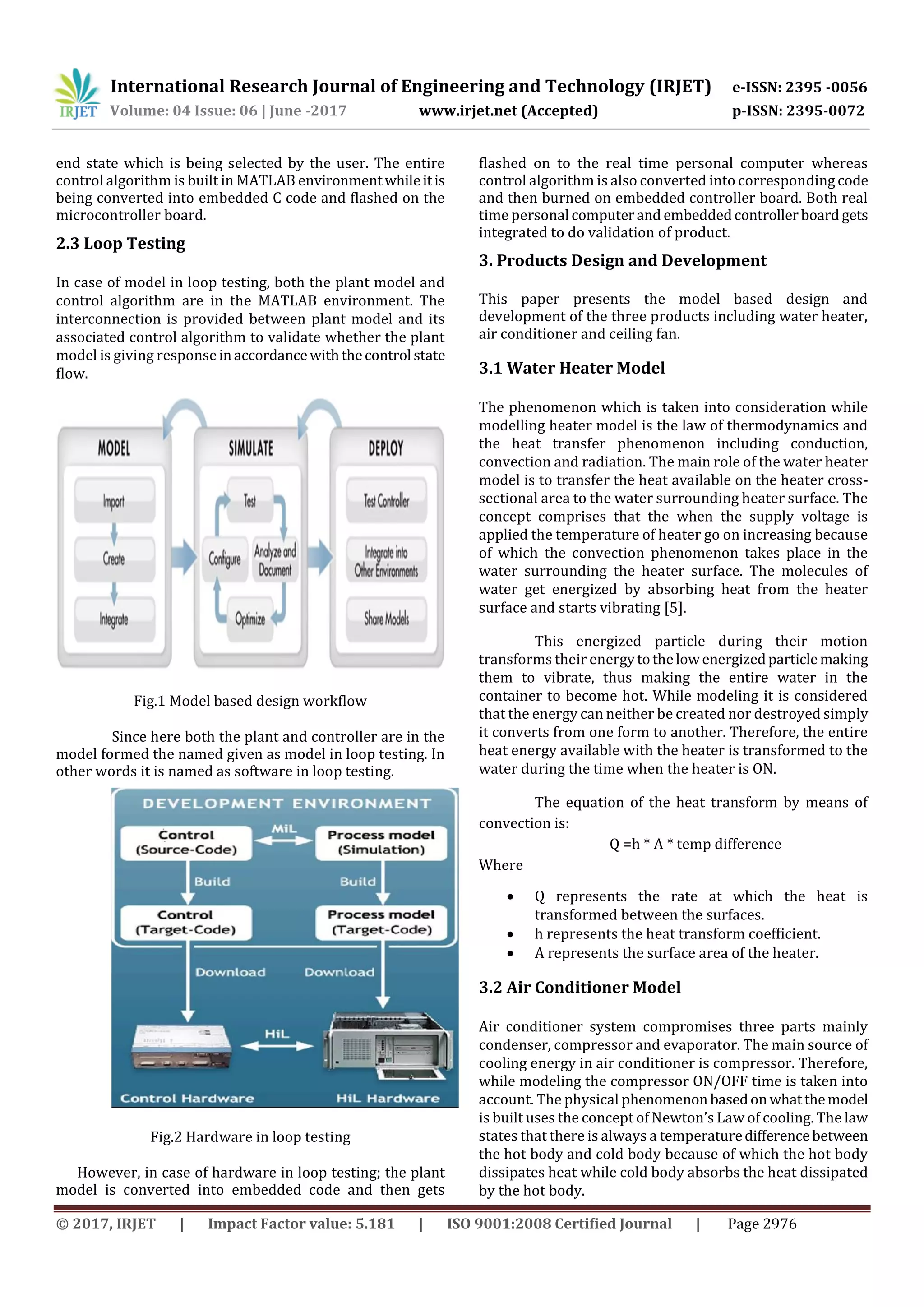 IRJET International Research Journal of Engineering and Technology (IRJET) e-ISSN: 2395 -0056
Volume: 04 Issue: 06 | June -2017 www.irjet.net (Accepted) p-ISSN: 2395-0072

end state which is being selected by the user. The entire control algorithm is built in MATLAB environment while it is being converted into embedded C code and flashed on the microcontroller board.

2.3 Loop Testing

In case of model in loop testing, both the plant model and control algorithm are in the MATLAB environment. The interconnection is provided between plant model and its associated control algorithm to validate whether the plant model is giving response in accordance with the control state flow.

MODEL
Import
Create
Integrate
SIMULATE
Test
Configure
Analyze and Document
Optimize
DEPLOY
Test Controller
Integrate into Other Environments
Share Models

Fig.1 Model based design workflow

Since here both the plant and controller are in the model formed the named given as model in loop testing. In other words it is named as software in loop testing.

DEVELOPMENT ENVIRONMENT
Control (Source-Code)
MiL
Process model (Simulation)
Build
Build
Control (Target-Code)
Process model (Target-Code)
Download
Download
HiL
Control Hardware
HiL Hardware

Fig.2 Hardware in loop testing

However, in case of hardware in loop testing; the plant model is converted into embedded code and then gets flashed on to the real time personal computer whereas control algorithm is also converted into corresponding code and then burned on embedded controller board. Both real time personal computer and embedded controller board gets integrated to do validation of product.

3. Products Design and Development

This paper presents the model based design and development of the three products including water heater, air conditioner and ceiling fan.

3.1 Water Heater Model

The phenomenon which is taken into consideration while modelling heater model is the law of thermodynamics and the heat transfer phenomenon including conduction, convection and radiation. The main role of the water heater model is to transfer the heat available on the heater cross-sectional area to the water surrounding heater surface. The concept comprises that the when the supply voltage is applied the temperature of heater go on increasing because of which the convection phenomenon takes place in the water surrounding the heater surface. The molecules of water get energized by absorbing heat from the heater surface and starts vibrating [5].

This energized particle during their motion transforms their energy to the low energized particle making them to vibrate, thus making the entire water in the container to become hot. While modeling it is considered that the energy can neither be created nor destroyed simply it converts from one form to another. Therefore, the entire heat energy available with the heater is transformed to the water during the time when the heater is ON.

The equation of the heat transform by means of convection is:

Q =h * A * temp difference

Where

• Q represents the rate at which the heat is transformed between the surfaces.
• h represents the heat transform coefficient.
• A represents the surface area of the heater.

3.2 Air Conditioner Model

Air conditioner system compromises three parts mainly condenser, compressor and evaporator. The main source of cooling energy in air conditioner is compressor. Therefore, while modeling the compressor ON/OFF time is taken into account. The physical phenomenon based on what the model is built uses the concept of Newton's Law of cooling. The law states that there is always a temperature difference between the hot body and cold body because of which the hot body dissipates heat while cold body absorbs the heat dissipated by the hot body.

© 2017, IRJET | Impact Factor value: 5.181 | ISO 9001:2008 Certified Journal | Page 2976