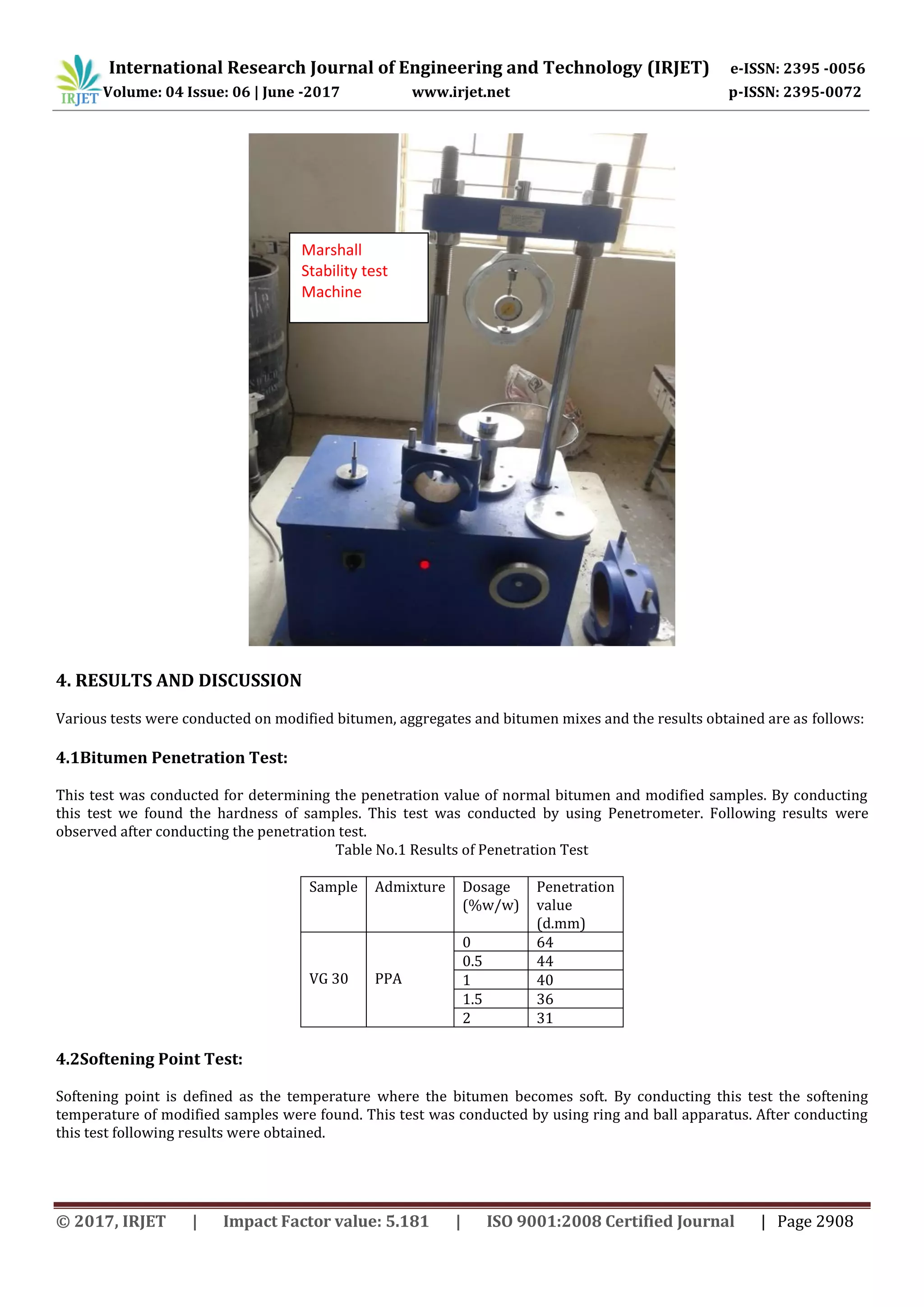 IRJET International Research Journal of Engineering and Technology (IRJET) e-ISSN: 2395 -0056
Volume: 04 Issue: 06 | June -2017 www.irjet.net p-ISSN: 2395-0072

Marshall Stability test Machine

4. RESULTS AND DISCUSSION

Various tests were conducted on modified bitumen, aggregates and bitumen mixes and the results obtained are as follows:

4.1Bitumen Penetration Test:

This test was conducted for determining the penetration value of normal bitumen and modified samples. By conducting this test we found the hardness of samples. This test was conducted by using Penetrometer. Following results were observed after conducting the penetration test.

Table No.1 Results of Penetration Test

| Sample | Admixture | Dosage (%w/w) | Penetration value (d.mm) |
|---|---|---|---|
| VG 30 | PPA | 0 | 64 |
| | | 0.5 | 44 |
| | | 1 | 40 |
| | | 1.5 | 36 |
| | | 2 | 31 |

4.2Softening Point Test:

Softening point is defined as the temperature where the bitumen becomes soft. By conducting this test the softening temperature of modified samples were found. This test was conducted by using ring and ball apparatus. After conducting this test following results were obtained.

© 2017, IRJET | Impact Factor value: 5.181 | ISO 9001:2008 Certified Journal | Page 2908