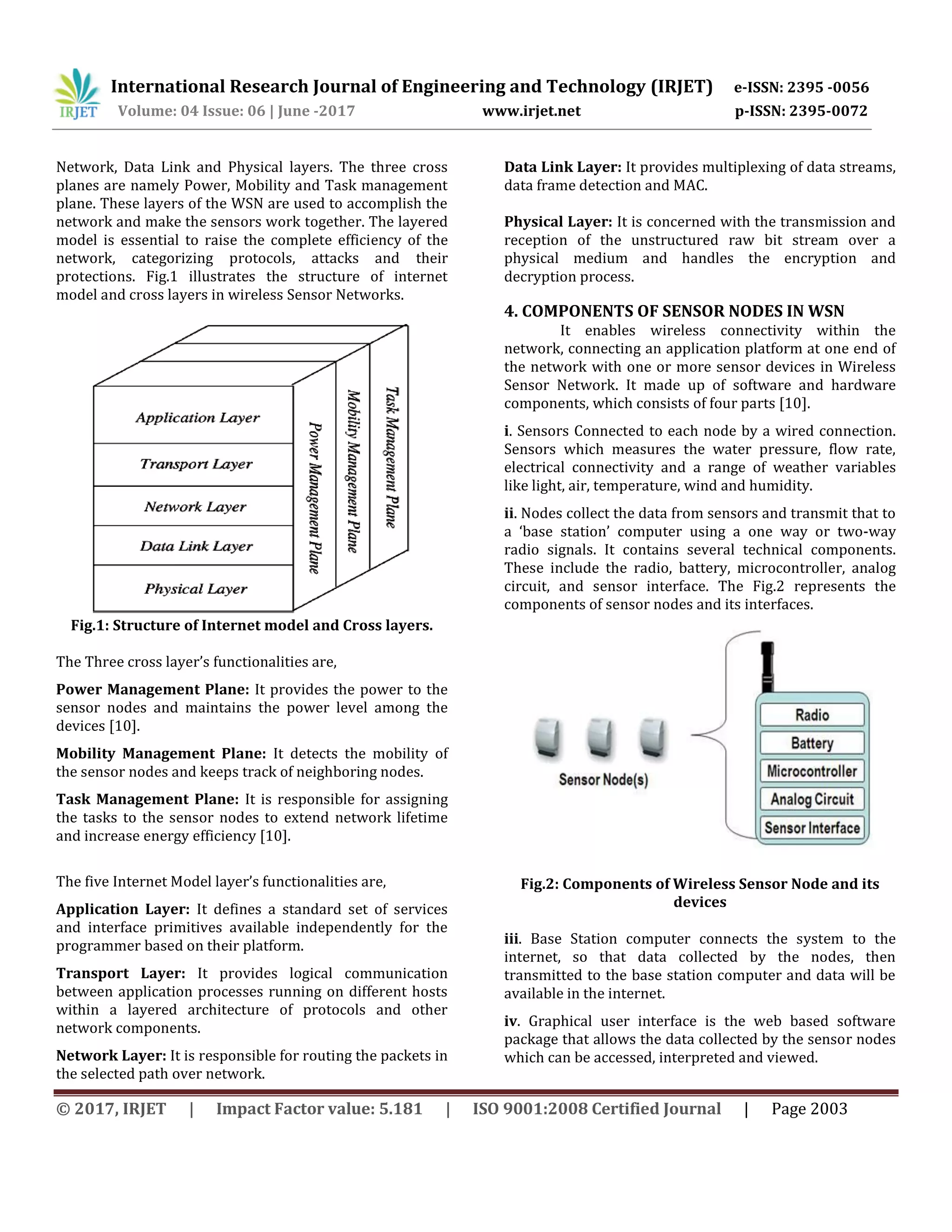 IRJET International Research Journal of Engineering and Technology (IRJET) e-ISSN: 2395 -0056
Volume: 04 Issue: 06 | June -2017 www.irjet.net p-ISSN: 2395-0072

Network, Data Link and Physical layers. The three cross planes are namely Power, Mobility and Task management plane. These layers of the WSN are used to accomplish the network and make the sensors work together. The layered model is essential to raise the complete efficiency of the network, categorizing protocols, attacks and their protections. Fig.1 illustrates the structure of internet model and cross layers in wireless Sensor Networks.

Application Layer
Transport Layer
Network Layer
Data Link Layer
Physical Layer
Power Management Plane
Mobility Management Plane
Task Management Plane

Fig.1: Structure of Internet model and Cross layers.

The Three cross layer's functionalities are,

Power Management Plane: It provides the power to the sensor nodes and maintains the power level among the devices [10].

Mobility Management Plane: It detects the mobility of the sensor nodes and keeps track of neighboring nodes.

Task Management Plane: It is responsible for assigning the tasks to the sensor nodes to extend network lifetime and increase energy efficiency [10].

The five Internet Model layer's functionalities are,

Application Layer: It defines a standard set of services and interface primitives available independently for the programmer based on their platform.

Transport Layer: It provides logical communication between application processes running on different hosts within a layered architecture of protocols and other network components.

Network Layer: It is responsible for routing the packets in the selected path over network.

Data Link Layer: It provides multiplexing of data streams, data frame detection and MAC.

Physical Layer: It is concerned with the transmission and reception of the unstructured raw bit stream over a physical medium and handles the encryption and decryption process.

4. COMPONENTS OF SENSOR NODES IN WSN

It enables wireless connectivity within the network, connecting an application platform at one end of the network with one or more sensor devices in Wireless Sensor Network. It made up of software and hardware components, which consists of four parts [10].

i. Sensors Connected to each node by a wired connection. Sensors which measures the water pressure, flow rate, electrical connectivity and a range of weather variables like light, air, temperature, wind and humidity.

ii. Nodes collect the data from sensors and transmit that to a 'base station' computer using a one way or two-way radio signals. It contains several technical components. These include the radio, battery, microcontroller, analog circuit, and sensor interface. The Fig.2 represents the components of sensor nodes and its interfaces.

Sensor Node(s)
Radio
Battery
Microcontroller
Analog Circuit
Sensor Interface

Fig.2: Components of Wireless Sensor Node and its devices

iii. Base Station computer connects the system to the internet, so that data collected by the nodes, then transmitted to the base station computer and data will be available in the internet.

iv. Graphical user interface is the web based software package that allows the data collected by the sensor nodes which can be accessed, interpreted and viewed.

© 2017, IRJET | Impact Factor value: 5.181 | ISO 9001:2008 Certified Journal | Page 2003