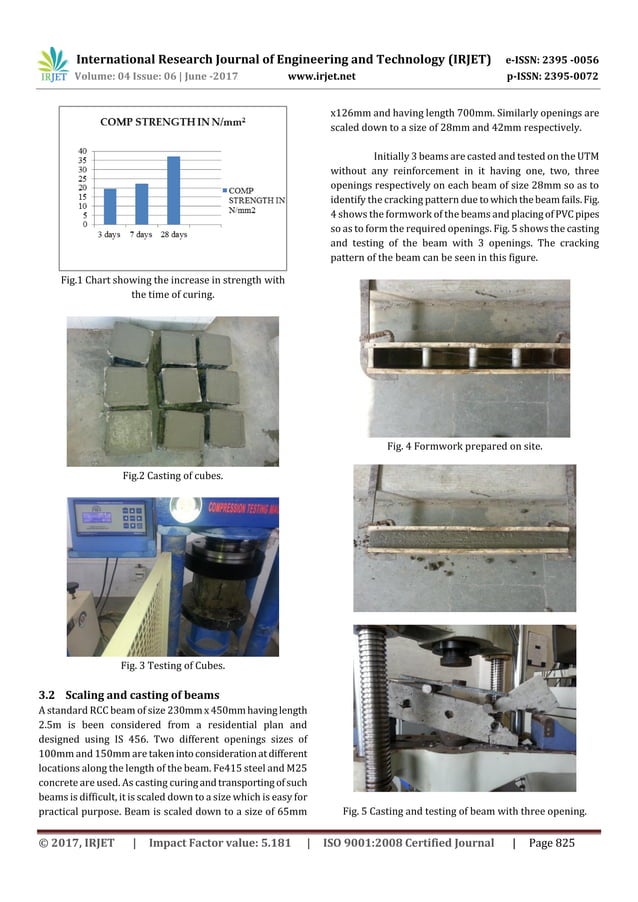 IRJET International Research Journal of Engineering and Technology (IRJET) e-ISSN: 2395 -0056
Volume: 04 Issue: 06 | June -2017 www.irjet.net p-ISSN: 2395-0072

COMP STRENGTH IN N/mm²

40
35
30
25
20
15
10
5
0

3 days 7 days 28 days

COMP STRENGTH IN N/mm2

Fig.1 Chart showing the increase in strength with the time of curing.

Fig.2 Casting of cubes.

COMPRESSION TESTING MA

Fig. 3 Testing of Cubes.

3.2 Scaling and casting of beams

A standard RCC beam of size 230mm x 450mm having length 2.5m is been considered from a residential plan and designed using IS 456. Two different openings sizes of 100mm and 150mm are taken into consideration at different locations along the length of the beam. Fe415 steel and M25 concrete are used. As casting curing and transporting of such beams is difficult, it is scaled down to a size which is easy for practical purpose. Beam is scaled down to a size of 65mm x126mm and having length 700mm. Similarly openings are scaled down to a size of 28mm and 42mm respectively.

Initially 3 beams are casted and tested on the UTM without any reinforcement in it having one, two, three openings respectively on each beam of size 28mm so as to identify the cracking pattern due to which the beam fails. Fig. 4 shows the formwork of the beams and placing of PVC pipes so as to form the required openings. Fig. 5 shows the casting and testing of the beam with 3 openings. The cracking pattern of the beam can be seen in this figure.

Fig. 4 Formwork prepared on site.

Fig. 5 Casting and testing of beam with three opening.

© 2017, IRJET | Impact Factor value: 5.181 | ISO 9001:2008 Certified Journal | Page 825