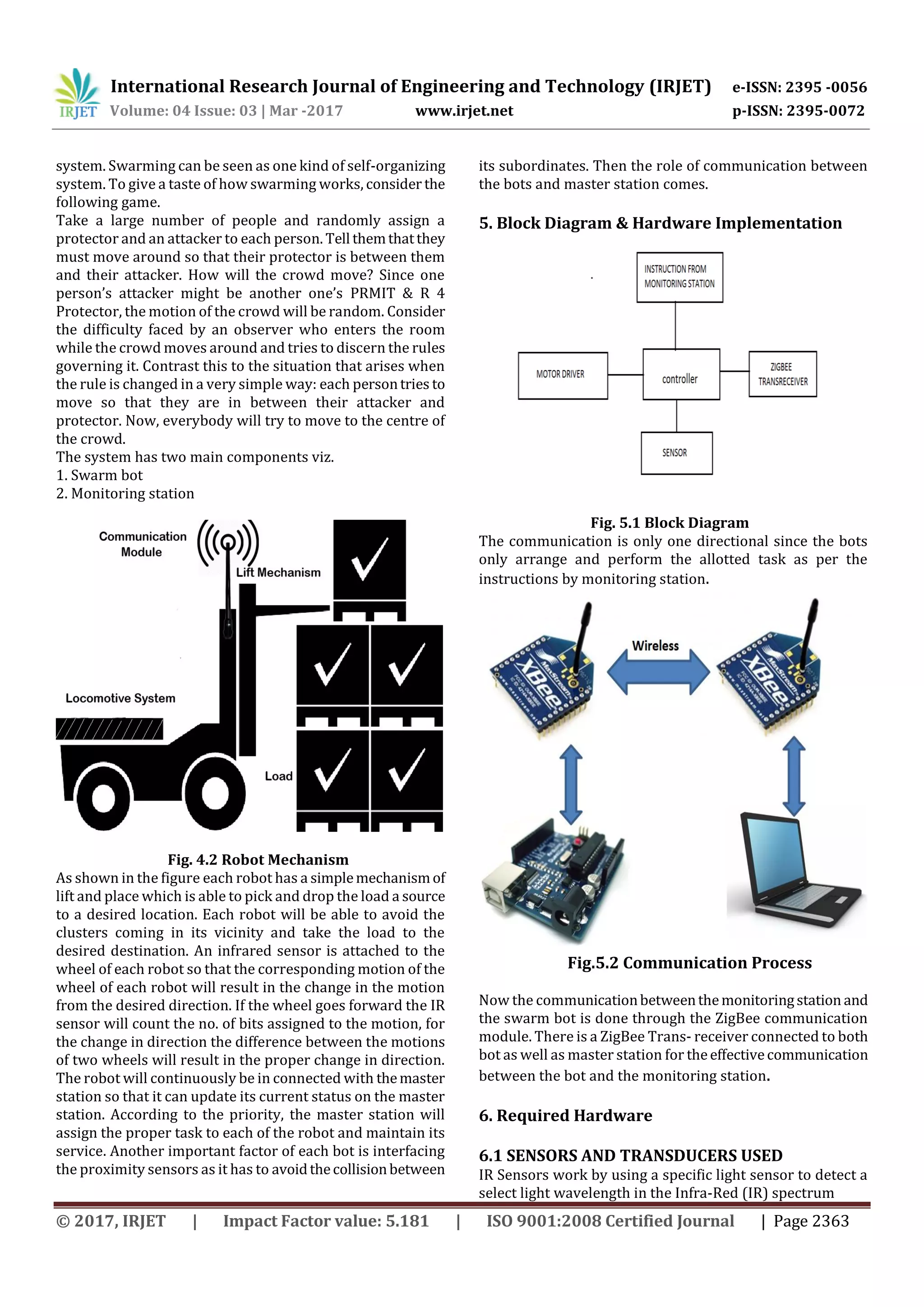 IRJET International Research Journal of Engineering and Technology (IRJET) e-ISSN: 2395 -0056
Volume: 04 Issue: 03 | Mar -2017 www.irjet.net p-ISSN: 2395-0072

system. Swarming can be seen as one kind of self-organizing system. To give a taste of how swarming works, consider the following game.
Take a large number of people and randomly assign a protector and an attacker to each person. Tell them that they must move around so that their protector is between them and their attacker. How will the crowd move? Since one person's attacker might be another one's PRMIT & R 4 Protector, the motion of the crowd will be random. Consider the difficulty faced by an observer who enters the room while the crowd moves around and tries to discern the rules governing it. Contrast this to the situation that arises when the rule is changed in a very simple way: each person tries to move so that they are in between their attacker and protector. Now, everybody will try to move to the centre of the crowd.
The system has two main components viz.
1. Swarm bot
2. Monitoring station

Communication Module
Lift Mechanism
Locomotive System
Load

Fig. 4.2 Robot Mechanism
As shown in the figure each robot has a simple mechanism of lift and place which is able to pick and drop the load a source to a desired location. Each robot will be able to avoid the clusters coming in its vicinity and take the load to the desired destination. An infrared sensor is attached to the wheel of each robot so that the corresponding motion of the wheel of each robot will result in the change in the motion from the desired direction. If the wheel goes forward the IR sensor will count the no. of bits assigned to the motion, for the change in direction the difference between the motions of two wheels will result in the proper change in direction. The robot will continuously be in connected with the master station so that it can update its current status on the master station. According to the priority, the master station will assign the proper task to each of the robot and maintain its service. Another important factor of each bot is interfacing the proximity sensors as it has to avoid the collision between its subordinates. Then the role of communication between the bots and master station comes.

5. Block Diagram & Hardware Implementation

INSTRUCTION FROM MONITORING STATION
MOTOR DRIVER
controller
ZIGBEE TRANSRECEIVER
SENSOR

Fig. 5.1 Block Diagram
The communication is only one directional since the bots only arrange and perform the allotted task as per the instructions by monitoring station.

Wireless
XBee
XBee

Fig.5.2 Communication Process

Now the communication between the monitoring station and the swarm bot is done through the ZigBee communication module. There is a ZigBee Trans- receiver connected to both bot as well as master station for the effective communication between the bot and the monitoring station.

6. Required Hardware

6.1 SENSORS AND TRANSDUCERS USED
IR Sensors work by using a specific light sensor to detect a select light wavelength in the Infra-Red (IR) spectrum

© 2017, IRJET | Impact Factor value: 5.181 | ISO 9001:2008 Certified Journal | Page 2363