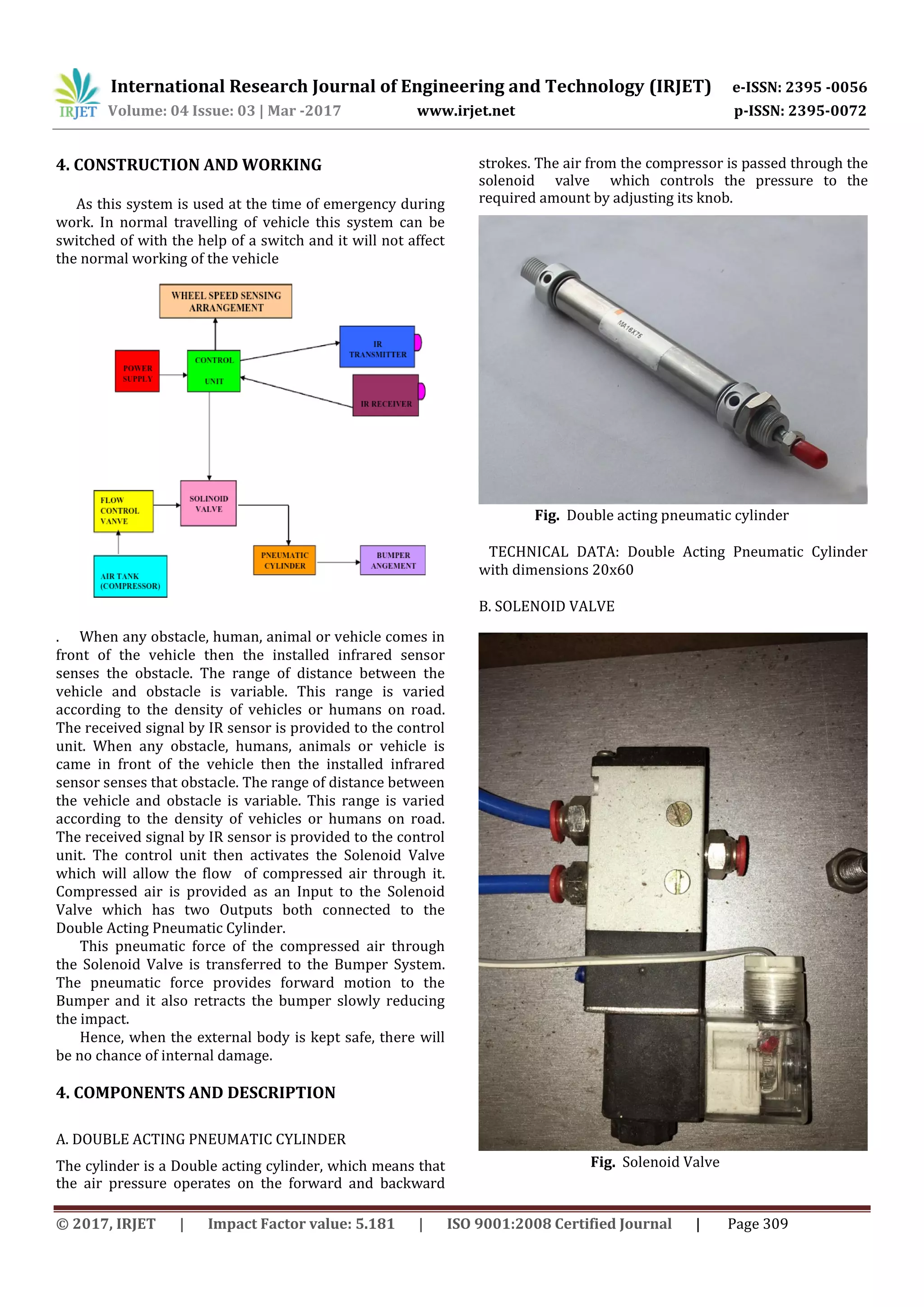 IRJET International Research Journal of Engineering and Technology (IRJET) e-ISSN: 2395 -0056
Volume: 04 Issue: 03 | Mar -2017 www.irjet.net p-ISSN: 2395-0072

4. CONSTRUCTION AND WORKING

As this system is used at the time of emergency during work. In normal travelling of vehicle this system can be switched of with the help of a switch and it will not affect the normal working of the vehicle

WHEEL SPEED SENSING ARRANGEMENT

POWER SUPPLY

CONTROL UNIT

IR TRANSMITTER

IR RECEIVER

FLOW CONTROL VANVE

SOLINOID VALVE

AIR TANK (COMPRESSOR)

PNEUMATIC CYLINDER

BUMPER ANGEMENT

. When any obstacle, human, animal or vehicle comes in front of the vehicle then the installed infrared sensor senses the obstacle. The range of distance between the vehicle and obstacle is variable. This range is varied according to the density of vehicles or humans on road. The received signal by IR sensor is provided to the control unit. When any obstacle, humans, animals or vehicle is came in front of the vehicle then the installed infrared sensor senses that obstacle. The range of distance between the vehicle and obstacle is variable. This range is varied according to the density of vehicles or humans on road. The received signal by IR sensor is provided to the control unit. The control unit then activates the Solenoid Valve which will allow the flow of compressed air through it. Compressed air is provided as an Input to the Solenoid Valve which has two Outputs both connected to the Double Acting Pneumatic Cylinder.
This pneumatic force of the compressed air through the Solenoid Valve is transferred to the Bumper System. The pneumatic force provides forward motion to the Bumper and it also retracts the bumper slowly reducing the impact.
Hence, when the external body is kept safe, there will be no chance of internal damage.

4. COMPONENTS AND DESCRIPTION

A. DOUBLE ACTING PNEUMATIC CYLINDER

The cylinder is a Double acting cylinder, which means that the air pressure operates on the forward and backward strokes. The air from the compressor is passed through the solenoid valve which controls the pressure to the required amount by adjusting its knob.

MA16X75

Fig. Double acting pneumatic cylinder

TECHNICAL DATA: Double Acting Pneumatic Cylinder with dimensions 20x60

B. SOLENOID VALVE

Fig. Solenoid Valve

© 2017, IRJET | Impact Factor value: 5.181 | ISO 9001:2008 Certified Journal | Page 309