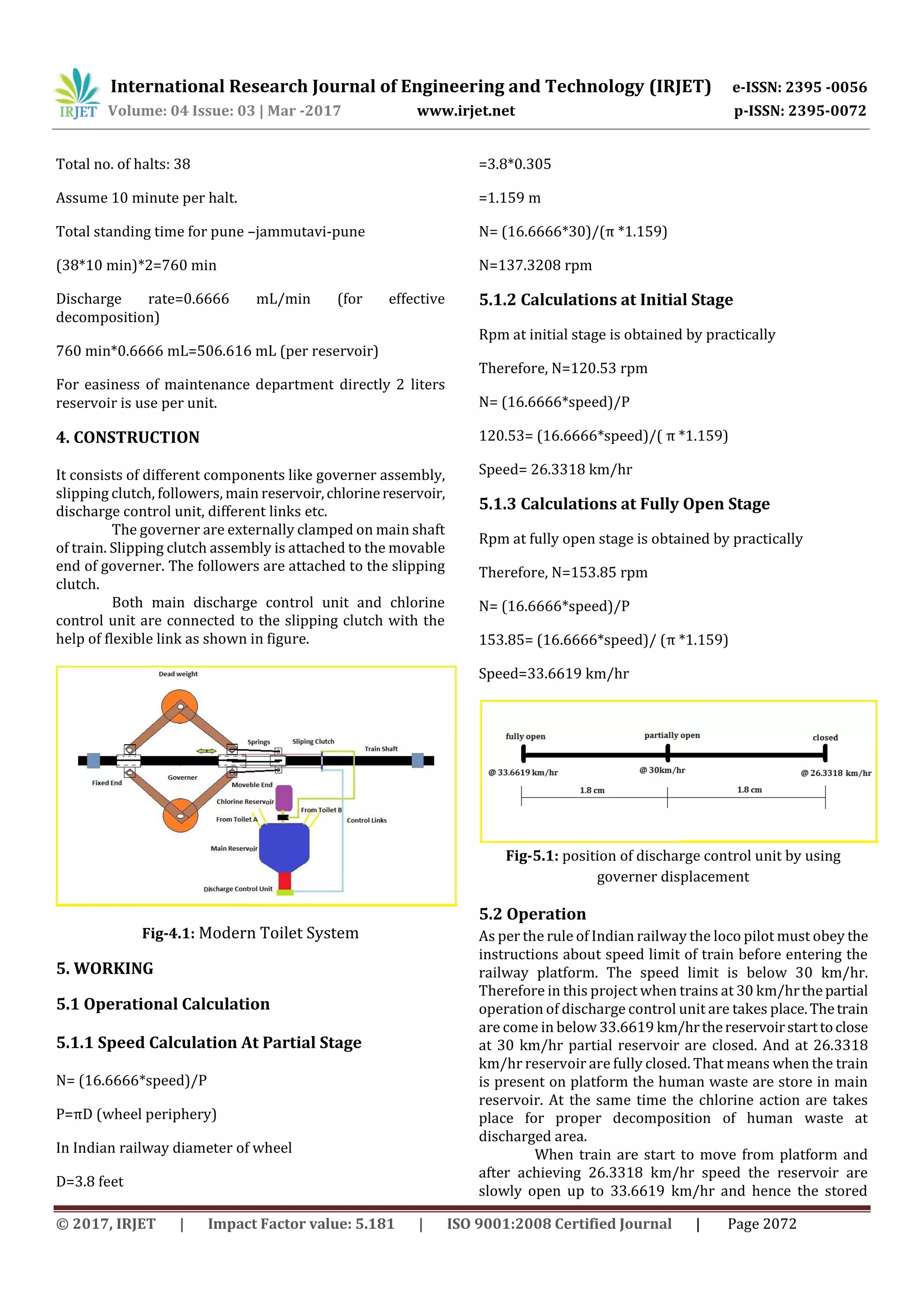 IRJET International Research Journal of Engineering and Technology (IRJET) e-ISSN: 2395 -0056
Volume: 04 Issue: 03 | Mar -2017 www.irjet.net p-ISSN: 2395-0072

Total no. of halts: 38

Assume 10 minute per halt.

Total standing time for pune –jammutavi-pune

(38*10 min)*2=760 min

Discharge rate=0.6666 mL/min (for effective decomposition)

760 min*0.6666 mL=506.616 mL (per reservoir)

For easiness of maintenance department directly 2 liters reservoir is use per unit.

4. CONSTRUCTION

It consists of different components like governer assembly, slipping clutch, followers, main reservoir, chlorine reservoir, discharge control unit, different links etc.

The governer are externally clamped on main shaft of train. Slipping clutch assembly is attached to the movable end of governer. The followers are attached to the slipping clutch.

Both main discharge control unit and chlorine control unit are connected to the slipping clutch with the help of flexible link as shown in figure.

Dead weight
Springs
Sliping Clutch
Train Shaft
Fixed End
Governer
Moveble End
Chlorine Reservoir
From Toilet A
From Toilet B
Control Links
Main Reservoir
Discharge Control Unit

Fig-4.1: Modern Toilet System

5. WORKING

5.1 Operational Calculation

5.1.1 Speed Calculation At Partial Stage

N= (16.6666*speed)/P

P=πD (wheel periphery)

In Indian railway diameter of wheel

D=3.8 feet

=3.8*0.305

=1.159 m

N= (16.6666*30)/(π *1.159)

N=137.3208 rpm

5.1.2 Calculations at Initial Stage

Rpm at initial stage is obtained by practically

Therefore, N=120.53 rpm

N= (16.6666*speed)/P

120.53= (16.6666*speed)/( π *1.159)

Speed= 26.3318 km/hr

5.1.3 Calculations at Fully Open Stage

Rpm at fully open stage is obtained by practically

Therefore, N=153.85 rpm

N= (16.6666*speed)/P

153.85= (16.6666*speed)/ (π *1.159)

Speed=33.6619 km/hr

fully open
partially open
closed
@ 33.6619 km/hr
@ 30km/hr
@ 26.3318 km/hr
1.8 cm
1.8 cm

Fig-5.1: position of discharge control unit by using governer displacement

5.2 Operation

As per the rule of Indian railway the loco pilot must obey the instructions about speed limit of train before entering the railway platform. The speed limit is below 30 km/hr. Therefore in this project when trains at 30 km/hr the partial operation of discharge control unit are takes place. The train are come in below 33.6619 km/hr the reservoir start to close at 30 km/hr partial reservoir are closed. And at 26.3318 km/hr reservoir are fully closed. That means when the train is present on platform the human waste are store in main reservoir. At the same time the chlorine action are takes place for proper decomposition of human waste at discharged area.

When train are start to move from platform and after achieving 26.3318 km/hr speed the reservoir are slowly open up to 33.6619 km/hr and hence the stored

© 2017, IRJET | Impact Factor value: 5.181 | ISO 9001:2008 Certified Journal | Page 2072