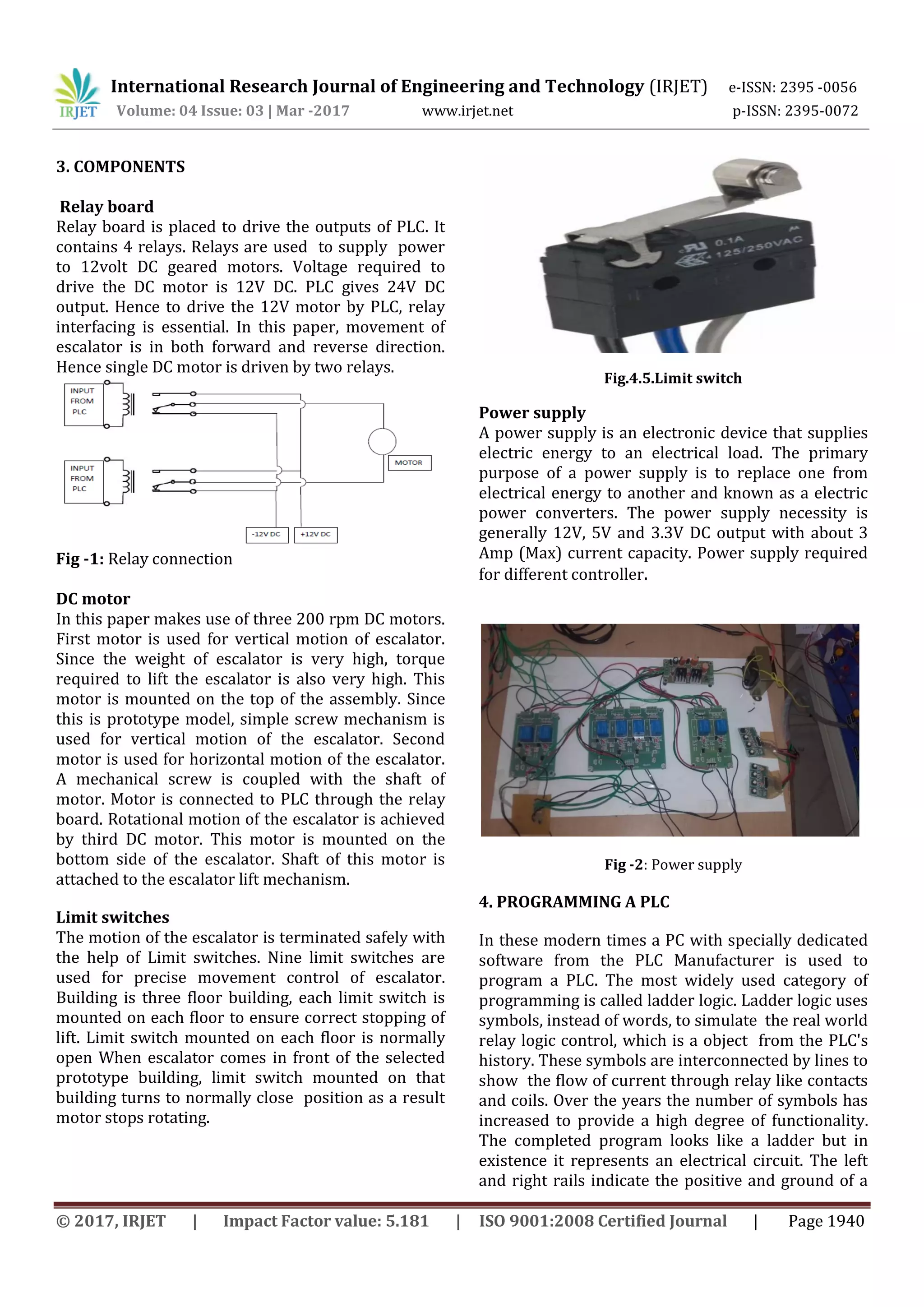 IRJET International Research Journal of Engineering and Technology (IRJET) e-ISSN: 2395 -0056
Volume: 04 Issue: 03 | Mar -2017 www.irjet.net p-ISSN: 2395-0072

3. COMPONENTS

Relay board
Relay board is placed to drive the outputs of PLC. It contains 4 relays. Relays are used to supply power to 12volt DC geared motors. Voltage required to drive the DC motor is 12V DC. PLC gives 24V DC output. Hence to drive the 12V motor by PLC, relay interfacing is essential. In this paper, movement of escalator is in both forward and reverse direction. Hence single DC motor is driven by two relays.

INPUT FROM PLC
INPUT FROM PLC
MOTOR
-12V DC
+12V DC

Fig -1: Relay connection

DC motor
In this paper makes use of three 200 rpm DC motors. First motor is used for vertical motion of escalator. Since the weight of escalator is very high, torque required to lift the escalator is also very high. This motor is mounted on the top of the assembly. Since this is prototype model, simple screw mechanism is used for vertical motion of the escalator. Second motor is used for horizontal motion of the escalator. A mechanical screw is coupled with the shaft of motor. Motor is connected to PLC through the relay board. Rotational motion of the escalator is achieved by third DC motor. This motor is mounted on the bottom side of the escalator. Shaft of this motor is attached to the escalator lift mechanism.

Limit switches
The motion of the escalator is terminated safely with the help of Limit switches. Nine limit switches are used for precise movement control of escalator. Building is three floor building, each limit switch is mounted on each floor to ensure correct stopping of lift. Limit switch mounted on each floor is normally open When escalator comes in front of the selected prototype building, limit switch mounted on that building turns to normally close position as a result motor stops rotating.

0.1A
125/250VAC

Fig.4.5.Limit switch

Power supply
A power supply is an electronic device that supplies electric energy to an electrical load. The primary purpose of a power supply is to replace one from electrical energy to another and known as a electric power converters. The power supply necessity is generally 12V, 5V and 3.3V DC output with about 3 Amp (Max) current capacity. Power supply required for different controller.

Fig -2: Power supply

4. PROGRAMMING A PLC

In these modern times a PC with specially dedicated software from the PLC Manufacturer is used to program a PLC. The most widely used category of programming is called ladder logic. Ladder logic uses symbols, instead of words, to simulate the real world relay logic control, which is a object from the PLC's history. These symbols are interconnected by lines to show the flow of current through relay like contacts and coils. Over the years the number of symbols has increased to provide a high degree of functionality. The completed program looks like a ladder but in existence it represents an electrical circuit. The left and right rails indicate the positive and ground of a

© 2017, IRJET | Impact Factor value: 5.181 | ISO 9001:2008 Certified Journal | Page 1940