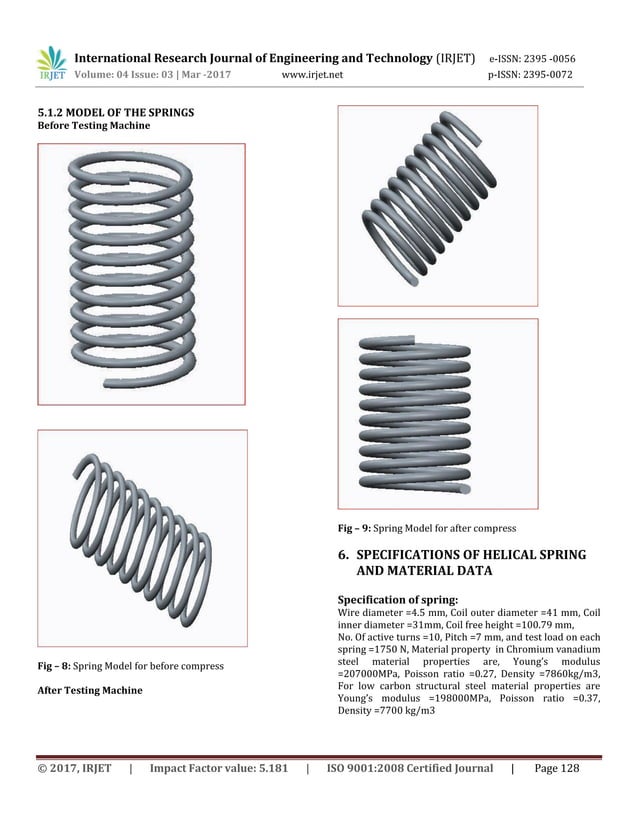 IRJET International Research Journal of Engineering and Technology (IRJET) e-ISSN: 2395 -0056
Volume: 04 Issue: 03 | Mar -2017 www.irjet.net p-ISSN: 2395-0072

5.1.2 MODEL OF THE SPRINGS
Before Testing Machine

Fig – 8: Spring Model for before compress

After Testing Machine

Fig – 9: Spring Model for after compress

6. SPECIFICATIONS OF HELICAL SPRING AND MATERIAL DATA

Specification of spring:
Wire diameter =4.5 mm, Coil outer diameter =41 mm, Coil inner diameter =31mm, Coil free height =100.79 mm, No. Of active turns =10, Pitch =7 mm, and test load on each spring =1750 N, Material property in Chromium vanadium steel material properties are, Young's modulus =207000MPa, Poisson ratio =0.27, Density =7860kg/m3, For low carbon structural steel material properties are Young's modulus =198000MPa, Poisson ratio =0.37, Density =7700 kg/m3

© 2017, IRJET | Impact Factor value: 5.181 | ISO 9001:2008 Certified Journal | Page 128