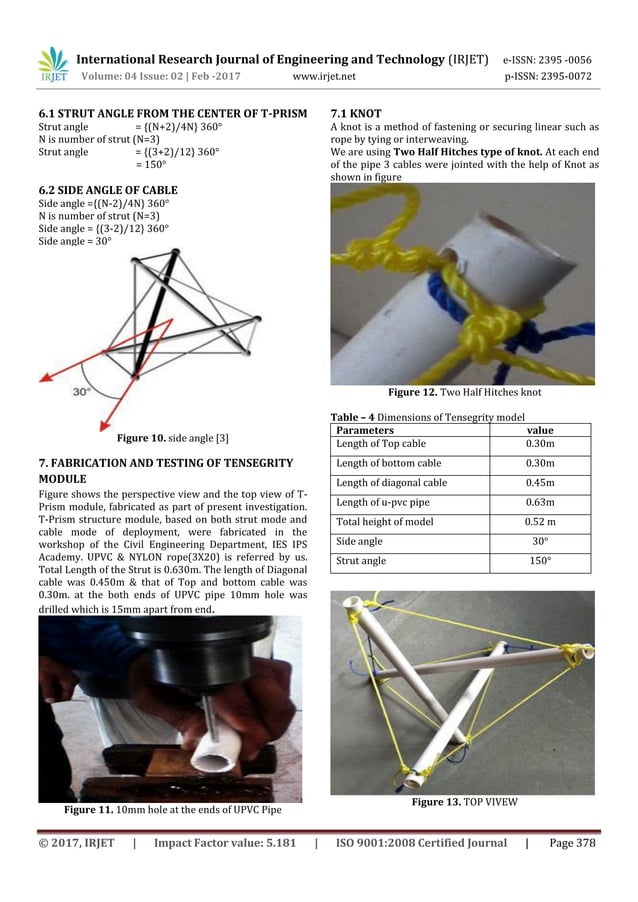 IRJET International Research Journal of Engineering and Technology (IRJET) e-ISSN: 2395 -0056
Volume: 04 Issue: 02 | Feb -2017 www.irjet.net p-ISSN: 2395-0072

6.1 STRUT ANGLE FROM THE CENTER OF T-PRISM
Strut angle = {(N+2)/4N} 360°
N is number of strut (N=3)
Strut angle = {(3+2)/12} 360°
= 150°

6.2 SIDE ANGLE OF CABLE
Side angle ={(N-2)/4N} 360°
N is number of strut (N=3)
Side angle = {(3-2)/12} 360°
Side angle = 30°

30°

Figure 10. side angle [3]

7. FABRICATION AND TESTING OF TENSEGRITY MODULE
Figure shows the perspective view and the top view of T-Prism module, fabricated as part of present investigation. T-Prism structure module, based on both strut mode and cable mode of deployment, were fabricated in the workshop of the Civil Engineering Department, IES IPS Academy. UPVC & NYLON rope(3X20) is referred by us. Total Length of the Strut is 0.630m. The length of Diagonal cable was 0.450m & that of Top and bottom cable was 0.30m. at the both ends of UPVC pipe 10mm hole was drilled which is 15mm apart from end.

Figure 11. 10mm hole at the ends of UPVC Pipe

7.1 KNOT
A knot is a method of fastening or securing linear such as rope by tying or interweaving.
We are using Two Half Hitches type of knot. At each end of the pipe 3 cables were jointed with the help of Knot as shown in figure

Figure 12. Two Half Hitches knot

Table – 4 Dimensions of Tensegrity model

| Parameters | value |
|---|---|
| Length of Top cable | 0.30m |
| Length of bottom cable | 0.30m |
| Length of diagonal cable | 0.45m |
| Length of u-pvc pipe | 0.63m |
| Total height of model | 0.52 m |
| Side angle | 30° |
| Strut angle | 150° |

Figure 13. TOP VIVEW

© 2017, IRJET | Impact Factor value: 5.181 | ISO 9001:2008 Certified Journal | Page 378