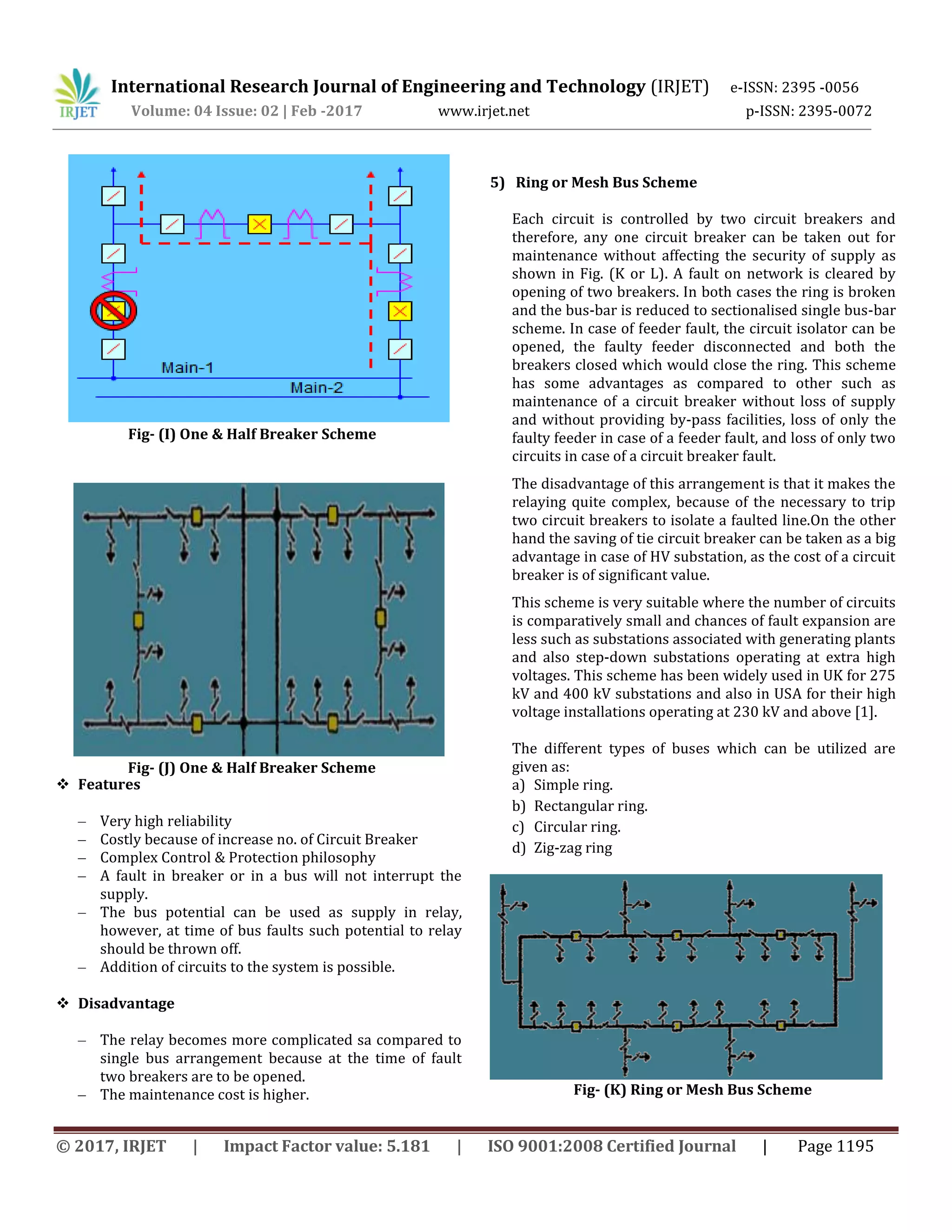 IRJET International Research Journal of Engineering and Technology (IRJET) e-ISSN: 2395 -0056
Volume: 04 Issue: 02 | Feb -2017 www.irjet.net p-ISSN: 2395-0072

Main-1
Main-2
Fig- (I) One & Half Breaker Scheme

Fig- (J) One & Half Breaker Scheme

❖ Features

– Very high reliability
– Costly because of increase no. of Circuit Breaker
– Complex Control & Protection philosophy
– A fault in breaker or in a bus will not interrupt the supply.
– The bus potential can be used as supply in relay, however, at time of bus faults such potential to relay should be thrown off.
– Addition of circuits to the system is possible.

❖ Disadvantage

– The relay becomes more complicated sa compared to single bus arrangement because at the time of fault two breakers are to be opened.
– The maintenance cost is higher.

5) Ring or Mesh Bus Scheme

Each circuit is controlled by two circuit breakers and therefore, any one circuit breaker can be taken out for maintenance without affecting the security of supply as shown in Fig. (K or L). A fault on network is cleared by opening of two breakers. In both cases the ring is broken and the bus-bar is reduced to sectionalised single bus-bar scheme. In case of feeder fault, the circuit isolator can be opened, the faulty feeder disconnected and both the breakers closed which would close the ring. This scheme has some advantages as compared to other such as maintenance of a circuit breaker without loss of supply and without providing by-pass facilities, loss of only the faulty feeder in case of a feeder fault, and loss of only two circuits in case of a circuit breaker fault.

The disadvantage of this arrangement is that it makes the relaying quite complex, because of the necessary to trip two circuit breakers to isolate a faulted line.On the other hand the saving of tie circuit breaker can be taken as a big advantage in case of HV substation, as the cost of a circuit breaker is of significant value.

This scheme is very suitable where the number of circuits is comparatively small and chances of fault expansion are less such as substations associated with generating plants and also step-down substations operating at extra high voltages. This scheme has been widely used in UK for 275 kV and 400 kV substations and also in USA for their high voltage installations operating at 230 kV and above [1].

The different types of buses which can be utilized are given as:
a) Simple ring.
b) Rectangular ring.
c) Circular ring.
d) Zig-zag ring

Fig- (K) Ring or Mesh Bus Scheme

© 2017, IRJET | Impact Factor value: 5.181 | ISO 9001:2008 Certified Journal | Page 1195