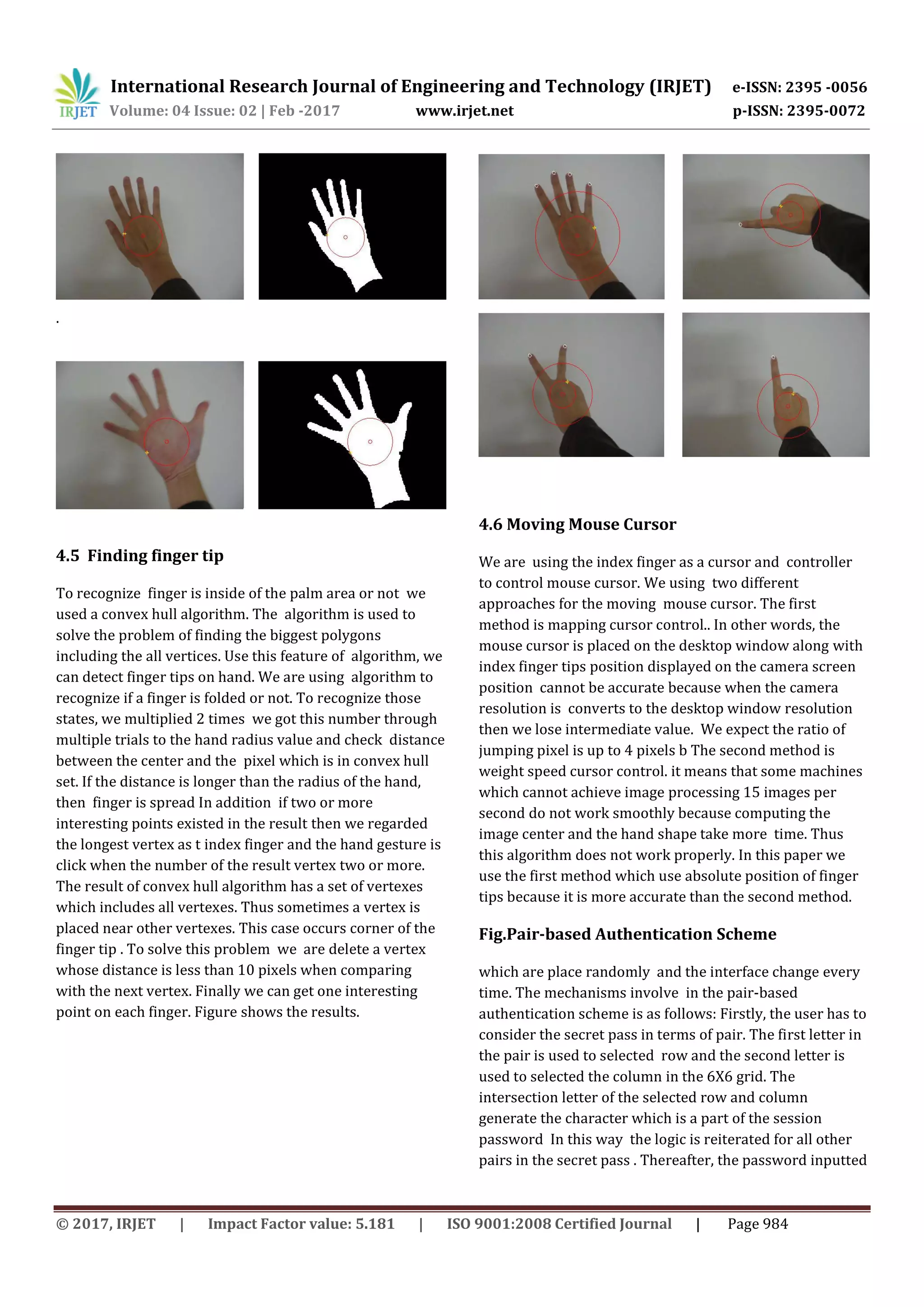 IRJET International Research Journal of Engineering and Technology (IRJET) e-ISSN: 2395 -0056
Volume: 04 Issue: 02 | Feb -2017 www.irjet.net p-ISSN: 2395-0072

.

4.5 Finding finger tip

To recognize finger is inside of the palm area or not we used a convex hull algorithm. The algorithm is used to solve the problem of finding the biggest polygons including the all vertices. Use this feature of algorithm, we can detect finger tips on hand. We are using algorithm to recognize if a finger is folded or not. To recognize those states, we multiplied 2 times we got this number through multiple trials to the hand radius value and check distance between the center and the pixel which is in convex hull set. If the distance is longer than the radius of the hand, then finger is spread In addition if two or more interesting points existed in the result then we regarded the longest vertex as t index finger and the hand gesture is click when the number of the result vertex two or more. The result of convex hull algorithm has a set of vertexes which includes all vertexes. Thus sometimes a vertex is placed near other vertexes. This case occurs corner of the finger tip . To solve this problem we are delete a vertex whose distance is less than 10 pixels when comparing with the next vertex. Finally we can get one interesting point on each finger. Figure shows the results.

4.6 Moving Mouse Cursor

We are using the index finger as a cursor and controller to control mouse cursor. We using two different approaches for the moving mouse cursor. The first method is mapping cursor control.. In other words, the mouse cursor is placed on the desktop window along with index finger tips position displayed on the camera screen position cannot be accurate because when the camera resolution is converts to the desktop window resolution then we lose intermediate value. We expect the ratio of jumping pixel is up to 4 pixels b The second method is weight speed cursor control. it means that some machines which cannot achieve image processing 15 images per second do not work smoothly because computing the image center and the hand shape take more time. Thus this algorithm does not work properly. In this paper we use the first method which use absolute position of finger tips because it is more accurate than the second method.

Fig.Pair-based Authentication Scheme

which are place randomly and the interface change every time. The mechanisms involve in the pair-based authentication scheme is as follows: Firstly, the user has to consider the secret pass in terms of pair. The first letter in the pair is used to selected row and the second letter is used to selected the column in the 6X6 grid. The intersection letter of the selected row and column generate the character which is a part of the session password In this way the logic is reiterated for all other pairs in the secret pass . Thereafter, the password inputted

© 2017, IRJET | Impact Factor value: 5.181 | ISO 9001:2008 Certified Journal | Page 984