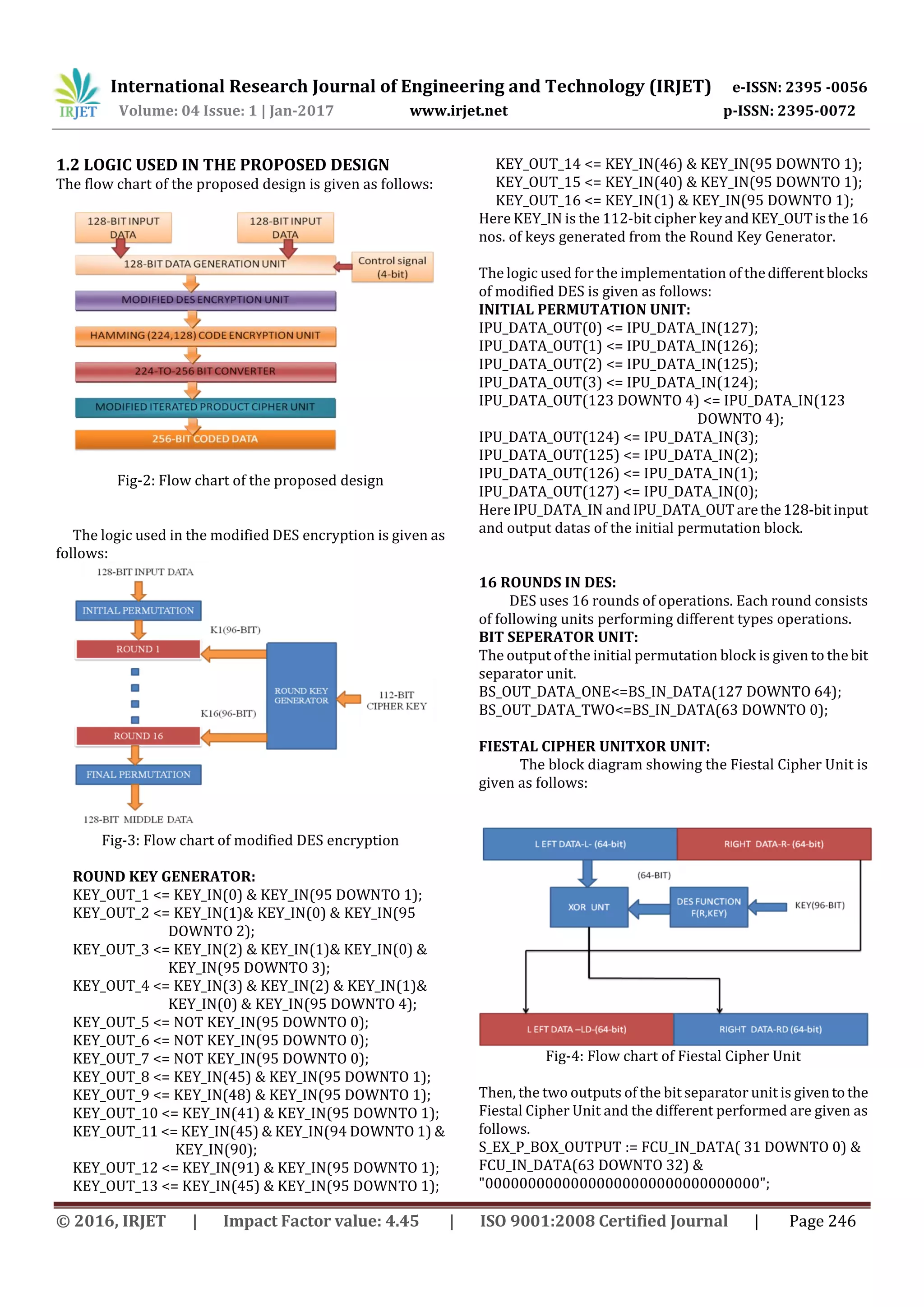 IRJET International Research Journal of Engineering and Technology (IRJET) e-ISSN: 2395 -0056
Volume: 04 Issue: 1 | Jan-2017 www.irjet.net p-ISSN: 2395-0072

1.2 LOGIC USED IN THE PROPOSED DESIGN
The flow chart of the proposed design is given as follows:

128-BIT INPUT DATA
128-BIT INPUT DATA
128-BIT DATA GENERATION UNIT
Control signal (4-bit)
MODIFIED DES ENCRYPTION UNIT
HAMMING (224,128) CODE ENCRYPTION UNIT
224-TO-256 BIT CONVERTER
MODIFIED ITERATED PRODUCT CIPHER UNIT
256-BIT CODED DATA

Fig-2: Flow chart of the proposed design

The logic used in the modified DES encryption is given as follows:

128-BIT INPUT DATA
INITIAL PERMUTATION
K1(96-BIT)
ROUND 1
ROUND KEY GENERATOR
112-BIT CIPHER KEY
K16(96-BIT)
ROUND 16
FINAL PERMUTATION
128-BIT MIDDLE DATA

Fig-3: Flow chart of modified DES encryption

ROUND KEY GENERATOR:
KEY_OUT_1 <= KEY_IN(0) & KEY_IN(95 DOWNTO 1);
KEY_OUT_2 <= KEY_IN(1)& KEY_IN(0) & KEY_IN(95 DOWNTO 2);
KEY_OUT_3 <= KEY_IN(2) & KEY_IN(1)& KEY_IN(0) & KEY_IN(95 DOWNTO 3);
KEY_OUT_4 <= KEY_IN(3) & KEY_IN(2) & KEY_IN(1)& KEY_IN(0) & KEY_IN(95 DOWNTO 4);
KEY_OUT_5 <= NOT KEY_IN(95 DOWNTO 0);
KEY_OUT_6 <= NOT KEY_IN(95 DOWNTO 0);
KEY_OUT_7 <= NOT KEY_IN(95 DOWNTO 0);
KEY_OUT_8 <= KEY_IN(45) & KEY_IN(95 DOWNTO 1);
KEY_OUT_9 <= KEY_IN(48) & KEY_IN(95 DOWNTO 1);
KEY_OUT_10 <= KEY_IN(41) & KEY_IN(95 DOWNTO 1);
KEY_OUT_11 <= KEY_IN(45) & KEY_IN(94 DOWNTO 1) & KEY_IN(90);
KEY_OUT_12 <= KEY_IN(91) & KEY_IN(95 DOWNTO 1);
KEY_OUT_13 <= KEY_IN(45) & KEY_IN(95 DOWNTO 1);
KEY_OUT_14 <= KEY_IN(46) & KEY_IN(95 DOWNTO 1);
KEY_OUT_15 <= KEY_IN(40) & KEY_IN(95 DOWNTO 1);
KEY_OUT_16 <= KEY_IN(1) & KEY_IN(95 DOWNTO 1);
Here KEY_IN is the 112-bit cipher key and KEY_OUT is the 16 nos. of keys generated from the Round Key Generator.

The logic used for the implementation of the different blocks of modified DES is given as follows:
INITIAL PERMUTATION UNIT:
IPU_DATA_OUT(0) <= IPU_DATA_IN(127);
IPU_DATA_OUT(1) <= IPU_DATA_IN(126);
IPU_DATA_OUT(2) <= IPU_DATA_IN(125);
IPU_DATA_OUT(3) <= IPU_DATA_IN(124);
IPU_DATA_OUT(123 DOWNTO 4) <= IPU_DATA_IN(123 DOWNTO 4);
IPU_DATA_OUT(124) <= IPU_DATA_IN(3);
IPU_DATA_OUT(125) <= IPU_DATA_IN(2);
IPU_DATA_OUT(126) <= IPU_DATA_IN(1);
IPU_DATA_OUT(127) <= IPU_DATA_IN(0);
Here IPU_DATA_IN and IPU_DATA_OUT are the 128-bit input and output datas of the initial permutation block.

16 ROUNDS IN DES:
DES uses 16 rounds of operations. Each round consists of following units performing different types operations.
BIT SEPERATOR UNIT:
The output of the initial permutation block is given to the bit separator unit.
BS_OUT_DATA_ONE<=BS_IN_DATA(127 DOWNTO 64);
BS_OUT_DATA_TWO<=BS_IN_DATA(63 DOWNTO 0);

FIESTAL CIPHER UNITXOR UNIT:
The block diagram showing the Fiestal Cipher Unit is given as follows:

L EFT DATA-L- (64-bit)
RIGHT DATA-R- (64-bit)
(64-BIT)
XOR UNT
DES FUNCTION F(R,KEY)
KEY(96-BIT)
L EFT DATA –LD-(64-bit)
RIGHT DATA-RD (64-bit)

Fig-4: Flow chart of Fiestal Cipher Unit

Then, the two outputs of the bit separator unit is given to the Fiestal Cipher Unit and the different performed are given as follows.
S_EX_P_BOX_OUTPUT := FCU_IN_DATA( 31 DOWNTO 0) & FCU_IN_DATA(63 DOWNTO 32) & "00000000000000000000000000000000";

© 2016, IRJET | Impact Factor value: 4.45 | ISO 9001:2008 Certified Journal | Page 246