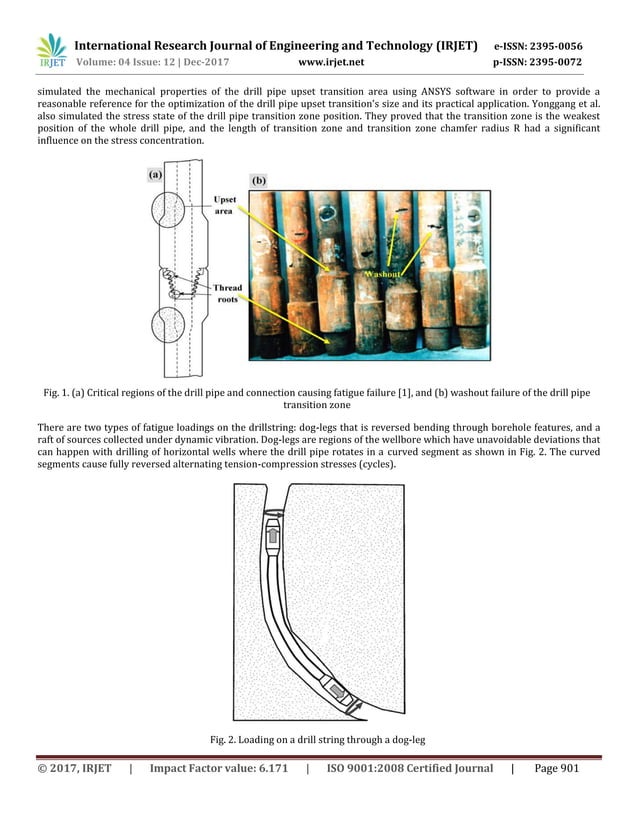 IRJET International Research Journal of Engineering and Technology (IRJET) e-ISSN: 2395-0056
Volume: 04 Issue: 12 | Dec-2017 www.irjet.net p-ISSN: 2395-0072

simulated the mechanical properties of the drill pipe upset transition area using ANSYS software in order to provide a reasonable reference for the optimization of the drill pipe upset transition's size and its practical application. Yonggang et al. also simulated the stress state of the drill pipe transition zone position. They proved that the transition zone is the weakest position of the whole drill pipe, and the length of transition zone and transition zone chamfer radius R had a significant influence on the stress concentration.

(a) Upset area Thread roots (b) Washout

Fig. 1. (a) Critical regions of the drill pipe and connection causing fatigue failure [1], and (b) washout failure of the drill pipe transition zone

There are two types of fatigue loadings on the drillstring: dog-legs that is reversed bending through borehole features, and a raft of sources collected under dynamic vibration. Dog-legs are regions of the wellbore which have unavoidable deviations that can happen with drilling of horizontal wells where the drill pipe rotates in a curved segment as shown in Fig. 2. The curved segments cause fully reversed alternating tension-compression stresses (cycles).

Fig. 2. Loading on a drill string through a dog-leg

© 2017, IRJET | Impact Factor value: 6.171 | ISO 9001:2008 Certified Journal | Page 901